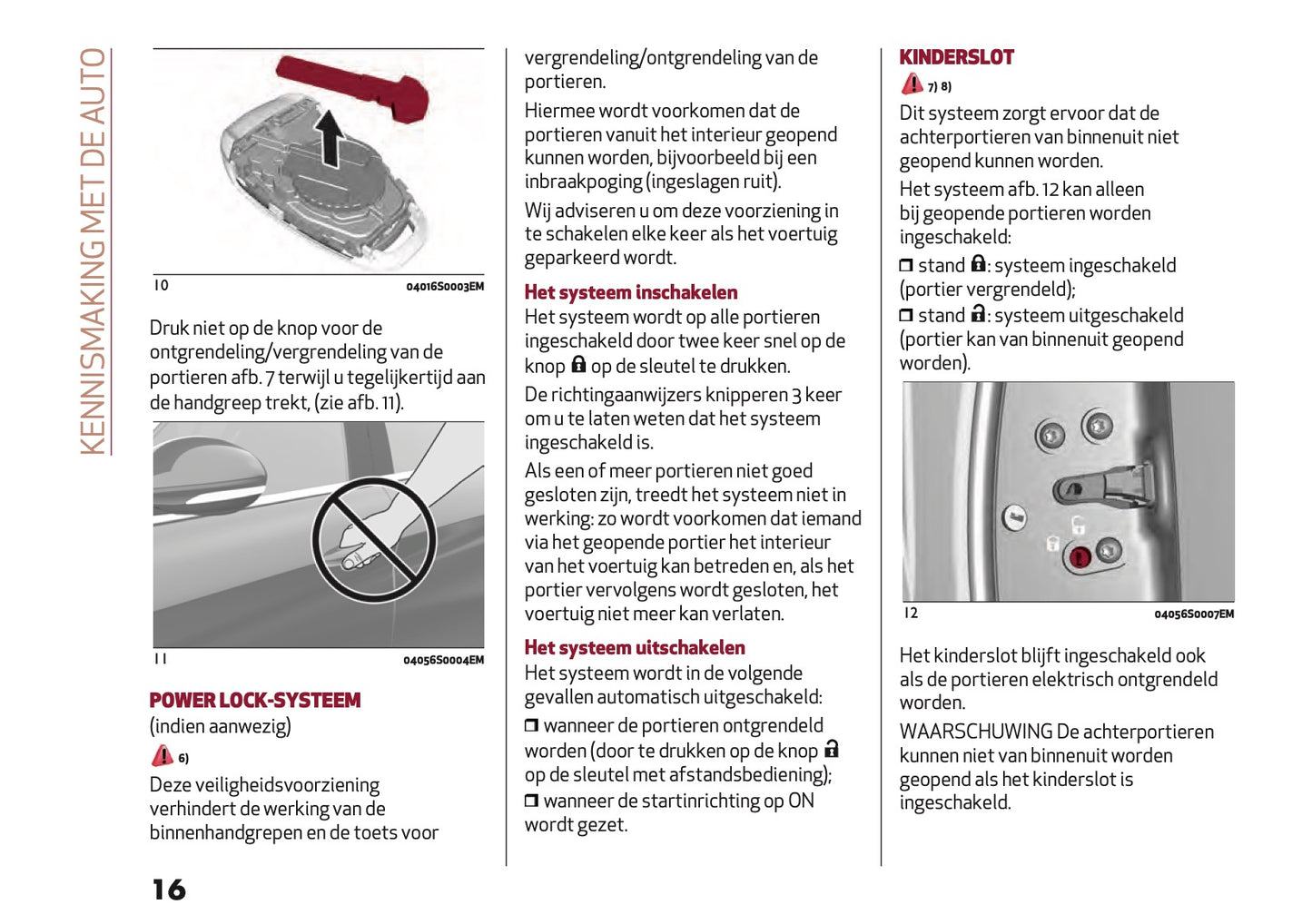 KENNISMAKING MET DE AUTO

10 04016S0003EM

Druk niet op de knop voor de ontgrendeling/vergrendeling van de portieren afb. 7 terwijl u tegelijkertijd aan de handgreep trekt, (zie afb. 11).

11 04056S0004EM

POWER LOCK-SYSTEEM
(indien aanwezig)

6)

Deze veiligheidsvoorziening verhindert de werking van de binnenhandgrepen en de toets voor vergrendeling/ontgrendeling van de portieren.

Hiermee wordt voorkomen dat de portieren vanuit het interieur geopend kunnen worden, bijvoorbeeld bij een inbraakpoging (ingeslagen ruit).

Wij adviseren u om deze voorziening in te schakelen elke keer als het voertuig geparkeerd wordt.

Het systeem inschakelen
Het systeem wordt op alle portieren ingeschakeld door twee keer snel op de knop op de sleutel te drukken.

De richtingaanwijzers knipperen 3 keer om u te laten weten dat het systeem ingeschakeld is.

Als een of meer portieren niet goed gesloten zijn, treedt het systeem niet in werking: zo wordt voorkomen dat iemand via het geopende portier het interieur van het voertuig kan betreden en, als het portier vervolgens wordt gesloten, het voertuig niet meer kan verlaten.

Het systeem uitschakelen
Het systeem wordt in de volgende gevallen automatisch uitgeschakeld:
❒ wanneer de portieren ontgrendeld worden (door te drukken op de knop op de sleutel met afstandsbediening);
❒ wanneer de startinrichting op ON wordt gezet.

KINDERSLOT
7) 8)
Dit systeem zorgt ervoor dat de achterportieren van binnenuit niet geopend kunnen worden.

Het systeem afb. 12 kan alleen bij geopende portieren worden ingeschakeld:
❒ stand : systeem ingeschakeld (portier vergrendeld);
❒ stand : systeem uitgeschakeld (portier kan van binnenuit geopend worden).

12 04056S0007EM

Het kinderslot blijft ingeschakeld ook als de portieren elektrisch ontgrendeld worden.

WAARSCHUWING De achterportieren kunnen niet van binnenuit worden geopend als het kinderslot is ingeschakeld.

16