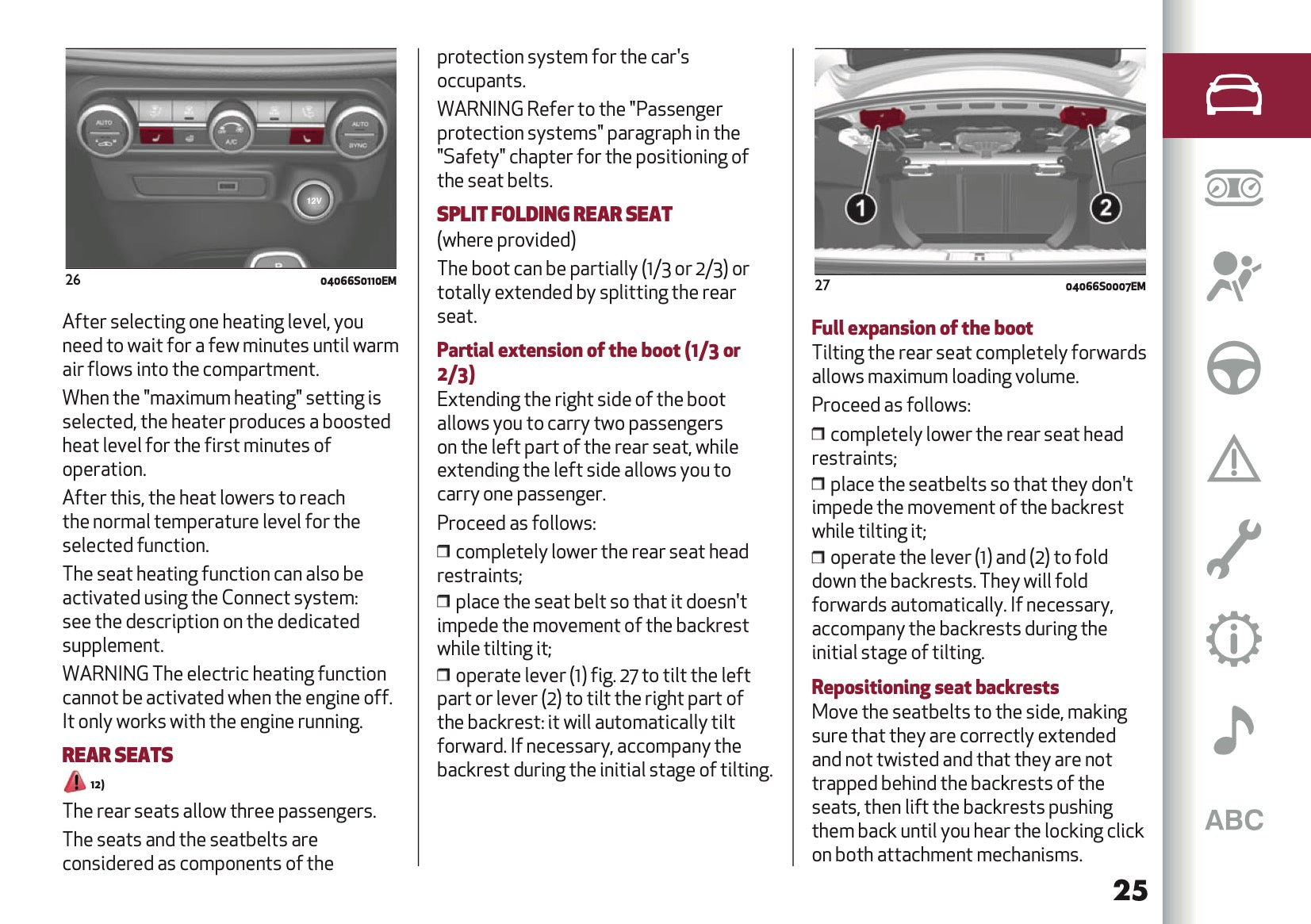 AUTO

A/C

AUTO

SYNC

12V

26

04066S0110EM

After selecting one heating level, you need to wait for a few minutes until warm air flows into the compartment.

When the "maximum heating" setting is selected, the heater produces a boosted heat level for the first minutes of operation.

After this, the heat lowers to reach the normal temperature level for the selected function.

The seat heating function can also be activated using the Connect system: see the description on the dedicated supplement.

WARNING The electric heating function cannot be activated when the engine off. It only works with the engine running.

REAR SEATS

12)

The rear seats allow three passengers.

The seats and the seatbelts are considered as components of the protection system for the car's occupants.

WARNING Refer to the "Passenger protection systems" paragraph in the "Safety" chapter for the positioning of the seat belts.

SPLIT FOLDING REAR SEAT

(where provided)

The boot can be partially (1/3 or 2/3) or totally extended by splitting the rear seat.

Partial extension of the boot (1/3 or 2/3)

Extending the right side of the boot allows you to carry two passengers on the left part of the rear seat, while extending the left side allows you to carry one passenger.

Proceed as follows:

❒ completely lower the rear seat head restraints;

❒ place the seat belt so that it doesn't impede the movement of the backrest while tilting it;

❒ operate lever (1) fig. 27 to tilt the left part or lever (2) to tilt the right part of the backrest: it will automatically tilt forward. If necessary, accompany the backrest during the initial stage of tilting.

1

2

27

04066S0007EM

Full expansion of the boot

Tilting the rear seat completely forwards allows maximum loading volume.

Proceed as follows:

❒ completely lower the rear seat head restraints;

❒ place the seatbelts so that they don't impede the movement of the backrest while tilting it;

❒ operate the lever (1) and (2) to fold down the backrests. They will fold forwards automatically. If necessary, accompany the backrests during the initial stage of tilting.

Repositioning seat backrests

Move the seatbelts to the side, making sure that they are correctly extended and not twisted and that they are not trapped behind the backrests of the seats, then lift the backrests pushing them back until you hear the locking click on both attachment mechanisms.

25

ABC