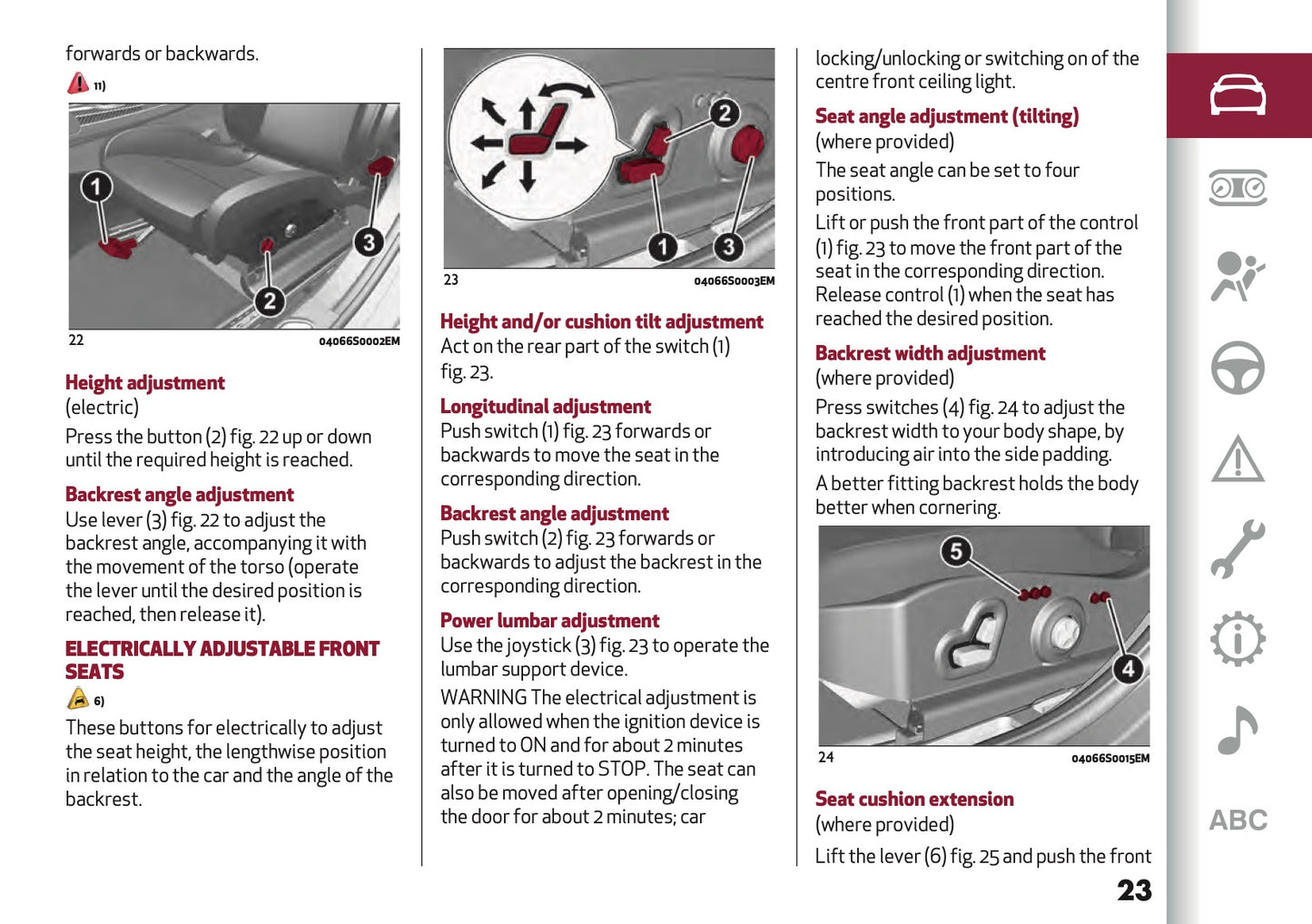 forwards or backwards.

11)

1
2
3

22 04066S0002EM

Height adjustment
(electric)

Press the button (2) fig. 22 up or down until the required height is reached.

Backrest angle adjustment
Use lever (3) fig. 22 to adjust the backrest angle, accompanying it with the movement of the torso (operate the lever until the desired position is reached, then release it).

ELECTRICALLY ADJUSTABLE FRONT SEATS

6)

These buttons for electrically to adjust the seat height, the lengthwise position in relation to the car and the angle of the backrest.

2
1
3

23 04066S0003EM

Height and/or cushion tilt adjustment
Act on the rear part of the switch (1) fig. 23.

Longitudinal adjustment
Push switch (1) fig. 23 forwards or backwards to move the seat in the corresponding direction.

Backrest angle adjustment
Push switch (2) fig. 23 forwards or backwards to adjust the backrest in the corresponding direction.

Power lumbar adjustment
Use the joystick (3) fig. 23 to operate the lumbar support device.

WARNING The electrical adjustment is only allowed when the ignition device is turned to ON and for about 2 minutes after it is turned to STOP. The seat can also be moved after opening/closing the door for about 2 minutes; car

locking/unlocking or switching on of the centre front ceiling light.

Seat angle adjustment (tilting)
(where provided)

The seat angle can be set to four positions.

Lift or push the front part of the control (1) fig. 23 to move the front part of the seat in the corresponding direction. Release control (1) when the seat has reached the desired position.

Backrest width adjustment
(where provided)

Press switches (4) fig. 24 to adjust the backrest width to your body shape, by introducing air into the side padding.

A better fitting backrest holds the body better when cornering.

5
4

24 04066S0015EM

Seat cushion extension
(where provided)

Lift the lever (6) fig. 25 and push the front

23

ABC