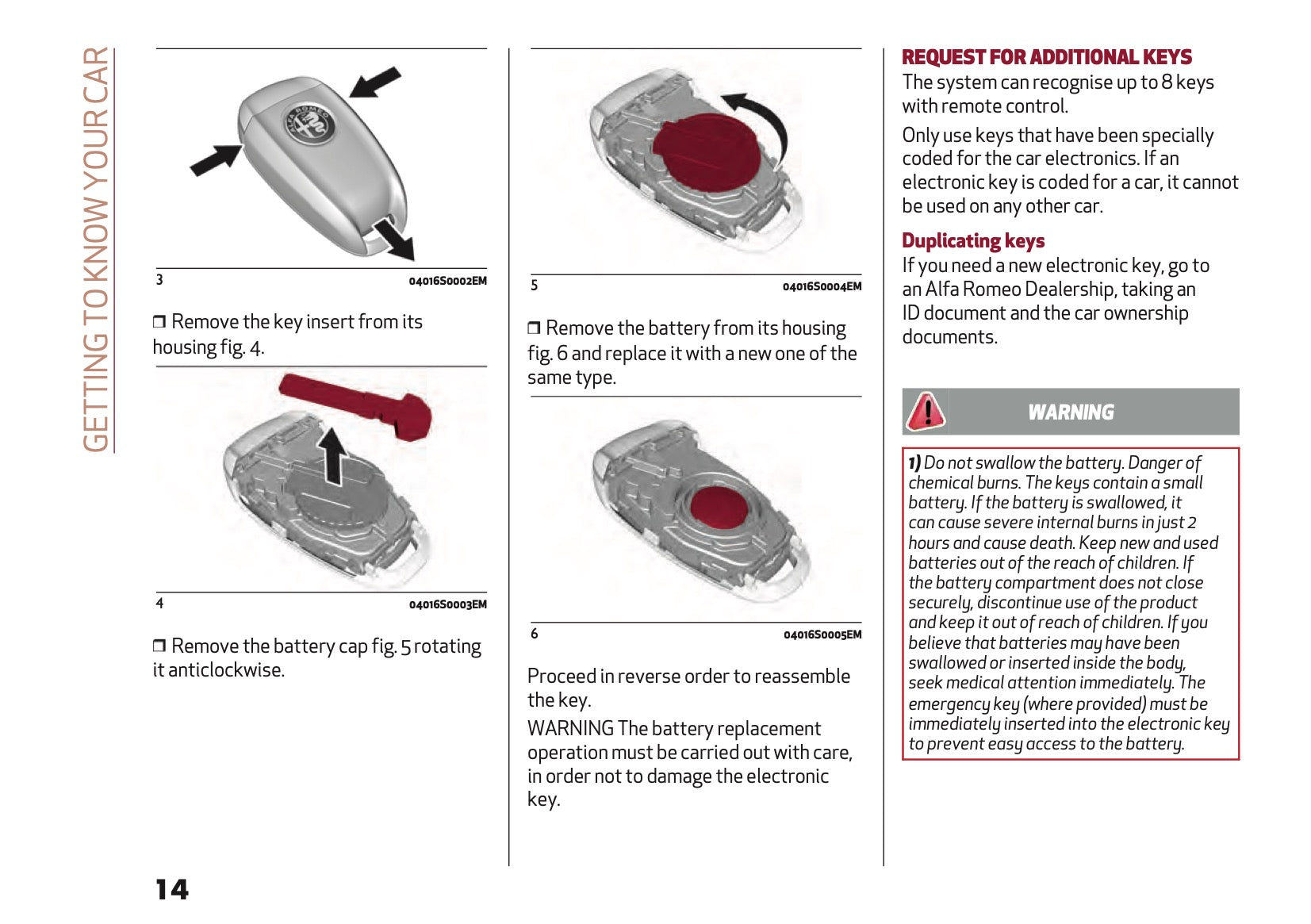 GETTING TO KNOW YOUR CAR

3

04016S0002EM

❒ Remove the key insert from its housing fig. 4.

4

04016S0003EM

❒ Remove the battery cap fig. 5 rotating it anticlockwise.

5

04016S0004EM

❒ Remove the battery from its housing fig. 6 and replace it with a new one of the same type.

6

04016S0005EM

Proceed in reverse order to reassemble the key.

WARNING The battery replacement operation must be carried out with care, in order not to damage the electronic key.

REQUEST FOR ADDITIONAL KEYS

The system can recognise up to 8 keys with remote control.

Only use keys that have been specially coded for the car electronics. If an electronic key is coded for a car, it cannot be used on any other car.

Duplicating keys

If you need a new electronic key, go to an Alfa Romeo Dealership, taking an ID document and the car ownership documents.

WARNING

1) Do not swallow the battery. Danger of chemical burns. The keys contain a small battery. If the battery is swallowed, it can cause severe internal burns in just 2 hours and cause death. Keep new and used batteries out of the reach of children. If the battery compartment does not close securely, discontinue use of the product and keep it out of reach of children. If you believe that batteries may have been swallowed or inserted inside the body, seek medical attention immediately. The emergency key (where provided) must be immediately inserted into the electronic key to prevent easy access to the battery.

14