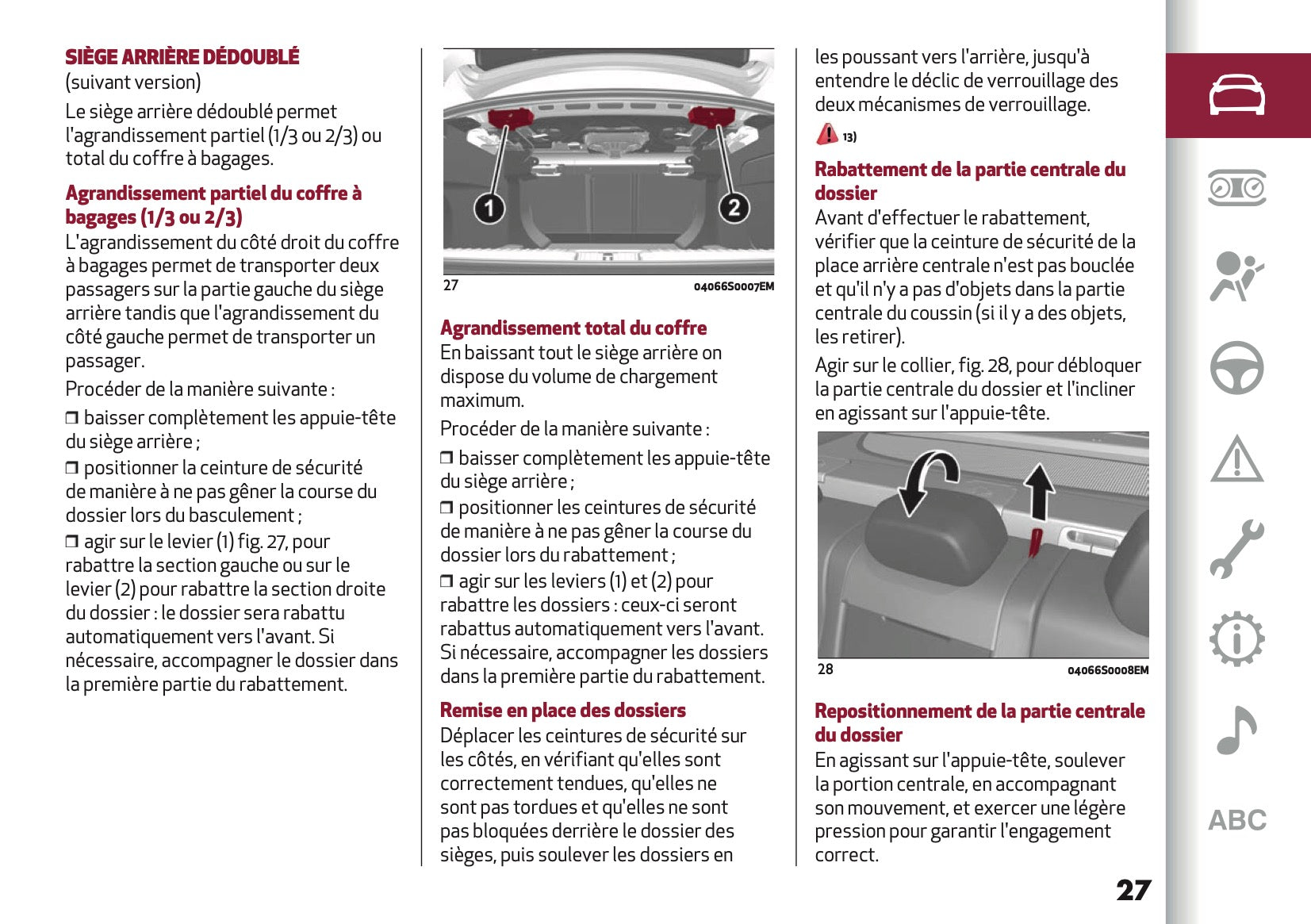 SIÈGE ARRIÈRE DÉDOUBLÉ
(suivant version)

Le siège arrière dédoublé permet l'agrandissement partiel (1/3 ou 2/3) ou total du coffre à bagages.

Agrandissement partiel du coffre à bagages (1/3 ou 2/3)

L'agrandissement du côté droit du coffre à bagages permet de transporter deux passagers sur la partie gauche du siège arrière tandis que l'agrandissement du côté gauche permet de transporter un passager.

Procéder de la manière suivante :

❒ baisser complètement les appuie-tête du siège arrière ;

❒ positionner la ceinture de sécurité de manière à ne pas gêner la course du dossier lors du basculement ;

❒ agir sur le levier (1) fig. 27, pour rabattre la section gauche ou sur le levier (2) pour rabattre la section droite du dossier : le dossier sera rabattu automatiquement vers l'avant. Si nécessaire, accompagner le dossier dans la première partie du rabattement.

1
2
27
04066S0007EM

Agrandissement total du coffre

En baissant tout le siège arrière on dispose du volume de chargement maximum.

Procéder de la manière suivante :

❒ baisser complètement les appuie-tête du siège arrière ;

❒ positionner les ceintures de sécurité de manière à ne pas gêner la course du dossier lors du rabattement ;

❒ agir sur les leviers (1) et (2) pour rabattre les dossiers : ceux-ci seront rabattus automatiquement vers l'avant. Si nécessaire, accompagner les dossiers dans la première partie du rabattement.

Remise en place des dossiers

Déplacer les ceintures de sécurité sur les côtés, en vérifiant qu'elles sont correctement tendues, qu'elles ne sont pas tordues et qu'elles ne sont pas bloquées derrière le dossier des sièges, puis soulever les dossiers en les poussant vers l'arrière, jusqu'à entendre le déclic de verrouillage des deux mécanismes de verrouillage.

13)

Rabattement de la partie centrale du dossier

Avant d'effectuer le rabattement, vérifier que la ceinture de sécurité de la place arrière centrale n'est pas bouclée et qu'il n'y a pas d'objets dans la partie centrale du coussin (si il y a des objets, les retirer).

Agir sur le collier, fig. 28, pour débloquer la partie centrale du dossier et l'incliner en agissant sur l'appuie-tête.

28
04066S0008EM

Repositionnement de la partie centrale du dossier

En agissant sur l'appuie-tête, soulever la portion centrale, en accompagnant son mouvement, et exercer une légère pression pour garantir l'engagement correct.

ABC

27