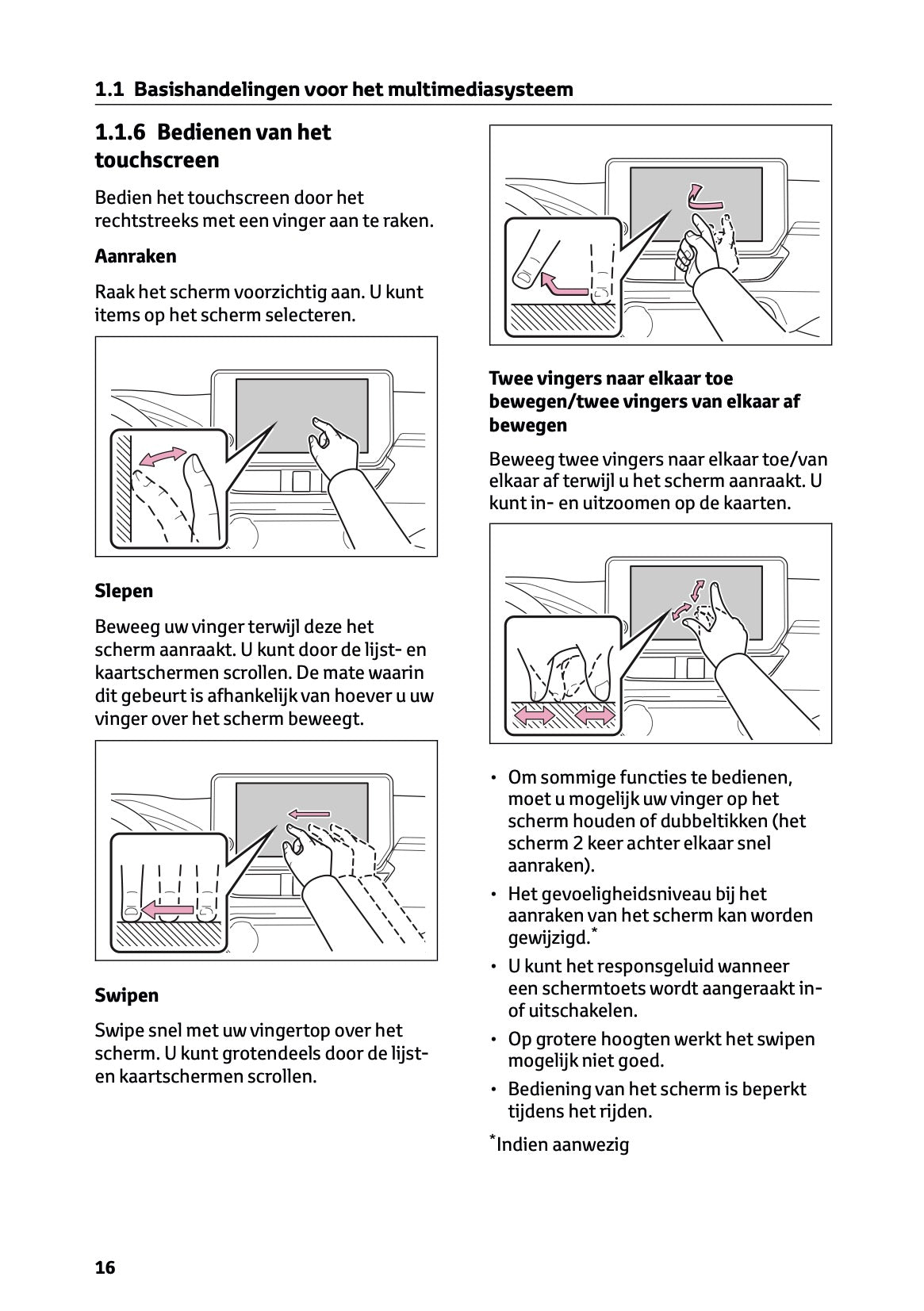 1.1 Basishandelingen voor het multimediasysteem

1.1.6 Bedienen van het touchscreen

Bedien het touchscreen door het rechtstreeks met een vinger aan te raken.

Aanraken

Raak het scherm voorzichtig aan. U kunt items op het scherm selecteren.

Slepen

Beweeg uw vinger terwijl deze het scherm aanraakt. U kunt door de lijst- en kaartschermen scrollen. De mate waarin dit gebeurt is afhankelijk van hoever u uw vinger over het scherm beweegt.

Swipen

Swipe snel met uw vingertop over het scherm. U kunt grotendeels door de lijst- en kaartschermen scrollen.

Twee vingers naar elkaar toe bewegen/twee vingers van elkaar af bewegen

Beweeg twee vingers naar elkaar toe/van elkaar af terwijl u het scherm aanraakt. U kunt in- en uitzoomen op de kaarten.

• Om sommige functies te bedienen, moet u mogelijk uw vinger op het scherm houden of dubbeltikken (het scherm 2 keer achter elkaar snel aanraken).
• Het gevoeligheidsniveau bij het aanraken van het scherm kan worden gewijzigd.*
• U kunt het responsgeluid wanneer een schermtoets wordt aangeraakt in- of uitschakelen.
• Op grotere hoogten werkt het swipen mogelijk niet goed.
• Bediening van het scherm is beperkt tijdens het rijden.

*Indien aanwezig

16