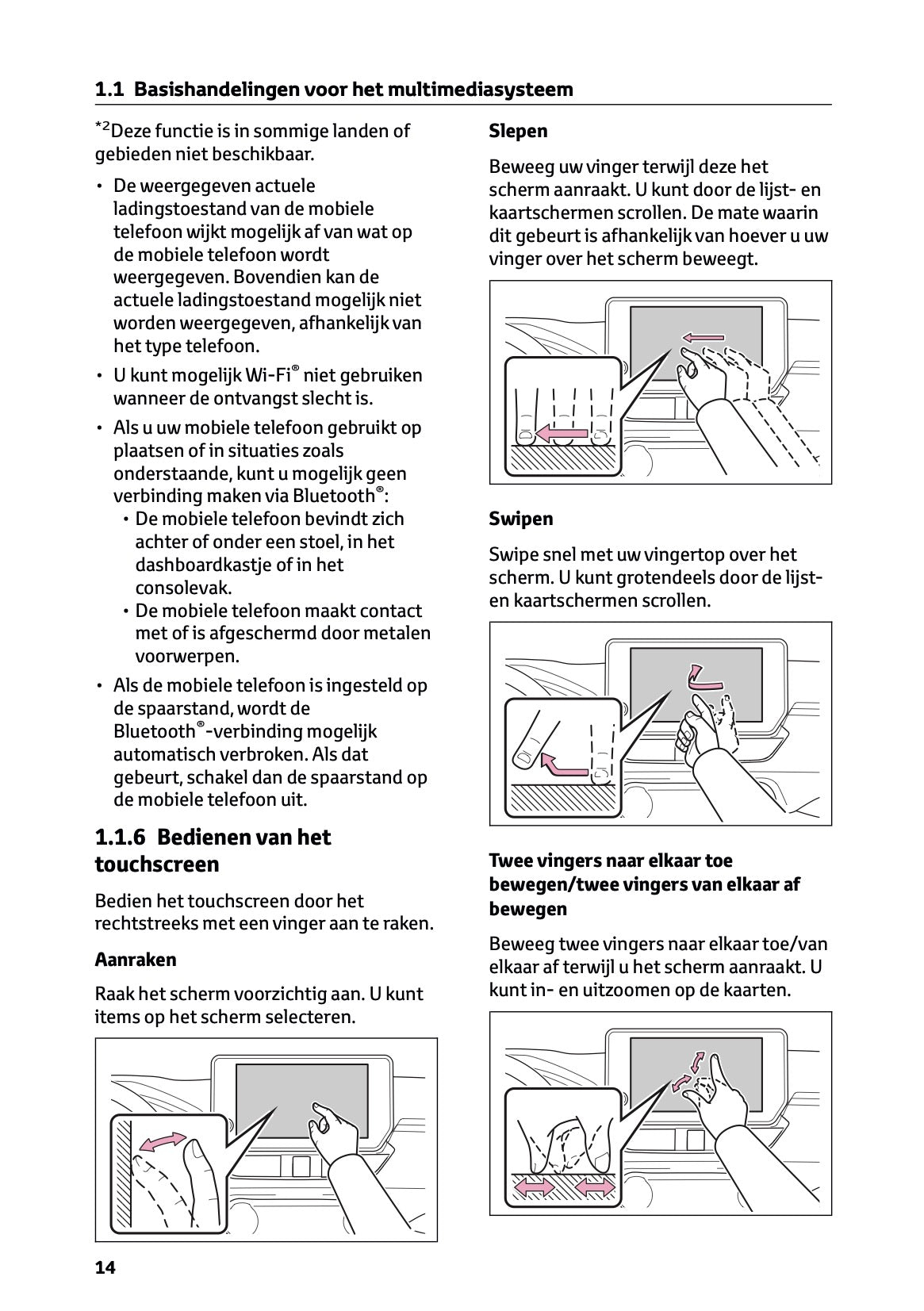 1.1 Basishandelingen voor het multimediasysteem

*2Deze functie is in sommige landen of gebieden niet beschikbaar.

• De weergegeven actuele ladingstoestand van de mobiele telefoon wijkt mogelijk af van wat op de mobiele telefoon wordt weergegeven. Bovendien kan de actuele ladingstoestand mogelijk niet worden weergegeven, afhankelijk van het type telefoon.

• U kunt mogelijk Wi-Fi® niet gebruiken wanneer de ontvangst slecht is.

• Als u uw mobiele telefoon gebruikt op plaatsen of in situaties zoals onderstaande, kunt u mogelijk geen verbinding maken via Bluetooth®:
  • De mobiele telefoon bevindt zich achter of onder een stoel, in het dashboardkastje of in het consolevak.
  • De mobiele telefoon maakt contact met of is afgeschermd door metalen voorwerpen.

• Als de mobiele telefoon is ingesteld op de spaarstand, wordt de Bluetooth®-verbinding mogelijk automatisch verbroken. Als dat gebeurt, schakel dan de spaarstand op de mobiele telefoon uit.

1.1.6 Bedienen van het touchscreen

Bedien het touchscreen door het rechtstreeks met een vinger aan te raken.

Aanraken

Raak het scherm voorzichtig aan. U kunt items op het scherm selecteren.

Slepen

Beweeg uw vinger terwijl deze het scherm aanraakt. U kunt door de lijst- en kaartschermen scrollen. De mate waarin dit gebeurt is afhankelijk van hoever u uw vinger over het scherm beweegt.

Swipen

Swipe snel met uw vingertop over het scherm. U kunt grotendeels door de lijst- en kaartschermen scrollen.

Twee vingers naar elkaar toe bewegen/twee vingers van elkaar af bewegen

Beweeg twee vingers naar elkaar toe/van elkaar af terwijl u het scherm aanraakt. U kunt in- en uitzoomen op de kaarten.

14