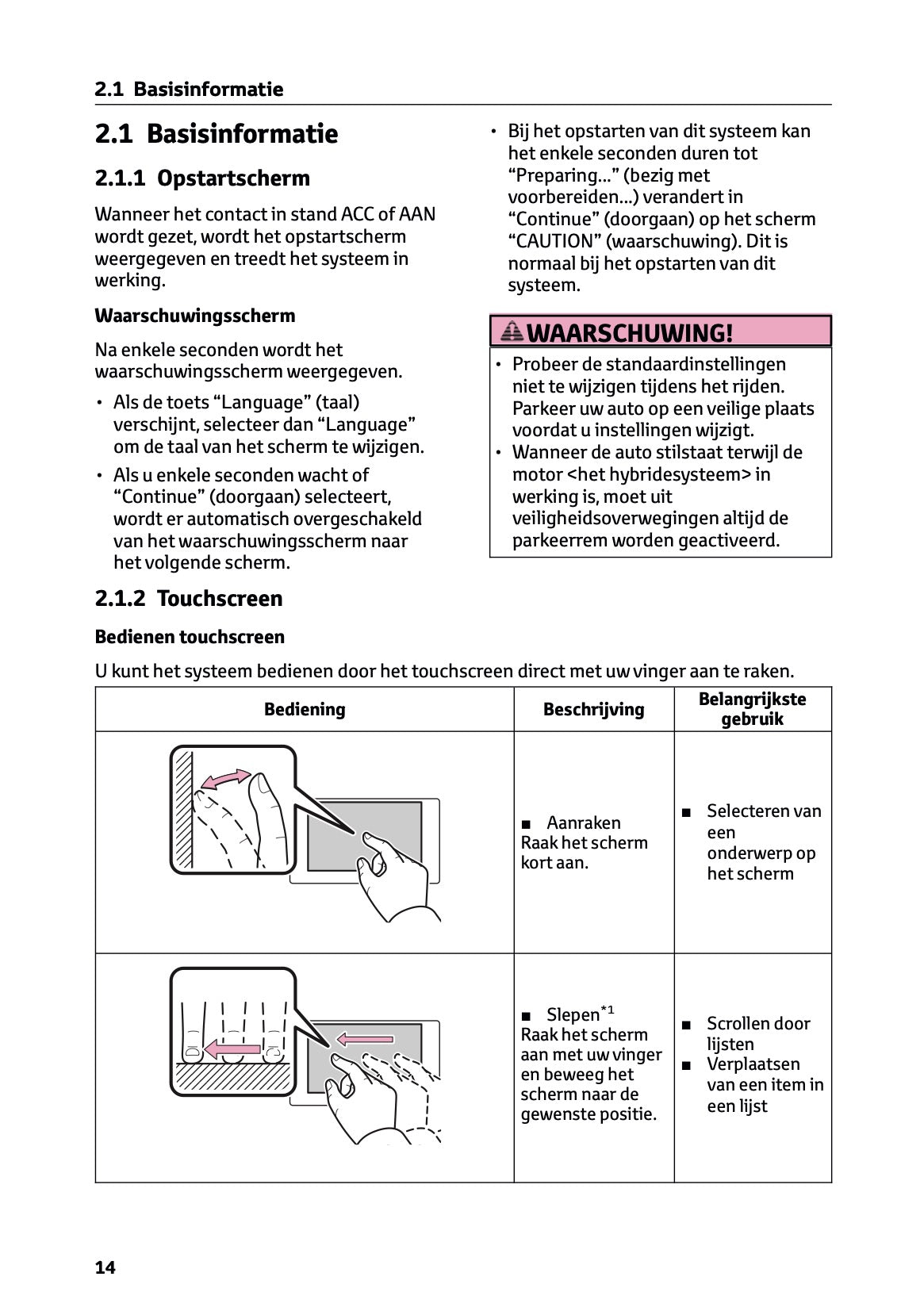 2.1 Basisinformatie

2.1 Basisinformatie

2.1.1 Opstartscherm

Wanneer het contact in stand ACC of AAN wordt gezet, wordt het opstartscherm weergegeven en treedt het systeem in werking.

Waarschuwingsscherm

Na enkele seconden wordt het waarschuwingsscherm weergegeven.

• Als de toets “Language” (taal) verschijnt, selecteer dan “Language” om de taal van het scherm te wijzigen.

• Als u enkele seconden wacht of “Continue” (doorgaan) selecteert, wordt er automatisch overgeschakeld van het waarschuwingsscherm naar het volgende scherm.

• Bij het opstarten van dit systeem kan het enkele seconden duren tot “Preparing...” (bezig met voorbereiden...) verandert in “Continue” (doorgaan) op het scherm “CAUTION” (waarschuwing). Dit is normaal bij het opstarten van dit systeem.

WAARSCHUWING!

• Probeer de standaardinstellingen niet te wijzigen tijdens het rijden. Parkeer uw auto op een veilige plaats voordat u instellingen wijzigt.
• Wanneer de auto stilstaat terwijl de motor <het hybridesysteem> in werking is, moet uit veiligheidsoverwegingen altijd de parkeerrem worden geactiveerd.

2.1.2 Touchscreen

Bedienen touchscreen

U kunt het systeem bedienen door het touchscreen direct met uw vinger aan te raken.

| Bediening | Beschrijving | Belangrijkste gebruik |
|---|---|---|
| | ■ Aanraken Raak het scherm kort aan. | ■ Selecteren van een onderwerp op het scherm |
| | ■ Slepen$^{*1}$ Raak het scherm aan met uw vinger en beweeg het scherm naar de gewenste positie. | ■ Scrollen door lijsten ■ Verplaatsen van een item in een lijst |

14