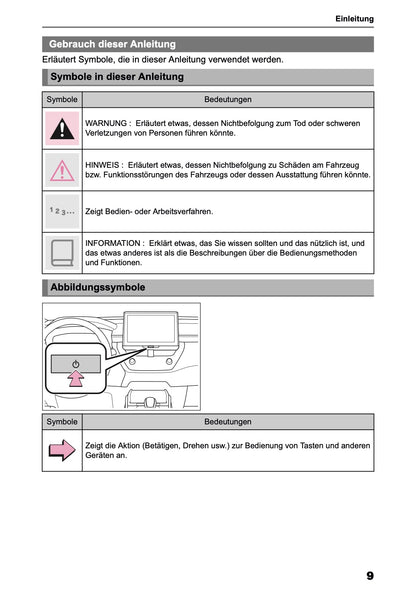 Einleitung

Gebrauch dieser Anleitung

Erläutert Symbole, die in dieser Anleitung verwendet werden.

Symbole in dieser Anleitung

| Symbole | Bedeutungen |
|---|---|
| | WARNUNG : Erläutert etwas, dessen Nichtbefolgung zum Tod oder schweren Verletzungen von Personen führen könnte. |
| | HINWEIS : Erläutert etwas, dessen Nichtbefolgung zu Schäden am Fahrzeug bzw. Funktionsstörungen des Fahrzeugs oder dessen Ausstattung führen könnte. |
| 1 2 3 ... | Zeigt Bedien- oder Arbeitsverfahren. |
| | INFORMATION : Erklärt etwas, das Sie wissen sollten und das nützlich ist, und das etwas anderes ist als die Beschreibungen über die Bedienungsmethoden und Funktionen. |

Abbildungssymbole

| Symbole | Bedeutungen |
|---|---|
| | Zeigt die Aktion (Betätigen, Drehen usw.) zur Bedienung von Tasten und anderen Geräten an. |

9