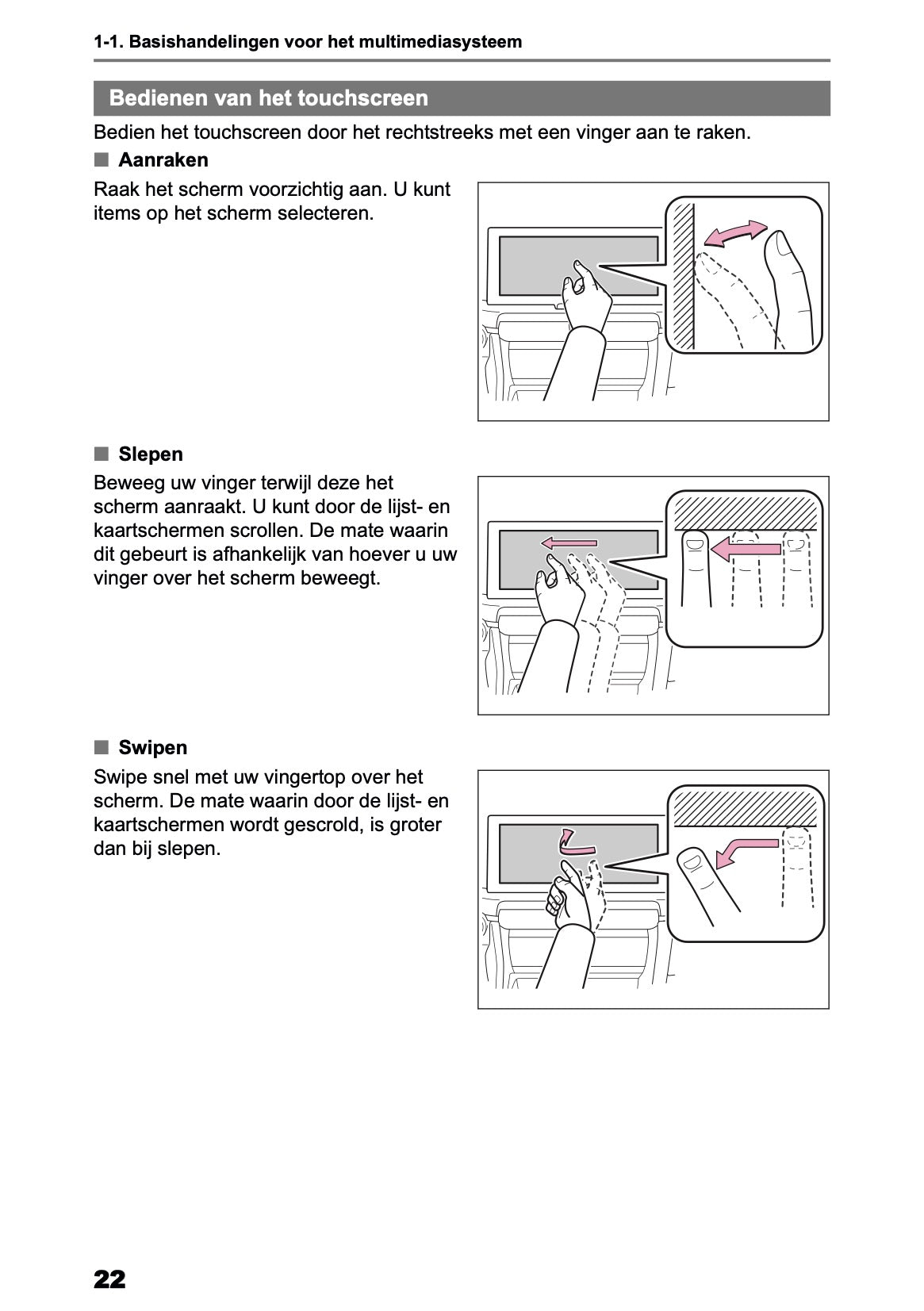 1-1. Basishandelingen voor het multimediasysteem

Bedienen van het touchscreen

Bedien het touchscreen door het rechtstreeks met een vinger aan te raken.

■ Aanraken

Raak het scherm voorzichtig aan. U kunt items op het scherm selecteren.

■ Slepen

Beweeg uw vinger terwijl deze het scherm aanraakt. U kunt door de lijst- en kaartschermen scrollen. De mate waarin dit gebeurt is afhankelijk van hoever u uw vinger over het scherm beweegt.

■ Swipen

Swipe snel met uw vingertop over het scherm. De mate waarin door de lijst- en kaartschermen wordt gescrold, is groter dan bij slepen.

22