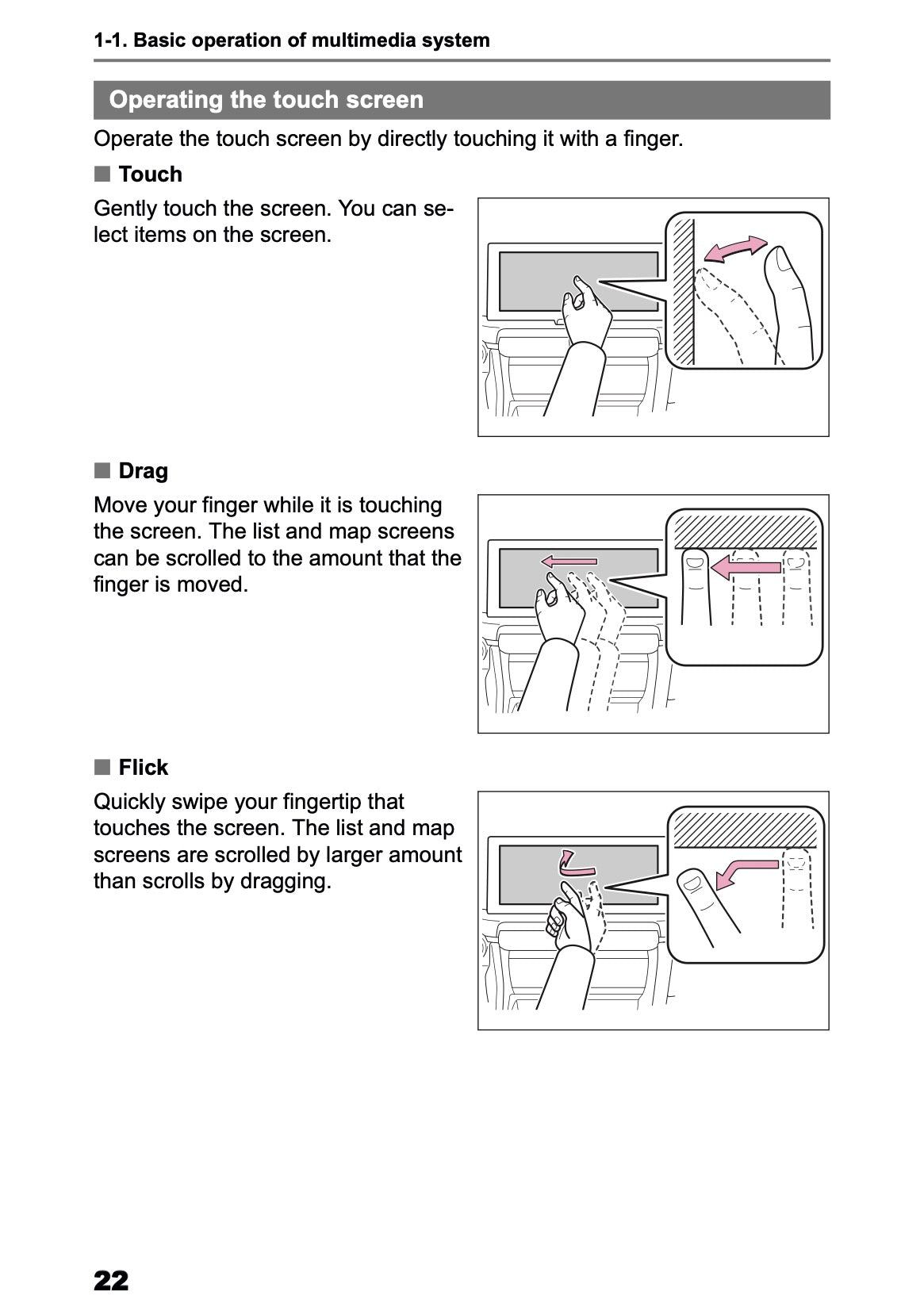 1-1. Basic operation of multimedia system

Operating the touch screen

Operate the touch screen by directly touching it with a finger.

■ Touch

Gently touch the screen. You can select items on the screen.

■ Drag

Move your finger while it is touching the screen. The list and map screens can be scrolled to the amount that the finger is moved.

■ Flick

Quickly swipe your fingertip that touches the screen. The list and map screens are scrolled by larger amount than scrolls by dragging.

22