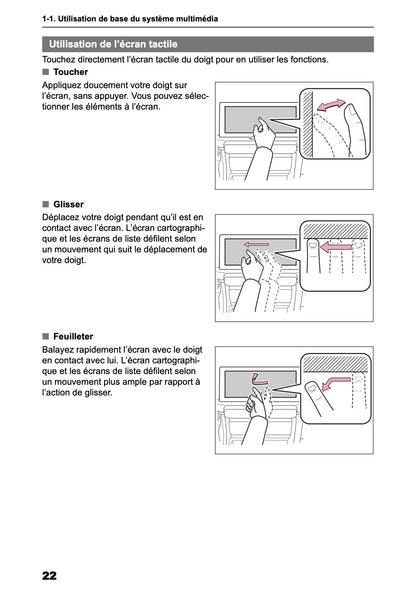 1-1. Utilisation de base du système multimédia

Utilisation de l'écran tactile

Touchez directement l'écran tactile du doigt pour en utiliser les fonctions.

■ Toucher

Appliquez doucement votre doigt sur l'écran, sans appuyer. Vous pouvez sélectionner les éléments à l'écran.

■ Glisser

Déplacez votre doigt pendant qu'il est en contact avec l'écran. L'écran cartographique et les écrans de liste défilent selon un mouvement qui suit le déplacement de votre doigt.

■ Feuilleter

Balayez rapidement l'écran avec le doigt en contact avec lui. L'écran cartographique et les écrans de liste défilent selon un mouvement plus ample par rapport à l'action de glisser.

22