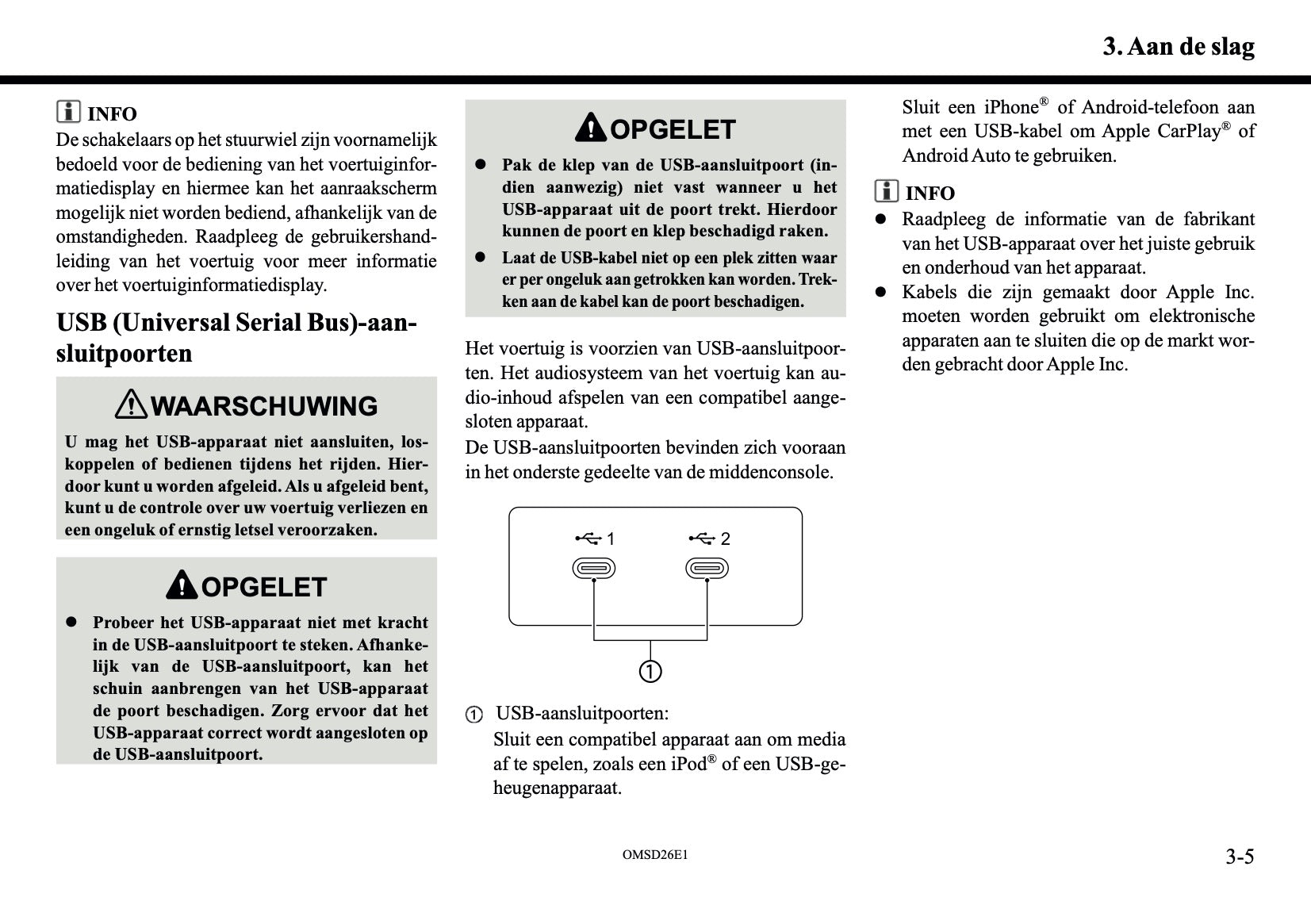 3. Aan de slag

INFO
De schakelaars op het stuurwiel zijn voornamelijk bedoeld voor de bediening van het voertuiginformatiedisplay en hiermee kan het aanraakscherm mogelijk niet worden bediend, afhankelijk van de omstandigheden. Raadpleeg de gebruikershandleiding van het voertuig voor meer informatie over het voertuiginformatiedisplay.

USB (Universal Serial Bus)-aansluitpoorten

WAARSCHUWING
U mag het USB-apparaat niet aansluiten, loskoppelen of bedienen tijdens het rijden. Hierdoor kunt u worden afgeleid. Als u afgeleid bent, kunt u de controle over uw voertuig verliezen en een ongeluk of ernstig letsel veroorzaken.

OPGELET
● Probeer het USB-apparaat niet met kracht in de USB-aansluitpoort te steken. Afhankelijk van de USB-aansluitpoort, kan het schuin aanbrengen van het USB-apparaat de poort beschadigen. Zorg ervoor dat het USB-apparaat correct wordt aangesloten op de USB-aansluitpoort.

OPGELET
● Pak de klep van de USB-aansluitpoort (indien aanwezig) niet vast wanneer u het USB-apparaat uit de poort trekt. Hierdoor kunnen de poort en klep beschadigd raken.
● Laat de USB-kabel niet op een plek zitten waar er per ongeluk aan getrokken kan worden. Trekken aan de kabel kan de poort beschadigen.

Het voertuig is voorzien van USB-aansluitpoorten. Het audiosysteem van het voertuig kan audio-inhoud afspelen van een compatibel aangesloten apparaat.
De USB-aansluitpoorten bevinden zich vooraan in het onderste gedeelte van de middenconsole.

1
2
①

① USB-aansluitpoorten:
Sluit een compatibel apparaat aan om media af te spelen, zoals een iPod® of een USB-geheugenapparaat.

Sluit een iPhone® of Android-telefoon aan met een USB-kabel om Apple CarPlay® of Android Auto te gebruiken.

INFO
● Raadpleeg de informatie van de fabrikant van het USB-apparaat over het juiste gebruik en onderhoud van het apparaat.
● Kabels die zijn gemaakt door Apple Inc. moeten worden gebruikt om elektronische apparaten aan te sluiten die op de markt worden gebracht door Apple Inc.

OMSD26E1
3-5