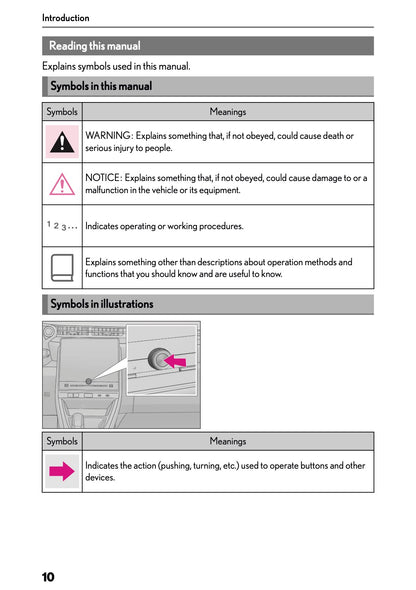 Introduction

Reading this manual

Explains symbols used in this manual.

Symbols in this manual

| Symbols | Meanings |
|---|---|
| | WARNING: Explains something that, if not obeyed, could cause death or serious injury to people. |
| | NOTICE: Explains something that, if not obeyed, could cause damage to or a malfunction in the vehicle or its equipment. |
| 1 2 3 ... | Indicates operating or working procedures. |
| | Explains something other than descriptions about operation methods and functions that you should know and are useful to know. |

Symbols in illustrations

| Symbols | Meanings |
|---|---|
| | Indicates the action (pushing, turning, etc.) used to operate buttons and other devices. |

10