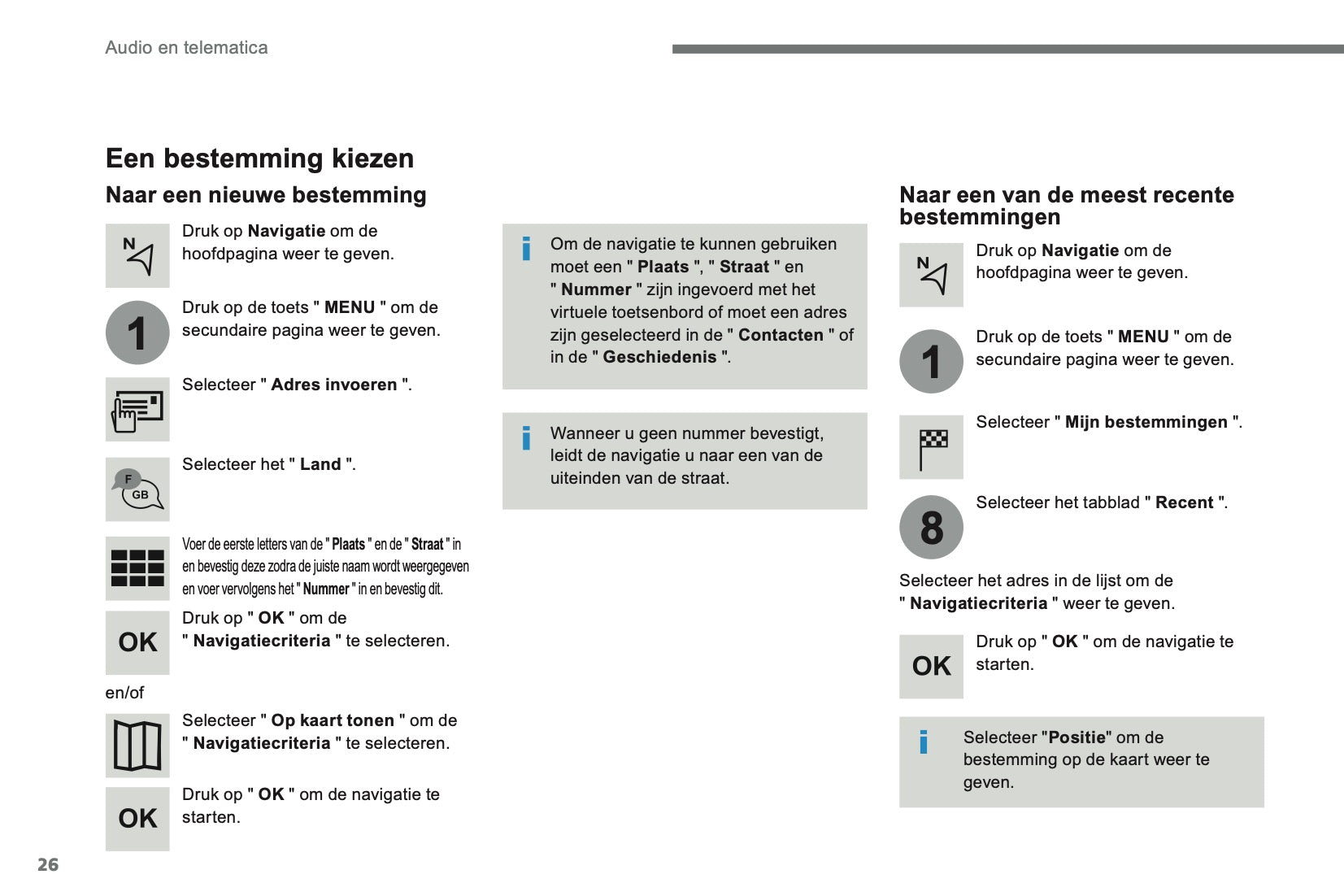 Audio en telematica

Een bestemming kiezen

Naar een nieuwe bestemming

N

Druk op Navigatie om de hoofdpagina weer te geven.

1

Druk op de toets " MENU " om de secundaire pagina weer te geven.

Selecteer " Adres invoeren ".

F
GB

Selecteer het " Land ".

Voer de eerste letters van de " Plaats " en de " Straat " in en bevestig deze zodra de juiste naam wordt weergegeven en voer vervolgens het " Nummer " in en bevestig dit.

OK

Druk op " OK " om de " Navigatiecriteria " te selecteren.

en/of

Selecteer " Op kaart tonen " om de " Navigatiecriteria " te selecteren.

OK

Druk op " OK " om de navigatie te starten.

i

Om de navigatie te kunnen gebruiken moet een " Plaats ", " Straat " en " Nummer " zijn ingevoerd met het virtuele toetsenbord of moet een adres zijn geselecteerd in de " Contacten " of in de " Geschiedenis ".

i

Wanneer u geen nummer bevestigt, leidt de navigatie u naar een van de uiteinden van de straat.

Naar een van de meest recente bestemmingen

N

Druk op Navigatie om de hoofdpagina weer te geven.

1

Druk op de toets " MENU " om de secundaire pagina weer te geven.

Selecteer " Mijn bestemmingen ".

8

Selecteer het tabblad " Recent ".

Selecteer het adres in de lijst om de " Navigatiecriteria " weer te geven.

OK

Druk op " OK " om de navigatie te starten.

i

Selecteer "Positie" om de bestemming op de kaart weer te geven.

26