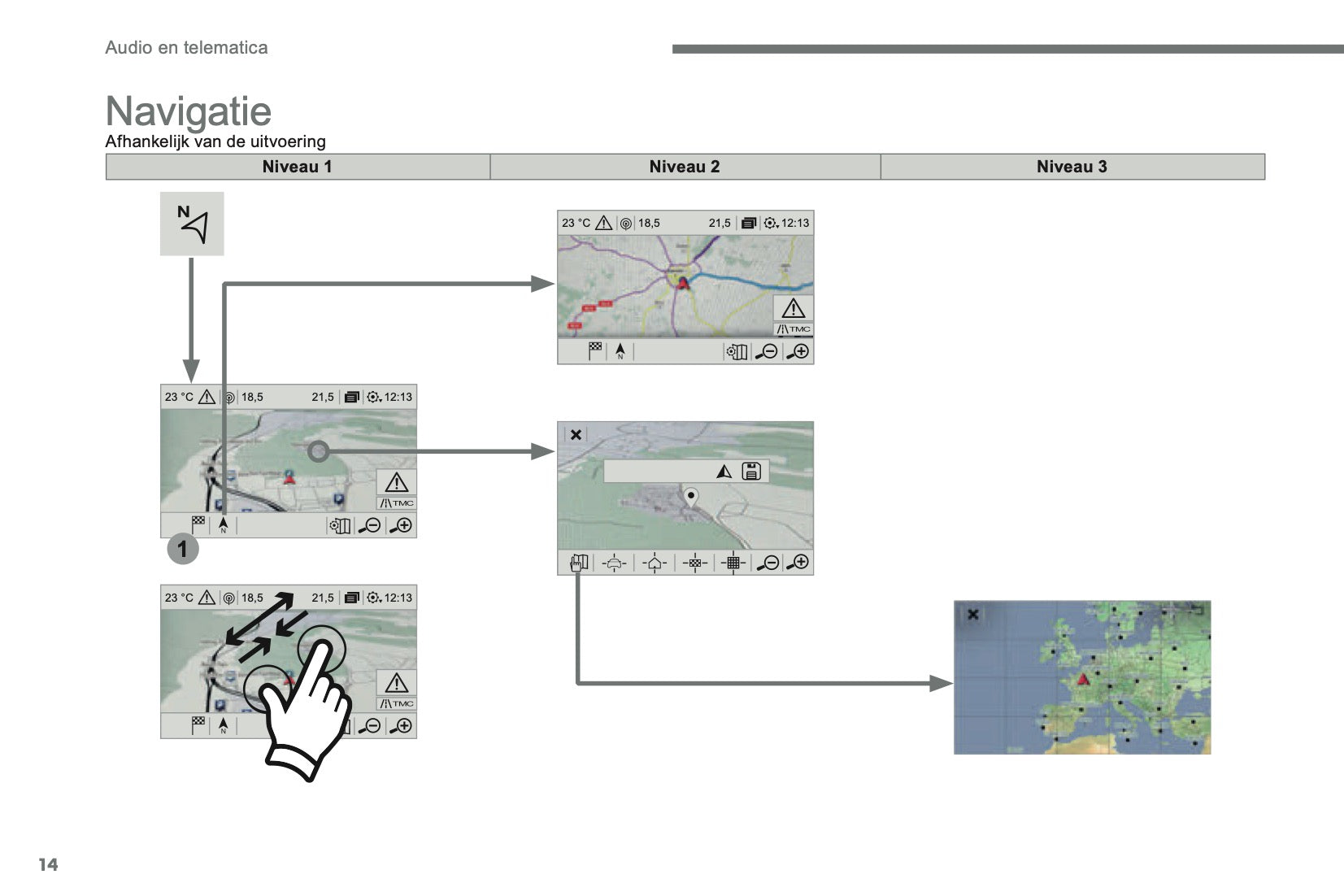 Audio en telematica

Navigatie
Afhankelijk van de uitvoering

| Niveau 1 | Niveau 2 | Niveau 3 |
|---|---|---|

N

23 °C 18,5 21,5 12:13

TMC

N

23 °C 18,5 21,5 12:13

TMC

N

1

23 °C 18,5 21,5 12:13

TMC

N

14