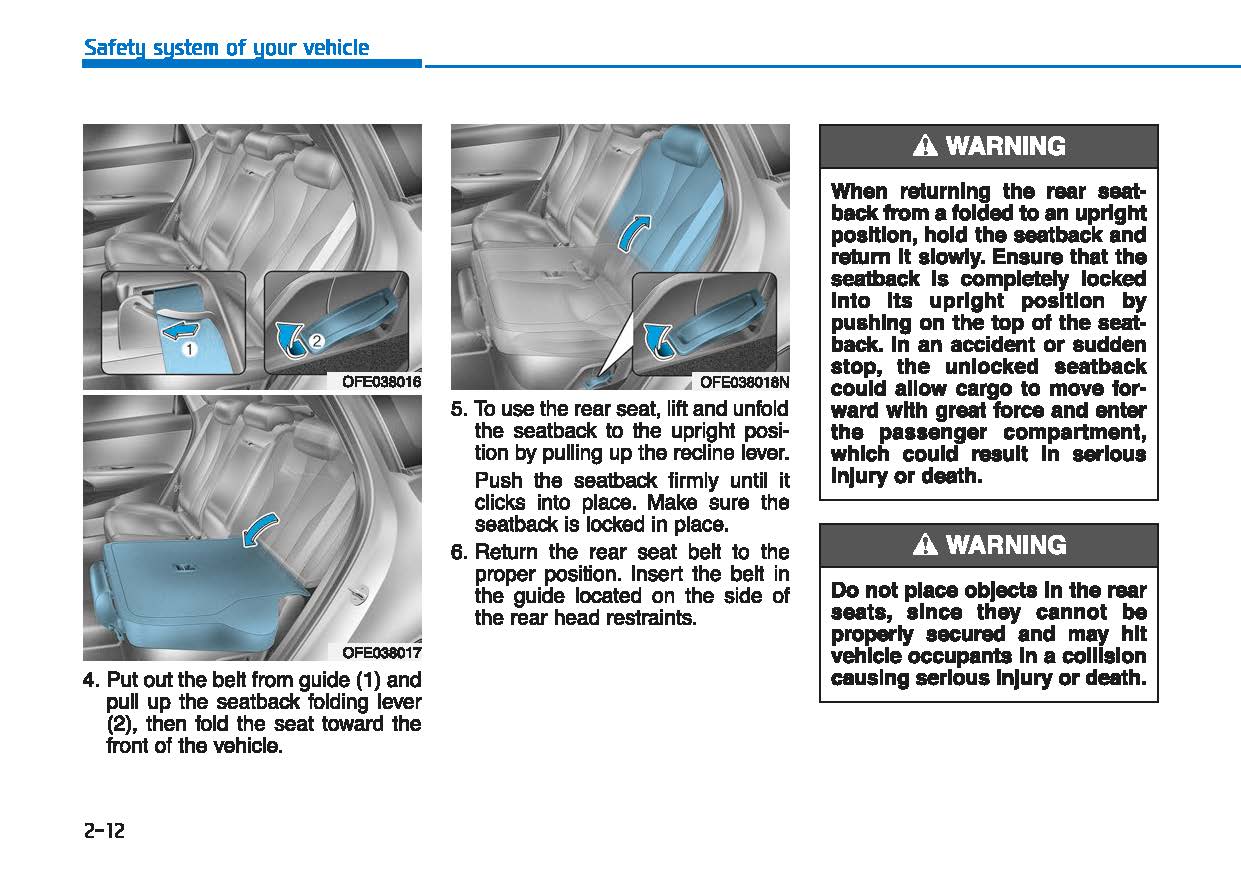 Safety system of your vehicle

1

2

OFE038016

OFE038017

4. Put out the belt from guide (1) and pull up the seatback folding lever (2), then fold the seat toward the front of the vehicle.

OFE038018N

5. To use the rear seat, lift and unfold the seatback to the upright position by pulling up the recline lever.

Push the seatback firmly until it clicks into place. Make sure the seatback is locked in place.

6. Return the rear seat belt to the proper position. Insert the belt in the guide located on the side of the rear head restraints.

WARNING

When returning the rear seatback from a folded to an upright position, hold the seatback and return it slowly. Ensure that the seatback is completely locked into its upright position by pushing on the top of the seatback. In an accident or sudden stop, the unlocked seatback could allow cargo to move forward with great force and enter the passenger compartment, which could result in serious injury or death.

WARNING

Do not place objects in the rear seats, since they cannot be properly secured and may hit vehicle occupants in a collision causing serious injury or death.

2-12