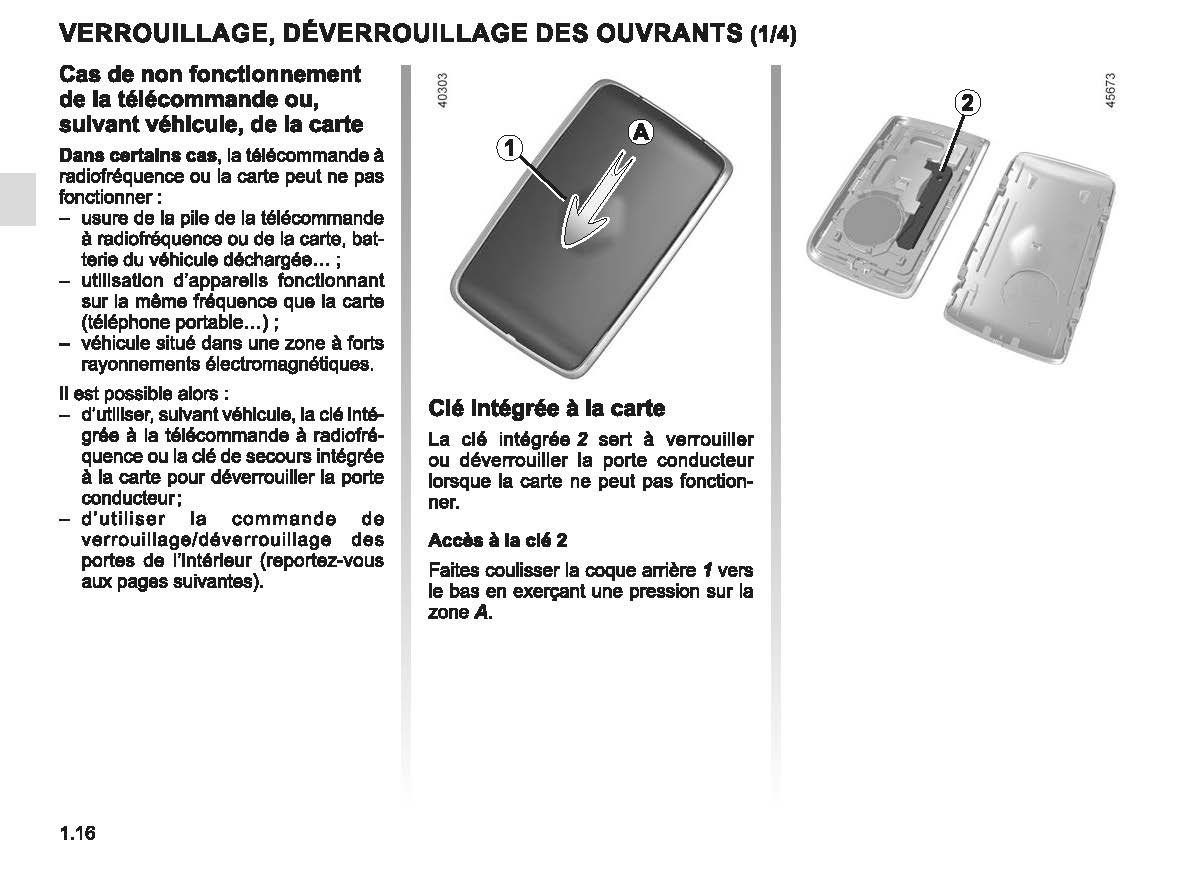 VERROUILLAGE, DÉVERROUILLAGE DES OUVRANTS (1/4)

Cas de non fonctionnement de la télécommande ou, suivant véhicule, de la carte

Dans certains cas, la télécommande à radiofréquence ou la carte peut ne pas fonctionner :
– usure de la pile de la télécommande à radiofréquence ou de la carte, batterie du véhicule déchargée… ;
– utilisation d'appareils fonctionnant sur la même fréquence que la carte (téléphone portable…) ;
– véhicule situé dans une zone à forts rayonnements électromagnétiques.

Il est possible alors :
– d'utiliser, suivant véhicule, la clé intégrée à la télécommande à radiofréquence ou la clé de secours intégrée à la carte pour déverrouiller la porte conducteur ;
– d'utiliser la commande de verrouillage/déverrouillage des portes de l'intérieur (reportez-vous aux pages suivantes).

40303

1

A

Clé intégrée à la carte

La clé intégrée 2 sert à verrouiller ou déverrouiller la porte conducteur lorsque la carte ne peut pas fonctionner.

Accès à la clé 2

Faites coulisser la coque arrière 1 vers le bas en exerçant une pression sur la zone A.

45673

2

1.16