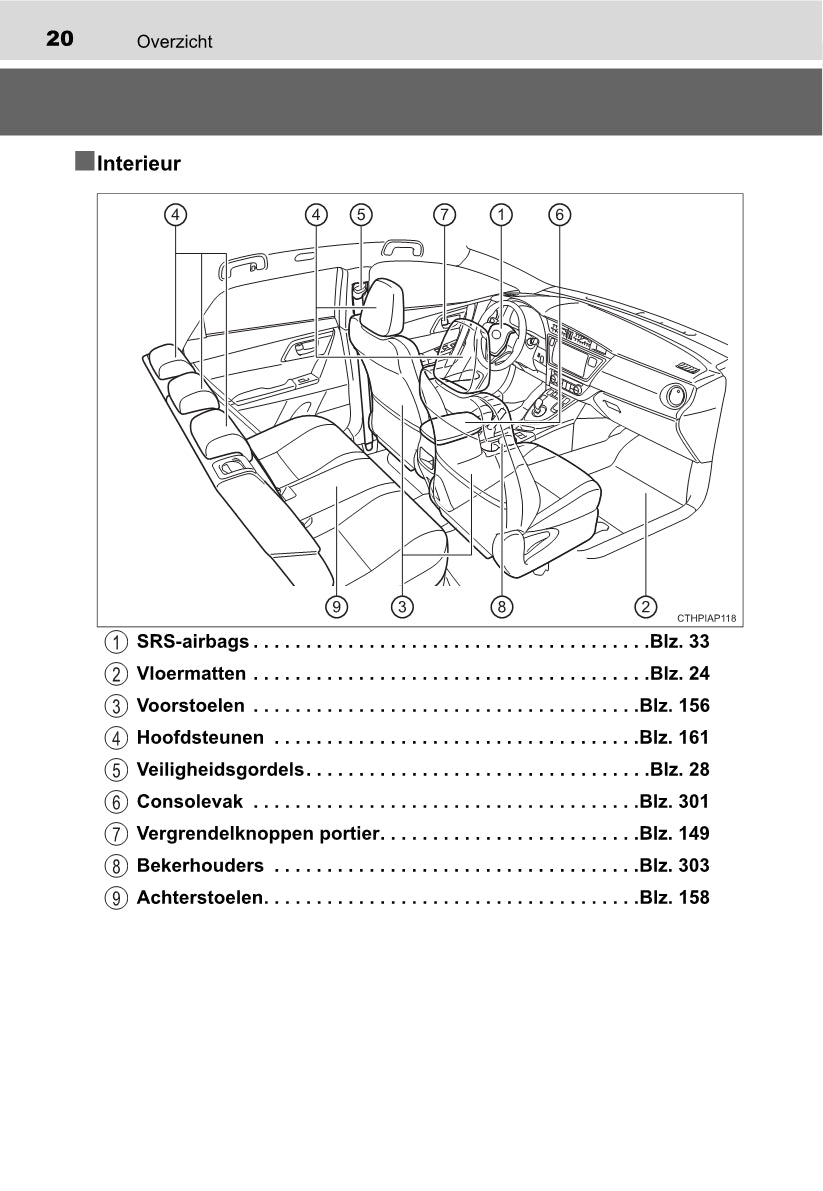 20 Overzicht

■Interieur

4 4 5 7 1 6

9 3 8 2

CTHPIAP118

1 SRS-airbags . . . . . . . . . . . . . . . . . . . . . . . . . . . . . . . . . . . . . .Blz. 33
2 Vloermatten . . . . . . . . . . . . . . . . . . . . . . . . . . . . . . . . . . . . . .Blz. 24
3 Voorstoelen . . . . . . . . . . . . . . . . . . . . . . . . . . . . . . . . . . . . .Blz. 156
4 Hoofdsteunen . . . . . . . . . . . . . . . . . . . . . . . . . . . . . . . . . . .Blz. 161
5 Veiligheidsgordels. . . . . . . . . . . . . . . . . . . . . . . . . . . . . . . . .Blz. 28
6 Consolevak . . . . . . . . . . . . . . . . . . . . . . . . . . . . . . . . . . . . .Blz. 301
7 Vergrendelknoppen portier. . . . . . . . . . . . . . . . . . . . . . . . .Blz. 149
8 Bekerhouders . . . . . . . . . . . . . . . . . . . . . . . . . . . . . . . . . . .Blz. 303
9 Achterstoelen. . . . . . . . . . . . . . . . . . . . . . . . . . . . . . . . . . . .Blz. 158