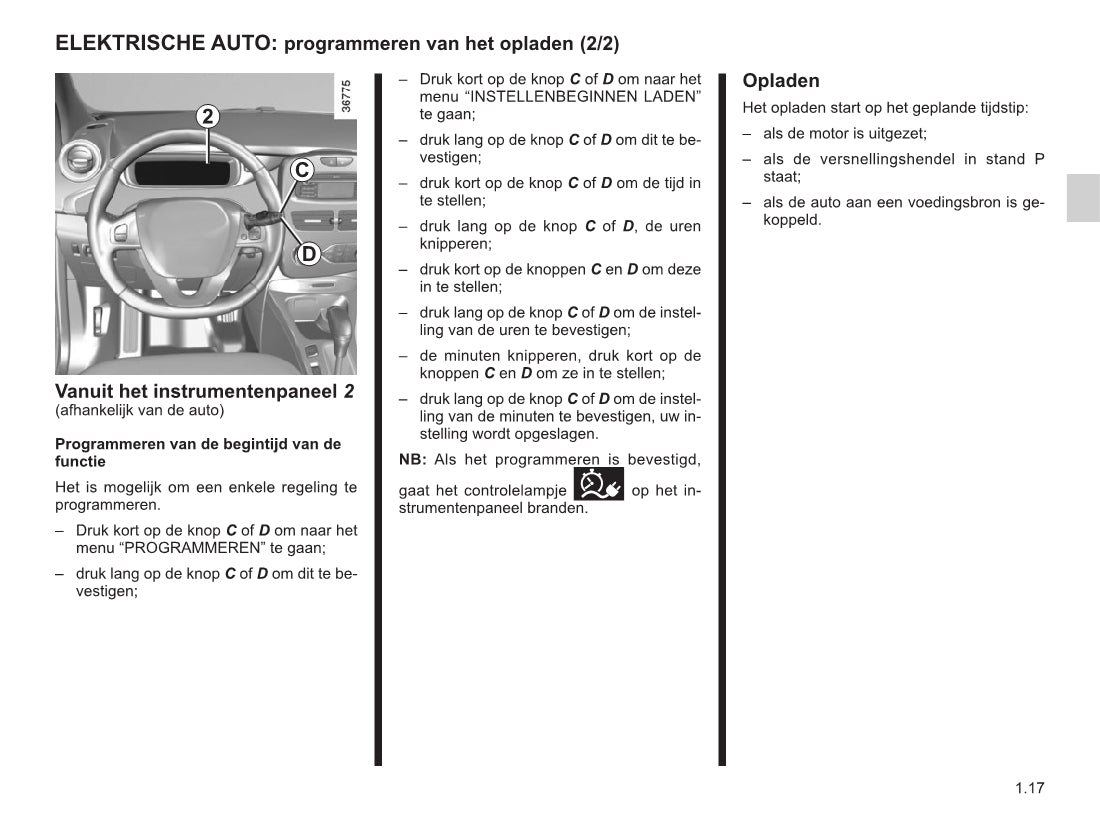 ELEKTRISCHE AUTO: programmeren van het opladen (2/2)

36775

2

C

D

Vanuit het instrumentenpaneel 2
(afhankelijk van de auto)

Programmeren van de begintijd van de functie

Het is mogelijk om een enkele regeling te programmeren.

– Druk kort op de knop C of D om naar het menu “PROGRAMMEREN” te gaan;

– druk lang op de knop C of D om dit te bevestigen;

– Druk kort op de knop C of D om naar het menu “INSTELLENBEGINNEN LADEN” te gaan;

– druk lang op de knop C of D om dit te bevestigen;

– druk kort op de knop C of D om de tijd in te stellen;

– druk lang op de knop C of D, de uren knipperen;

– druk kort op de knoppen C en D om deze in te stellen;

– druk lang op de knop C of D om de instelling van de uren te bevestigen;

– de minuten knipperen, druk kort op de knoppen C en D om ze in te stellen;

– druk lang op de knop C of D om de instelling van de minuten te bevestigen, uw instelling wordt opgeslagen.

NB: Als het programmeren is bevestigd, gaat het controlelampje op het instrumentenpaneel branden.

Opladen

Het opladen start op het geplande tijdstip:

– als de motor is uitgezet;

– als de versnellingshendel in stand P staat;

– als de auto aan een voedingsbron is gekoppeld.

1.17