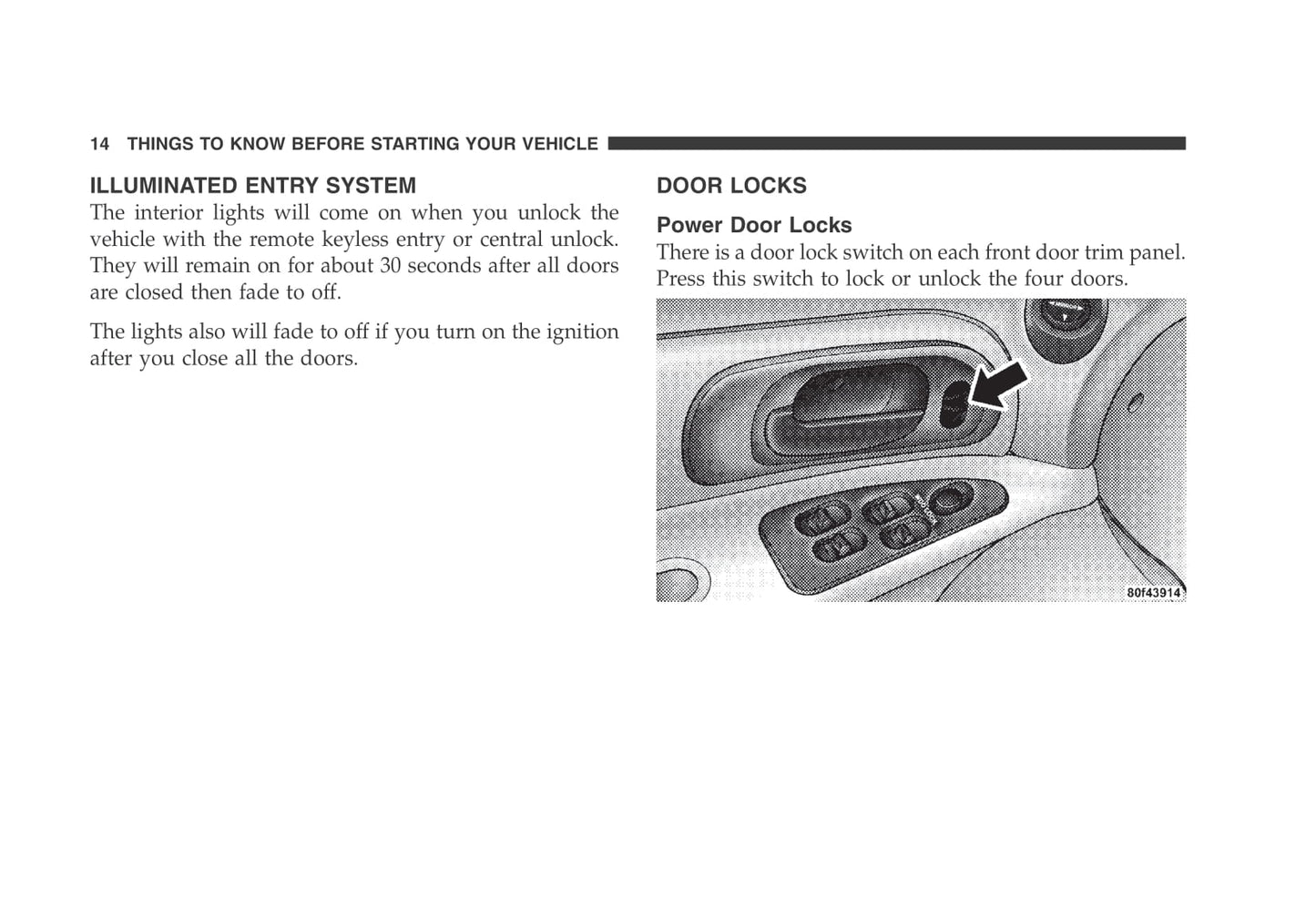 14 THINGS TO KNOW BEFORE STARTING YOUR VEHICLE

ILLUMINATED ENTRY SYSTEM
The interior lights will come on when you unlock the vehicle with the remote keyless entry or central unlock. They will remain on for about 30 seconds after all doors are closed then fade to off.

The lights also will fade to off if you turn on the ignition after you close all the doors.

DOOR LOCKS

Power Door Locks
There is a door lock switch on each front door trim panel. Press this switch to lock or unlock the four doors.

80f43914