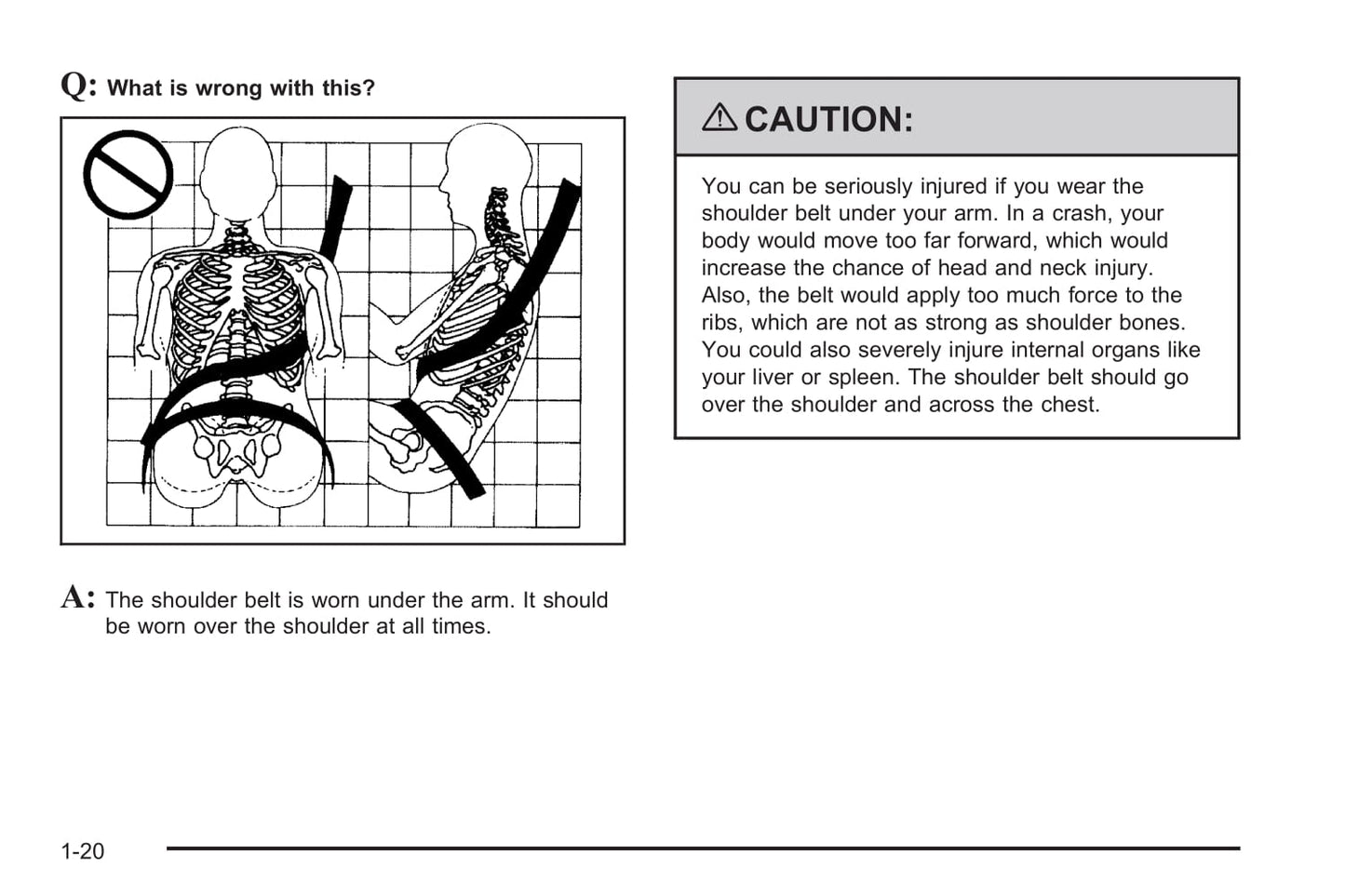 Q: What is wrong with this?

A: The shoulder belt is worn under the arm. It should be worn over the shoulder at all times.

⚠ CAUTION:

You can be seriously injured if you wear the shoulder belt under your arm. In a crash, your body would move too far forward, which would increase the chance of head and neck injury. Also, the belt would apply too much force to the ribs, which are not as strong as shoulder bones. You could also severely injure internal organs like your liver or spleen. The shoulder belt should go over the shoulder and across the chest.

1-20