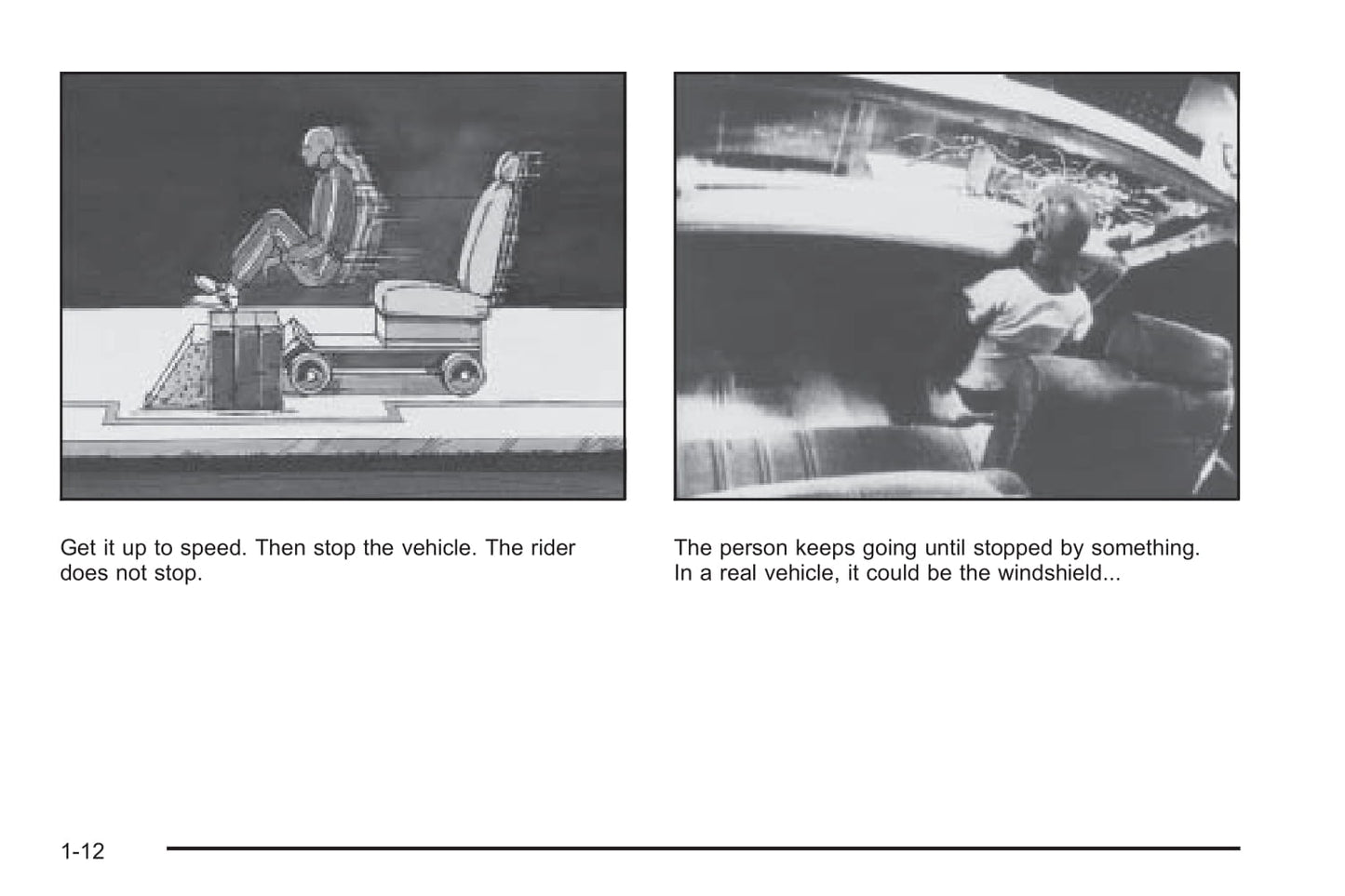 Get it up to speed. Then stop the vehicle. The rider does not stop.

The person keeps going until stopped by something. In a real vehicle, it could be the windshield...

1-12