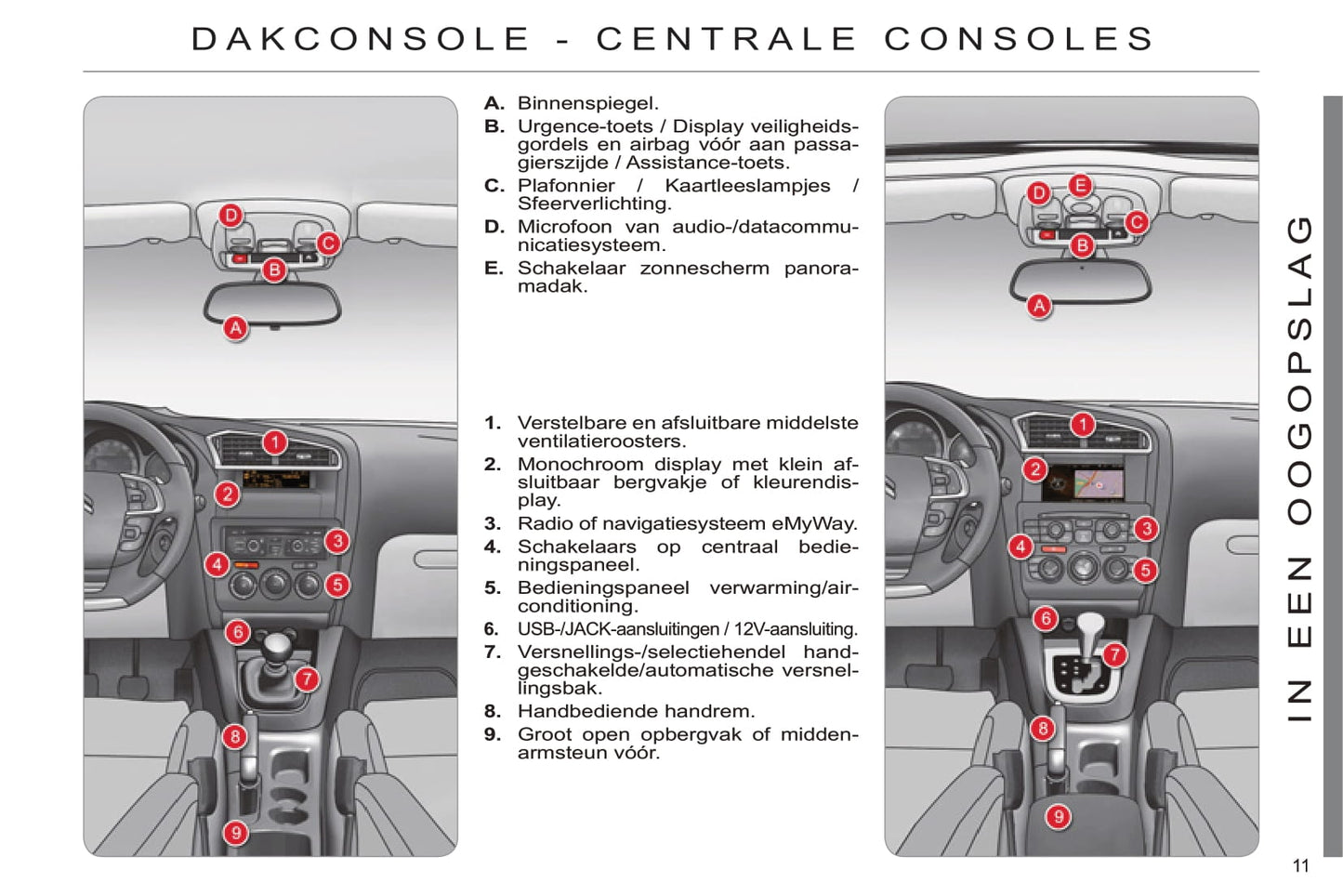 DAKCONSOLE - CENTRALE CONSOLES

D
C
B
A
1
2
3
4
5
6
7
8
9

A. Binnenspiegel.
B. Urgence-toets / Display veiligheidsgordels en airbag vóór aan passagierszijde / Assistance-toets.
C. Plafonnier / Kaartleeslampjes / Sfeerverlichting.
D. Microfoon van audio-/datacommunicatiesysteem.
E. Schakelaar zonnescherm panoramadak.

1. Verstelbare en afsluitbare middelste ventilatieroosters.
2. Monochroom display met klein afsluitbaar bergvakje of kleurendisplay.
3. Radio of navigatiesysteem eMyWay.
4. Schakelaars op centraal bedieningspaneel.
5. Bedieningspaneel verwarming/airconditioning.
6. USB-/JACK-aansluitingen / 12V-aansluiting.
7. Versnellings-/selectiehendel handgeschakelde/automatische versnellingsbak.
8. Handbediende handrem.
9. Groot open opbergvak of middenarmsteun vóór.

D
E
C
B
A
1
2
3
4
5
6
7
8
9

IN EEN OOGOPSLAG

11