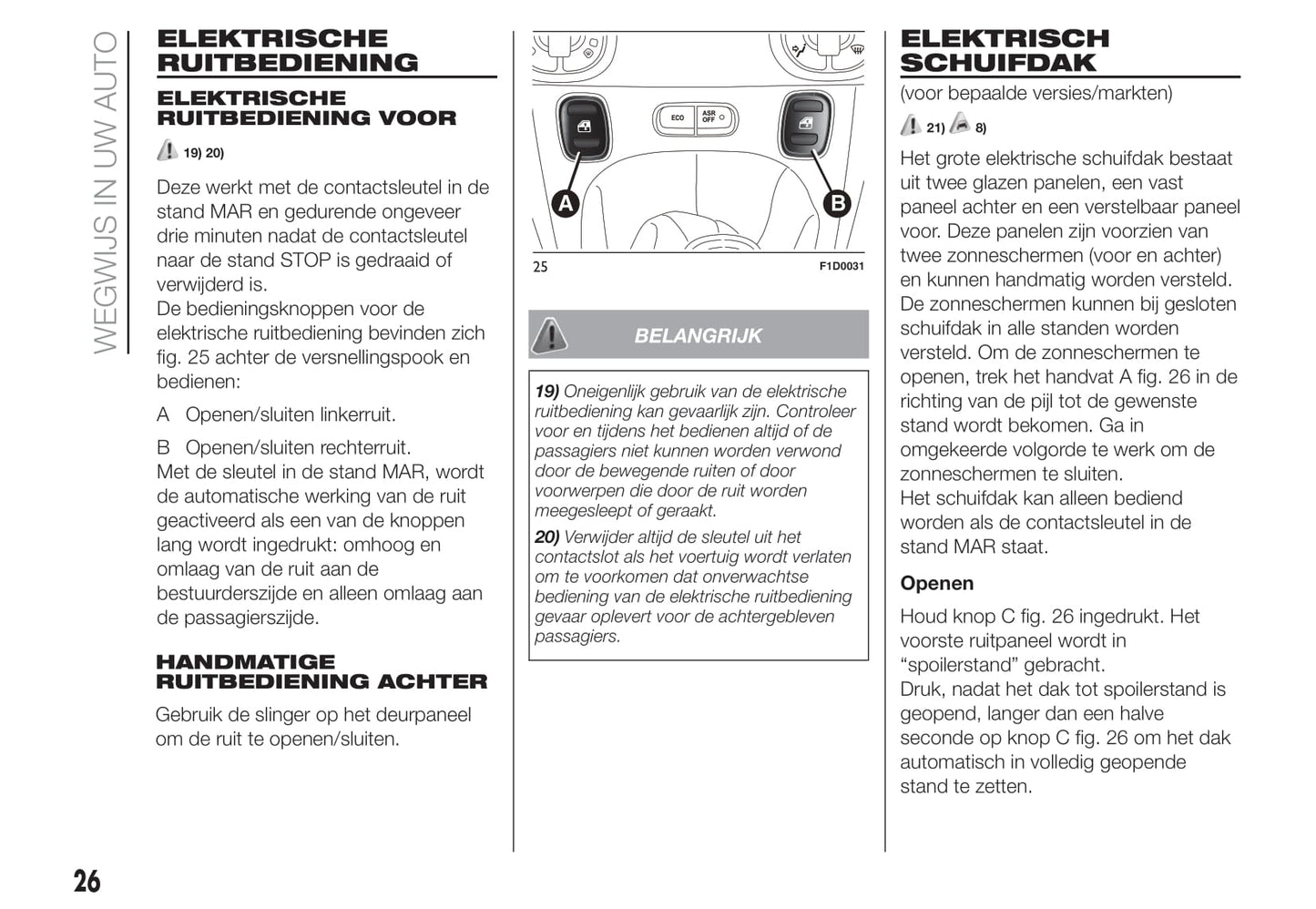 WEGWIJS IN UW AUTO

ELEKTRISCHE RUITBEDIENING

ELEKTRISCHE RUITBEDIENING VOOR

19) 20)

Deze werkt met de contactsleutel in de stand MAR en gedurende ongeveer drie minuten nadat de contactsleutel naar de stand STOP is gedraaid of verwijderd is.
De bedieningsknoppen voor de elektrische ruitbediening bevinden zich fig. 25 achter de versnellingspook en bedienen:

A Openen/sluiten linkerruit.

B Openen/sluiten rechterruit.
Met de sleutel in de stand MAR, wordt de automatische werking van de ruit geactiveerd als een van de knoppen lang wordt ingedrukt: omhoog en omlaag van de ruit aan de bestuurderszijde en alleen omlaag aan de passagierszijde.

HANDMATIGE RUITBEDIENING ACHTER

Gebruik de slinger op het deurpaneel om de ruit te openen/sluiten.

ECO
ASR OFF
A
B
25
F1D0031

BELANGRIJK

19) Oneigenlijk gebruik van de elektrische ruitbediening kan gevaarlijk zijn. Controleer voor en tijdens het bedienen altijd of de passagiers niet kunnen worden verwond door de bewegende ruiten of door voorwerpen die door de ruit worden meegesleept of geraakt.

20) Verwijder altijd de sleutel uit het contactslot als het voertuig wordt verlaten om te voorkomen dat onverwachtse bediening van de elektrische ruitbediening gevaar oplevert voor de achtergebleven passagiers.

ELEKTRISCH SCHUIFDAK

(voor bepaalde versies/markten)

21) 8)

Het grote elektrische schuifdak bestaat uit twee glazen panelen, een vast paneel achter en een verstelbaar paneel voor. Deze panelen zijn voorzien van twee zonneschermen (voor en achter) en kunnen handmatig worden versteld. De zonneschermen kunnen bij gesloten schuifdak in alle standen worden versteld. Om de zonneschermen te openen, trek het handvat A fig. 26 in de richting van de pijl tot de gewenste stand wordt bekomen. Ga in omgekeerde volgorde te werk om de zonneschermen te sluiten.
Het schuifdak kan alleen bediend worden als de contactsleutel in de stand MAR staat.

Openen

Houd knop C fig. 26 ingedrukt. Het voorste ruitpaneel wordt in “spoilerstand” gebracht.
Druk, nadat het dak tot spoilerstand is geopend, langer dan een halve seconde op knop C fig. 26 om het dak automatisch in volledig geopende stand te zetten.

26