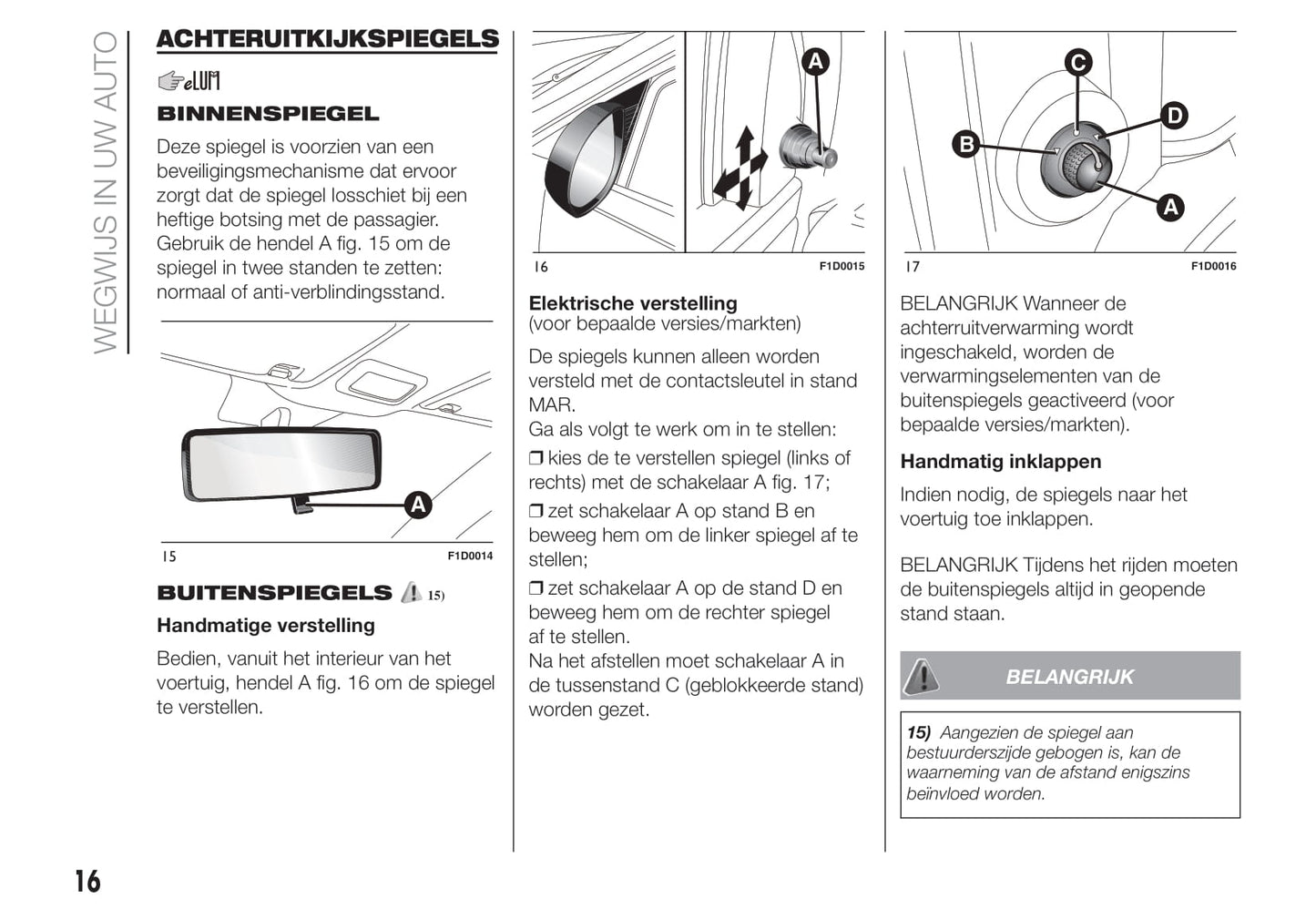 WEGWIJS IN UW AUTO

ACHTERUITKIJKSPIEGELS

eLUM

BINNENSPIEGEL

Deze spiegel is voorzien van een beveiligingsmechanisme dat ervoor zorgt dat de spiegel losschiet bij een heftige botsing met de passagier. Gebruik de hendel A fig. 15 om de spiegel in twee standen te zetten: normaal of anti-verblindingsstand.

A

15 F1D0014

BUITENSPIEGELS 15)

Handmatige verstelling

Bedien, vanuit het interieur van het voertuig, hendel A fig. 16 om de spiegel te verstellen.

A

16 F1D0015

Elektrische verstelling
(voor bepaalde versies/markten)

De spiegels kunnen alleen worden versteld met de contactsleutel in stand MAR.
Ga als volgt te werk om in te stellen:

❒ kies de te verstellen spiegel (links of rechts) met de schakelaar A fig. 17;

❒ zet schakelaar A op stand B en beweeg hem om de linker spiegel af te stellen;

❒ zet schakelaar A op de stand D en beweeg hem om de rechter spiegel af te stellen.
Na het afstellen moet schakelaar A in de tussenstand C (geblokkeerde stand) worden gezet.

C D B A

17 F1D0016

BELANGRIJK Wanneer de achterruitverwarming wordt ingeschakeld, worden de verwarmingselementen van de buitenspiegels geactiveerd (voor bepaalde versies/markten).

Handmatig inklappen

Indien nodig, de spiegels naar het voertuig toe inklappen.

BELANGRIJK Tijdens het rijden moeten de buitenspiegels altijd in geopende stand staan.

BELANGRIJK

15) Aangezien de spiegel aan bestuurderszijde gebogen is, kan de waarneming van de afstand enigszins beïnvloed worden.

16