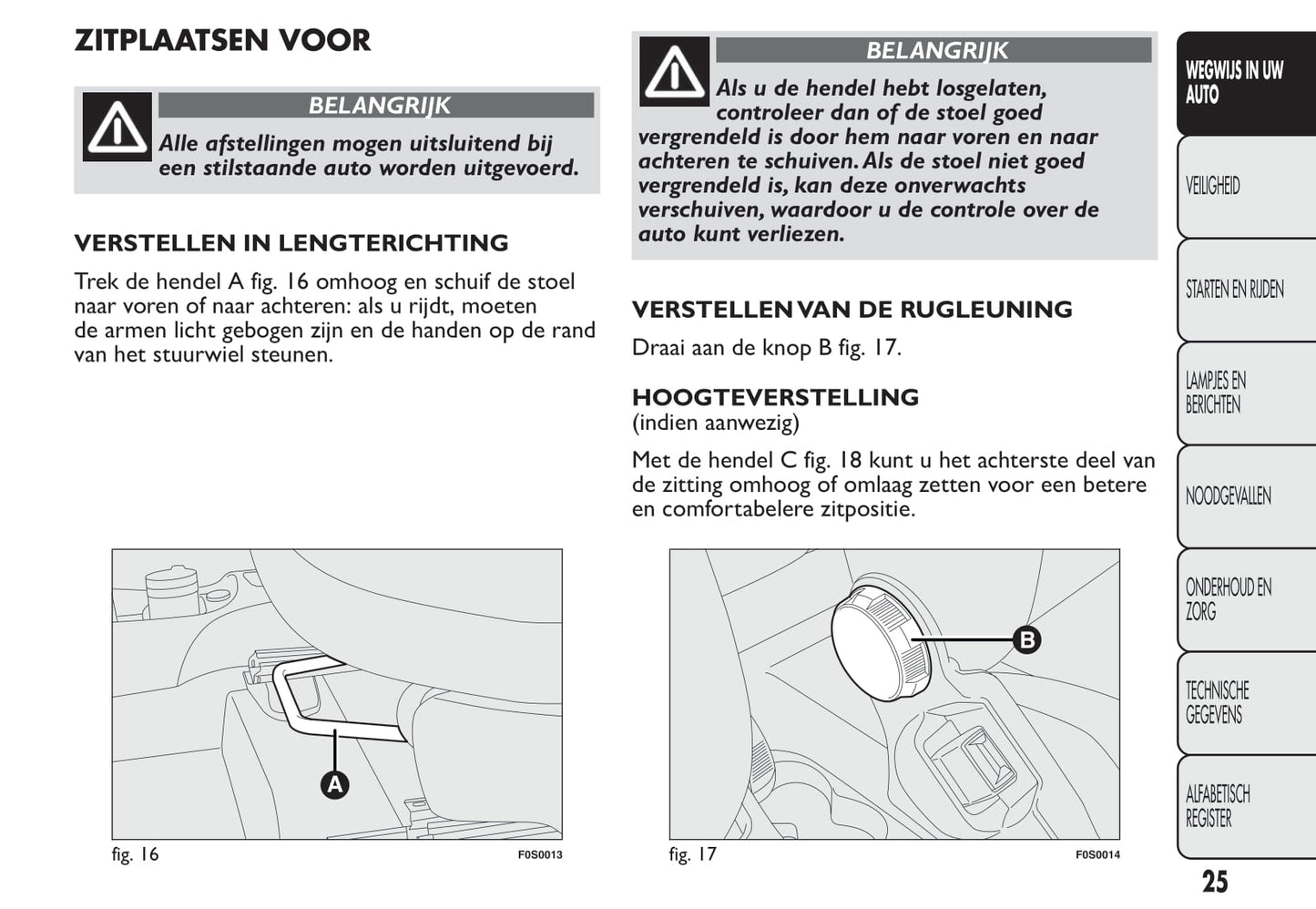 ZITPLAATSEN VOOR

BELANGRIJK
Alle afstellingen mogen uitsluitend bij een stilstaande auto worden uitgevoerd.

VERSTELLEN IN LENGTERICHTING
Trek de hendel A fig. 16 omhoog en schuif de stoel naar voren of naar achteren: als u rijdt, moeten de armen licht gebogen zijn en de handen op de rand van het stuurwiel steunen.

A
fig. 16
F0S0013

BELANGRIJK
Als u de hendel hebt losgelaten, controleer dan of de stoel goed vergrendeld is door hem naar voren en naar achteren te schuiven. Als de stoel niet goed vergrendeld is, kan deze onverwachts verschuiven, waardoor u de controle over de auto kunt verliezen.

VERSTELLEN VAN DE RUGLEUNING
Draai aan de knop B fig. 17.

HOOGTEVERSTELLING
(indien aanwezig)
Met de hendel C fig. 18 kunt u het achterste deel van de zitting omhoog of omlaag zetten voor een betere en comfortabelere zitpositie.

B
fig. 17
F0S0014

WEGWIJS IN UW AUTO
VEILIGHEID
STARTEN EN RIJDEN
LAMPJES EN BERICHTEN
NOODGEVALLEN
ONDERHOUD EN ZORG
TECHNISCHE GEGEVENS
ALFABETISCH REGISTER

25