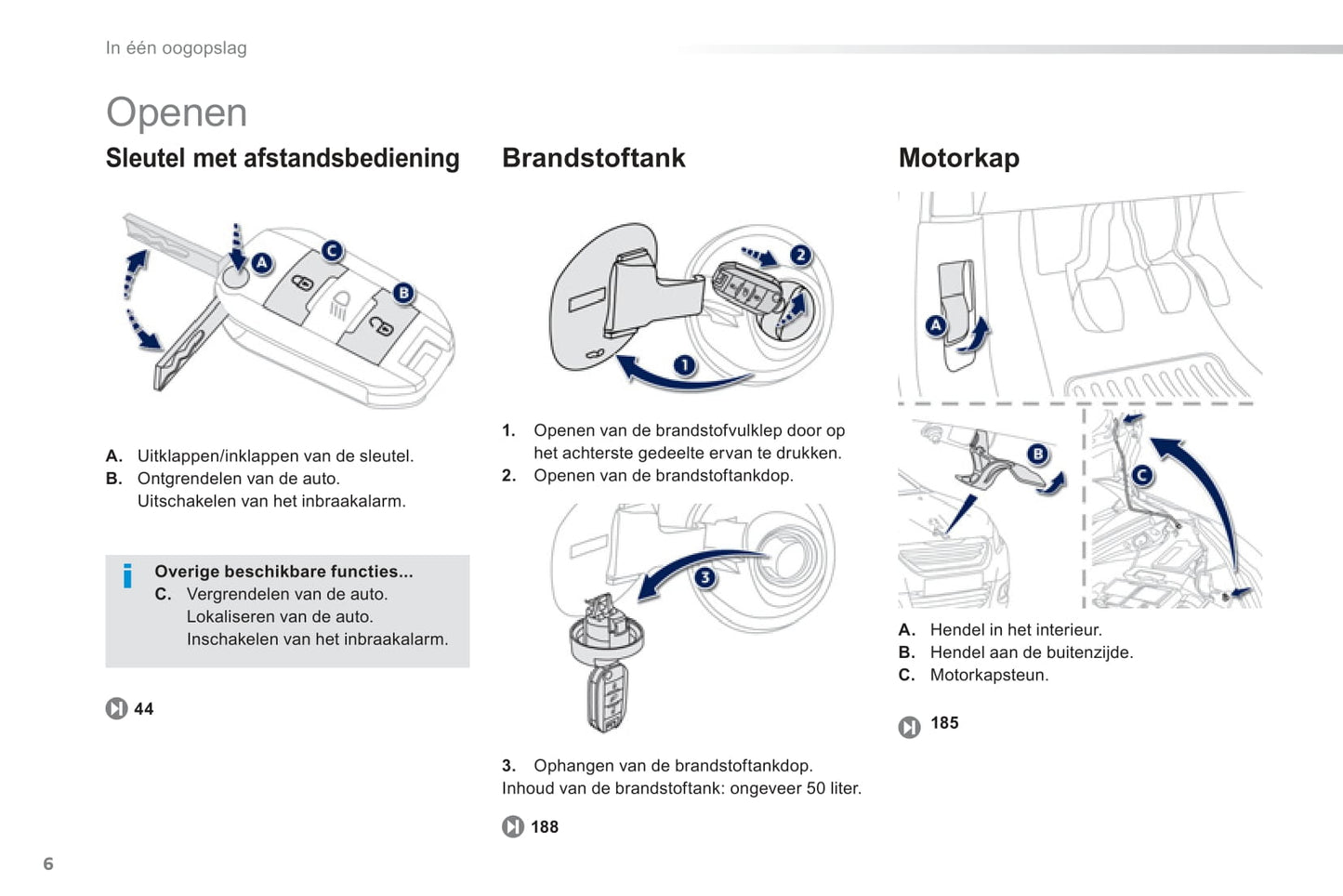 In één oogopslag

Openen

Sleutel met afstandsbediening

A
C
B

A. Uitklappen/inklappen van de sleutel.
B. Ontgrendelen van de auto.
Uitschakelen van het inbraakalarm.

i Overige beschikbare functies...
C. Vergrendelen van de auto.
Lokaliseren van de auto.
Inschakelen van het inbraakalarm.

44

Brandstoftank

2
1

1. Openen van de brandstofvulklep door op het achterste gedeelte ervan te drukken.
2. Openen van de brandstoftankdop.

3

3. Ophangen van de brandstoftankdop.
Inhoud van de brandstoftank: ongeveer 50 liter.

188

Motorkap

A
B
C

A. Hendel in het interieur.
B. Hendel aan de buitenzijde.
C. Motorkapsteun.

185

6