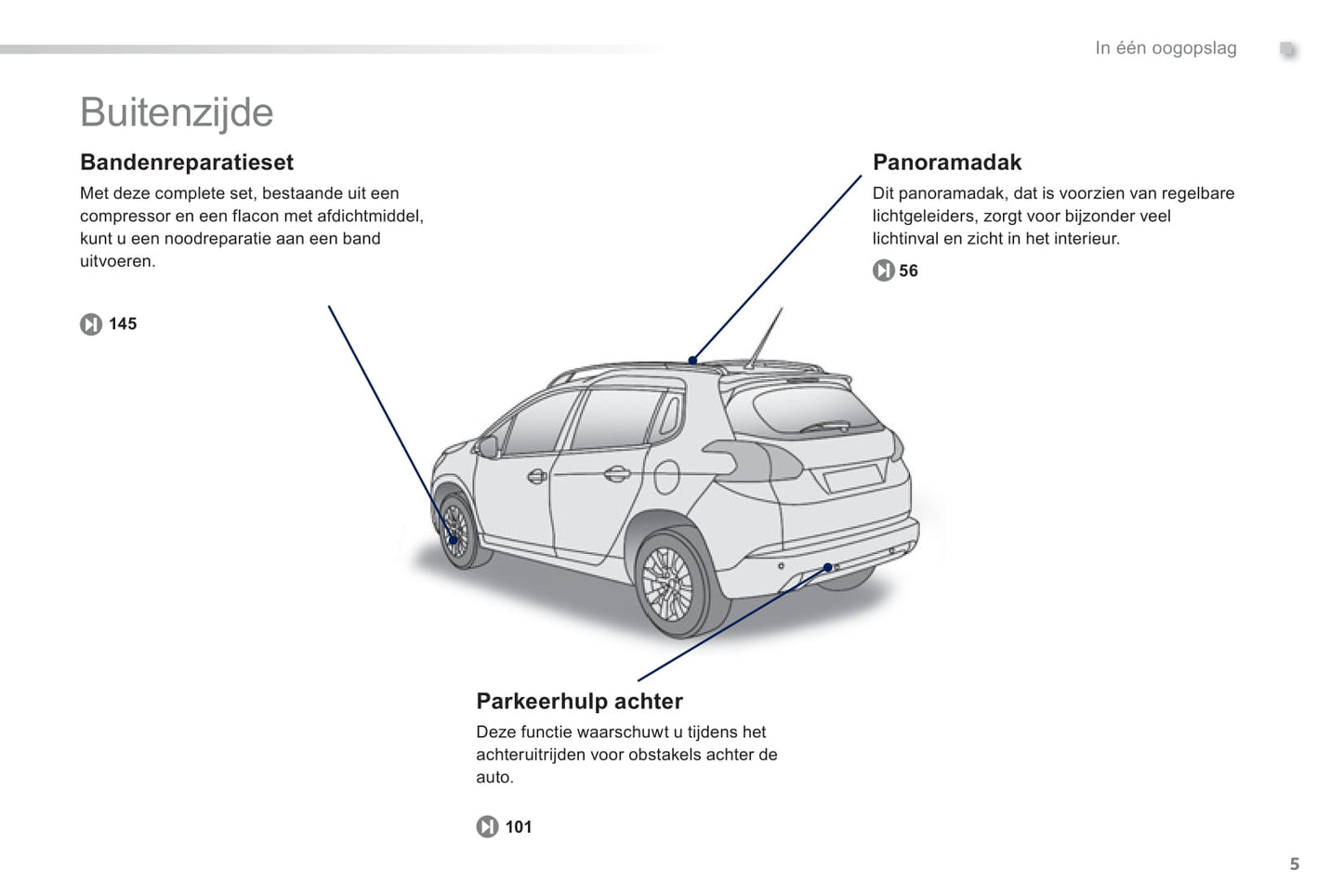 In één oogopslag

Buitenzijde

Bandenreparatieset

Met deze complete set, bestaande uit een compressor en een flacon met afdichtmiddel, kunt u een noodreparatie aan een band uitvoeren.

145

Panoramadak

Dit panoramadak, dat is voorzien van regelbare lichtgeleiders, zorgt voor bijzonder veel lichtinval en zicht in het interieur.

56

Parkeerhulp achter

Deze functie waarschuwt u tijdens het achteruitrijden voor obstakels achter de auto.

101

5