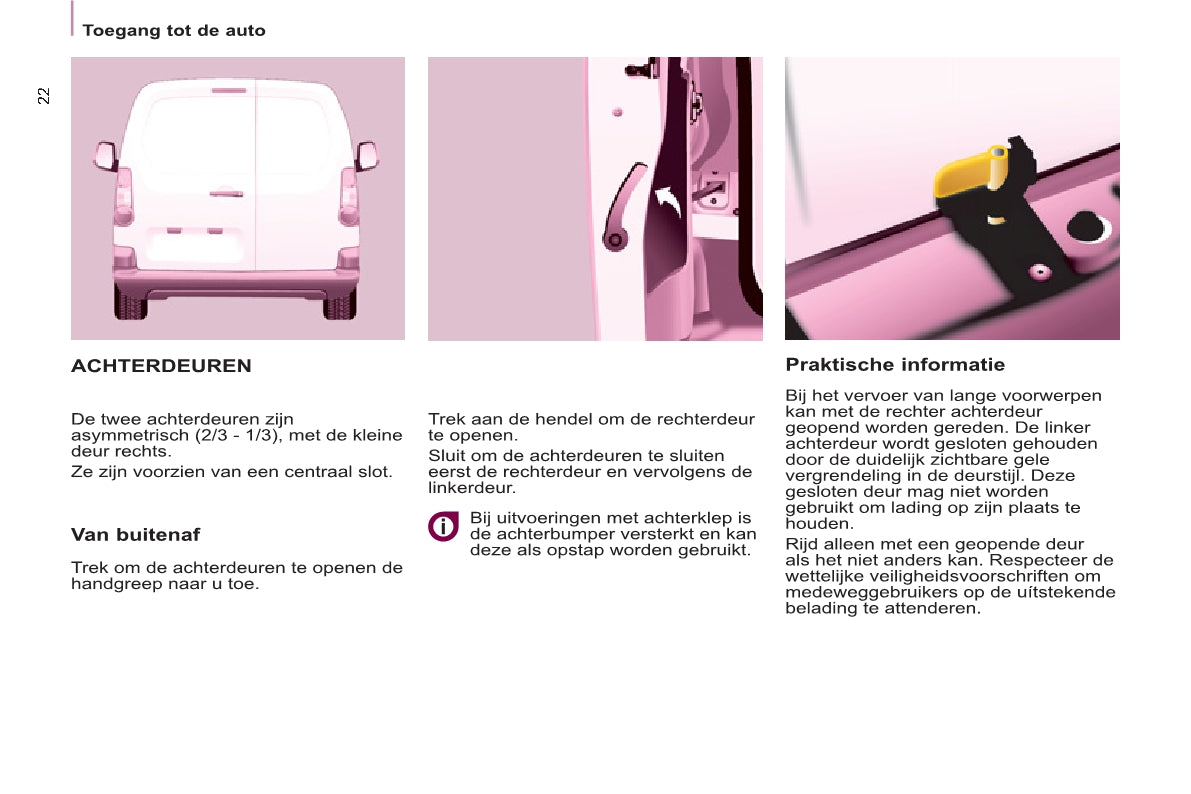 Toegang tot de auto

22

ACHTERDEUREN

De twee achterdeuren zijn asymmetrisch (2/3 - 1/3), met de kleine deur rechts.

Ze zijn voorzien van een centraal slot.

Van buitenaf

Trek om de achterdeuren te openen de handgreep naar u toe.

Trek aan de hendel om de rechterdeur te openen.

Sluit om de achterdeuren te sluiten eerst de rechterdeur en vervolgens de linkerdeur.

Bij uitvoeringen met achterklep is de achterbumper versterkt en kan deze als opstap worden gebruikt.

Praktische informatie

Bij het vervoer van lange voorwerpen kan met de rechter achterdeur geopend worden gereden. De linker achterdeur wordt gesloten gehouden door de duidelijk zichtbare gele vergrendeling in de deurstijl. Deze gesloten deur mag niet worden gebruikt om lading op zijn plaats te houden.

Rijd alleen met een geopende deur als het niet anders kan. Respecteer de wettelijke veiligheidsvoorschriften om medeweggebruikers op de uítstekende belading te attenderen.