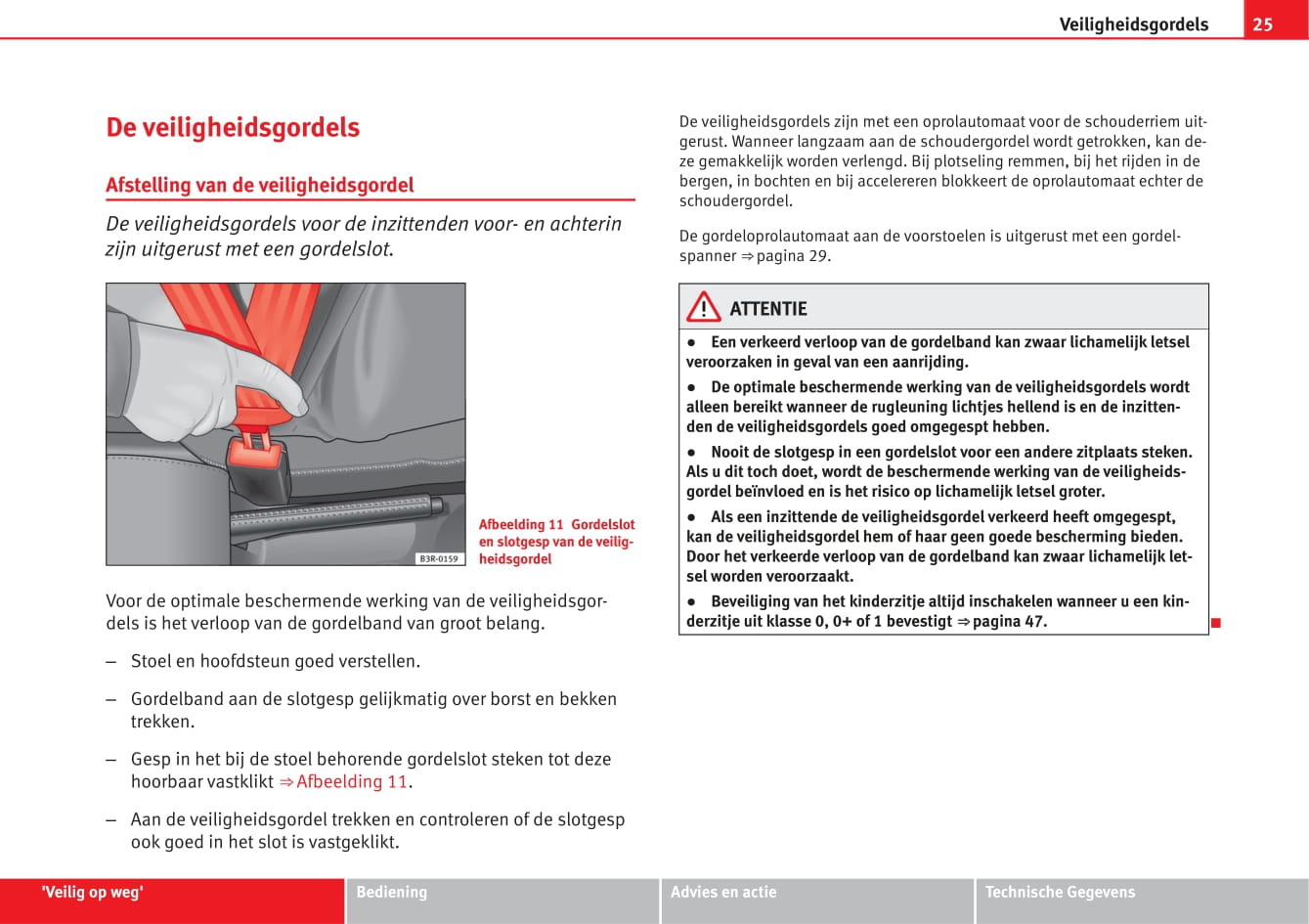 Veiligheidsgordels 25

De veiligheidsgordels

Afstelling van de veiligheidsgordel

De veiligheidsgordels voor de inzittenden voor- en achterin zijn uitgerust met een gordelslot.

B3R-0159

Afbeelding 11 Gordelslot en slotgesp van de veiligheidsgordel

Voor de optimale beschermende werking van de veiligheidsgordels is het verloop van de gordelband van groot belang.

– Stoel en hoofdsteun goed verstellen.

– Gordelband aan de slotgesp gelijkmatig over borst en bekken trekken.

– Gesp in het bij de stoel behorende gordelslot steken tot deze hoorbaar vastklikt ⇒ Afbeelding 11.

– Aan de veiligheidsgordel trekken en controleren of de slotgesp ook goed in het slot is vastgeklikt.

De veiligheidsgordels zijn met een oprolautomaat voor de schouderriem uitgerust. Wanneer langzaam aan de schoudergordel wordt getrokken, kan deze gemakkelijk worden verlengd. Bij plotseling remmen, bij het rijden in de bergen, in bochten en bij accelereren blokkeert de oprolautomaat echter de schoudergordel.

De gordeloprolautomaat aan de voorstoelen is uitgerust met een gordelspanner ⇒ pagina 29.

ATTENTIE

● Een verkeerd verloop van de gordelband kan zwaar lichamelijk letsel veroorzaken in geval van een aanrijding.

● De optimale beschermende werking van de veiligheidsgordels wordt alleen bereikt wanneer de rugleuning lichtjes hellend is en de inzittenden de veiligheidsgordels goed omgegespt hebben.

● Nooit de slotgesp in een gordelslot voor een andere zitplaats steken. Als u dit toch doet, wordt de beschermende werking van de veiligheidsgordel beïnvloed en is het risico op lichamelijk letsel groter.

● Als een inzittende de veiligheidsgordel verkeerd heeft omgegespt, kan de veiligheidsgordel hem of haar geen goede bescherming bieden. Door het verkeerde verloop van de gordelband kan zwaar lichamelijk letsel worden veroorzaakt.

● Beveiliging van het kinderzitje altijd inschakelen wanneer u een kinderzitje uit klasse 0, 0+ of 1 bevestigt ⇒ pagina 47.

'Veilig op weg' Bediening Advies en actie Technische Gegevens