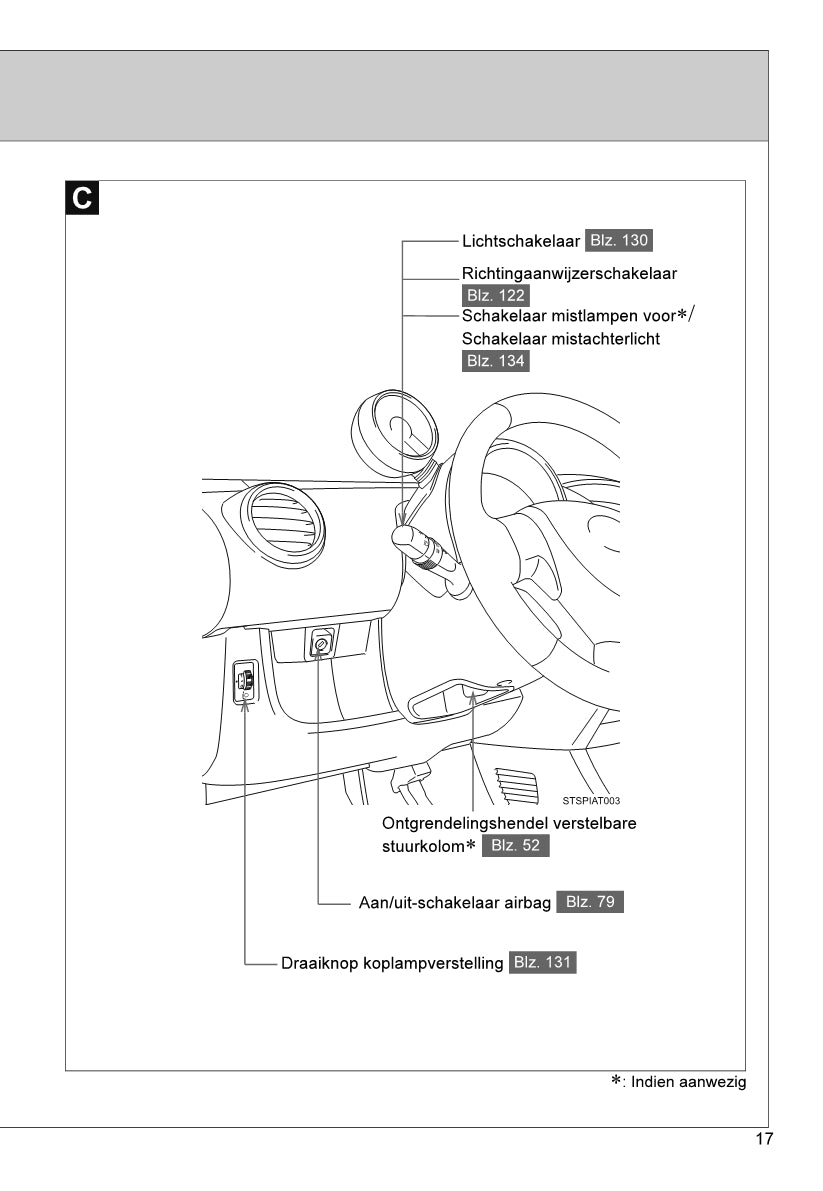 C

Lichtschakelaar Blz. 130

Richtingaanwijzerschakelaar Blz. 122

Schakelaar mistlampen voor*/ Schakelaar mistachterlicht Blz. 134

STSPIAT003

Ontgrendelingshendel verstelbare stuurkolom* Blz. 52

Aan/uit-schakelaar airbag Blz. 79

Draaiknop koplampverstelling Blz. 131

*: Indien aanwezig

17