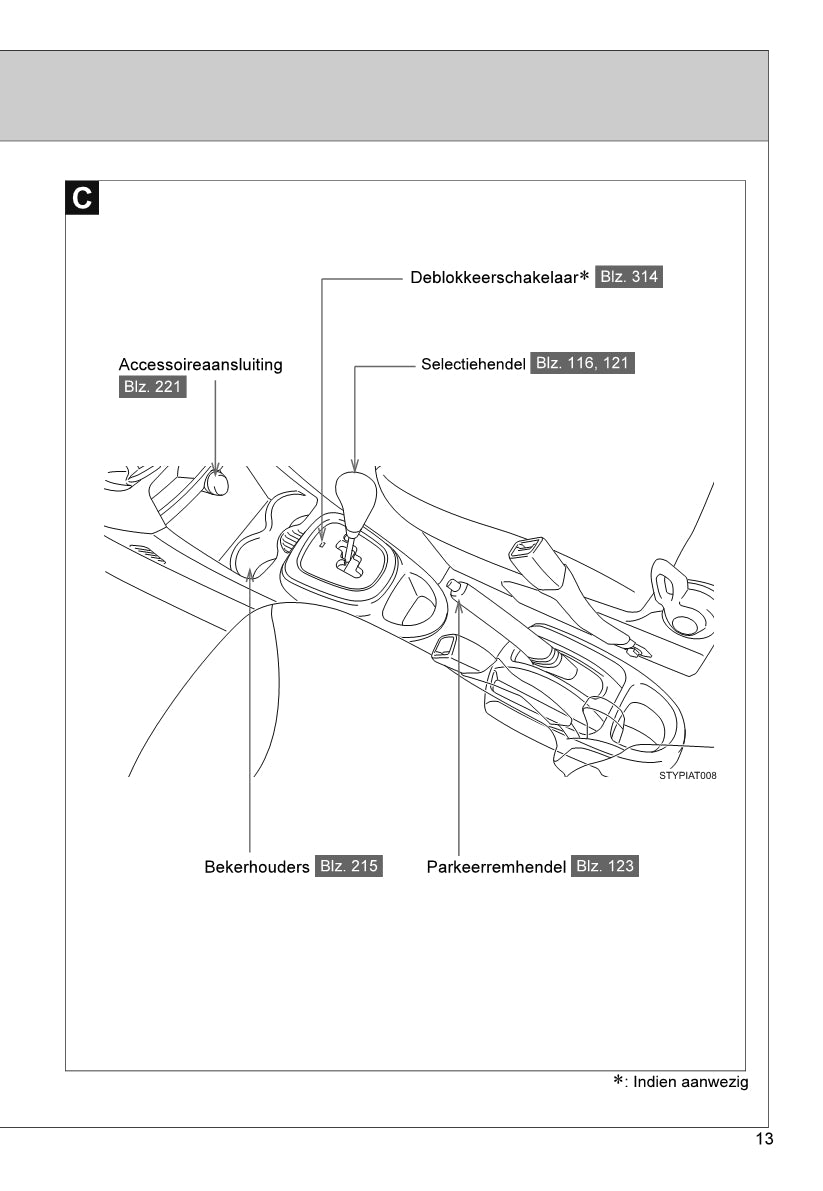 C

Deblokkeerschakelaar* Blz. 314

Accessoireaansluiting Blz. 221

Selectiehendel Blz. 116, 121

STYPIAT008

Bekerhouders Blz. 215

Parkeerremhendel Blz. 123

*: Indien aanwezig

13