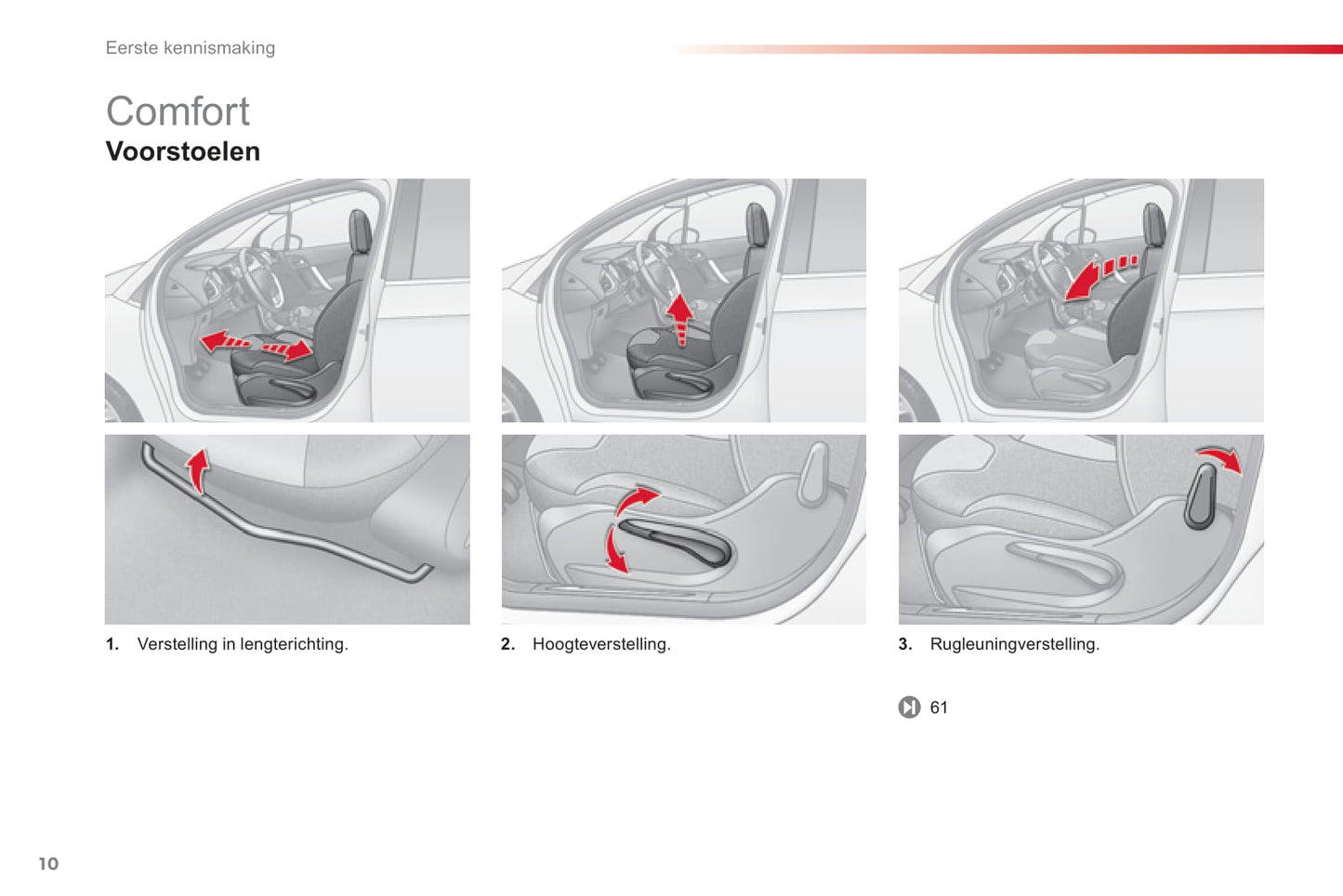 Eerste kennismaking

Comfort

Voorstoelen

1. Verstelling in lengterichting.

2. Hoogteverstelling.

3. Rugleuningverstelling.

61

10