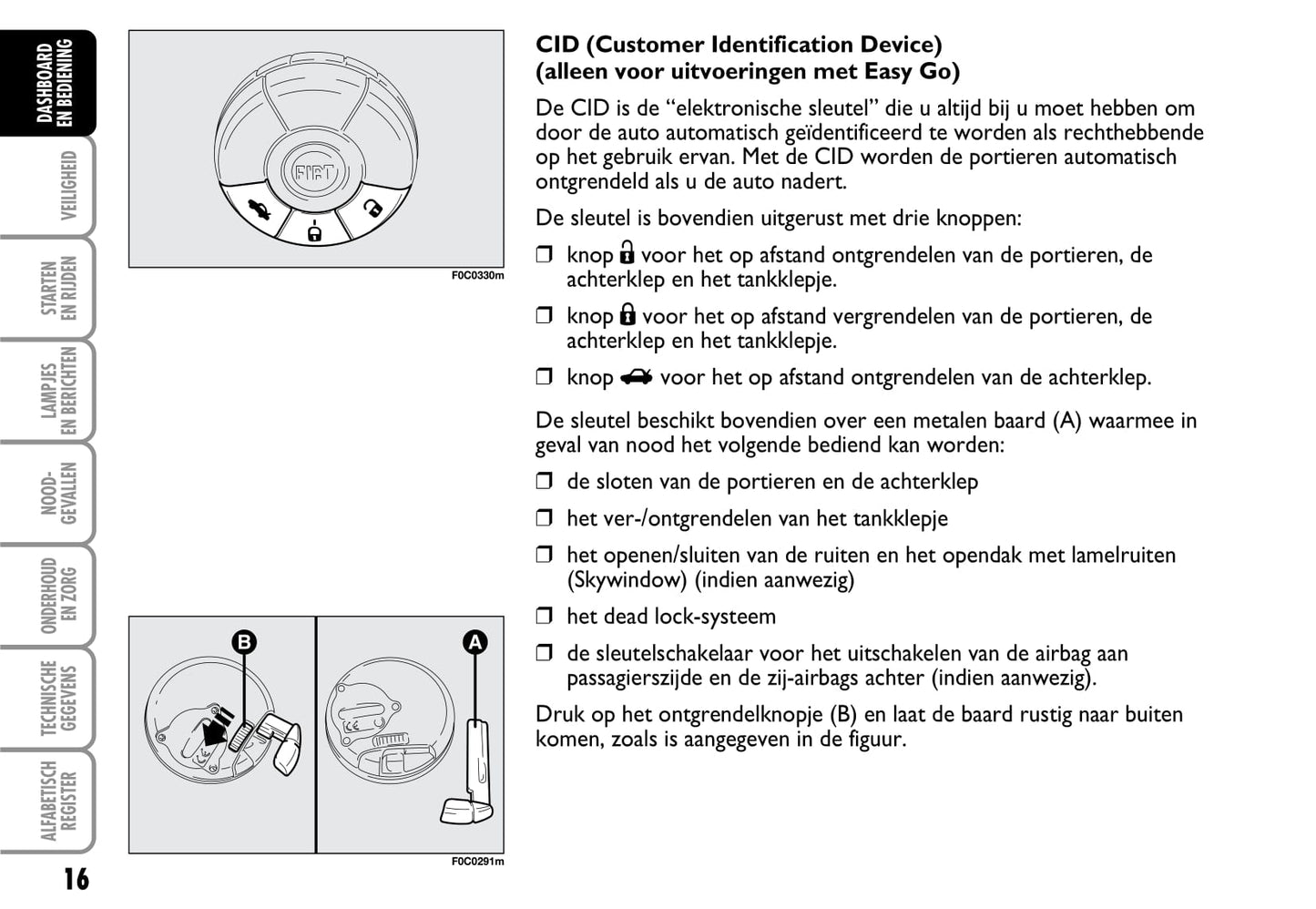 DASHBOARD EN BEDIENING

VEILIGHEID

STARTEN EN RIJDEN

LAMPJES EN BERICHTEN

NOOD-GEVALLEN

ONDERHOUD EN ZORG

TECHNISCHE GEGEVENS

ALFABETISCH REGISTER

16

FIAT

F0C0330m

B

A

F0C0291m

CID (Customer Identification Device) (alleen voor uitvoeringen met Easy Go)

De CID is de “elektronische sleutel” die u altijd bij u moet hebben om door de auto automatisch geïdentificeerd te worden als rechthebbende op het gebruik ervan. Met de CID worden de portieren automatisch ontgrendeld als u de auto nadert.

De sleutel is bovendien uitgerust met drie knoppen:

❒ knop voor het op afstand ontgrendelen van de portieren, de achterklep en het tankklepje.

❒ knop voor het op afstand vergrendelen van de portieren, de achterklep en het tankklepje.

❒ knop voor het op afstand ontgrendelen van de achterklep.

De sleutel beschikt bovendien over een metalen baard (A) waarmee in geval van nood het volgende bediend kan worden:

❒ de sloten van de portieren en de achterklep

❒ het ver-/ontgrendelen van het tankklepje

❒ het openen/sluiten van de ruiten en het opendak met lamelruiten (Skywindow) (indien aanwezig)

❒ het dead lock-systeem

❒ de sleutelschakelaar voor het uitschakelen van de airbag aan passagierszijde en de zij-airbags achter (indien aanwezig).

Druk op het ontgrendelknopje (B) en laat de baard rustig naar buiten komen, zoals is aangegeven in de figuur.