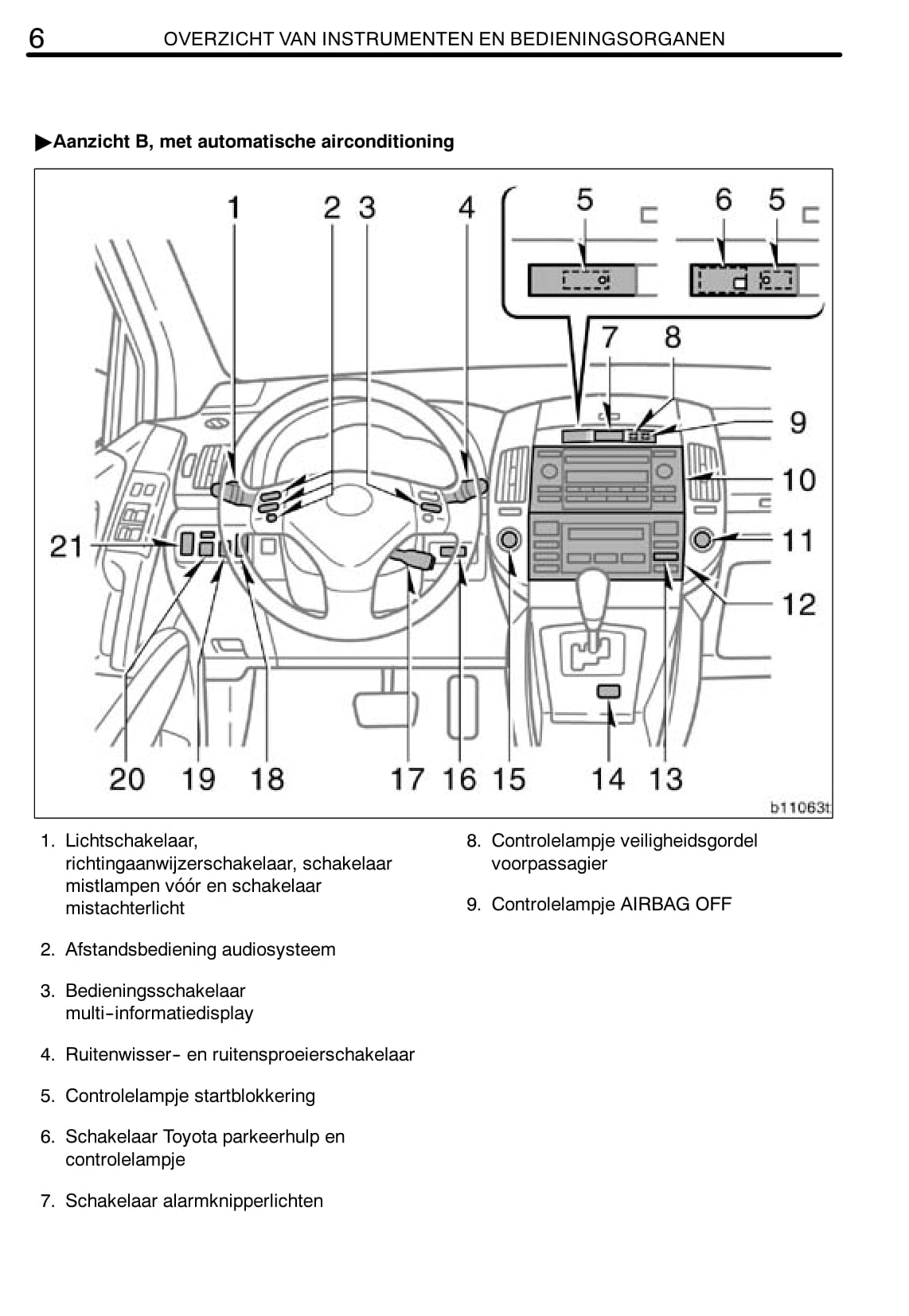 6 OVERZICHT VAN INSTRUMENTEN EN BEDIENINGSORGANEN

▶Aanzicht B, met automatische airconditioning

1 2 3 4 5 6 5 7 8 9 10 11 12 21 20 19 18 17 16 15 14 13

b11063t

1. Lichtschakelaar, richtingaanwijzerschakelaar, schakelaar mistlampen vóór en schakelaar mistachterlicht

2. Afstandsbediening audiosysteem

3. Bedieningsschakelaar multi-informatiedisplay

4. Ruitenwisser- en ruitensproeierschakelaar

5. Controlelampje startblokkering

6. Schakelaar Toyota parkeerhulp en controlelampje

7. Schakelaar alarmknipperlichten

8. Controlelampje veiligheidsgordel voorpassagier

9. Controlelampje AIRBAG OFF