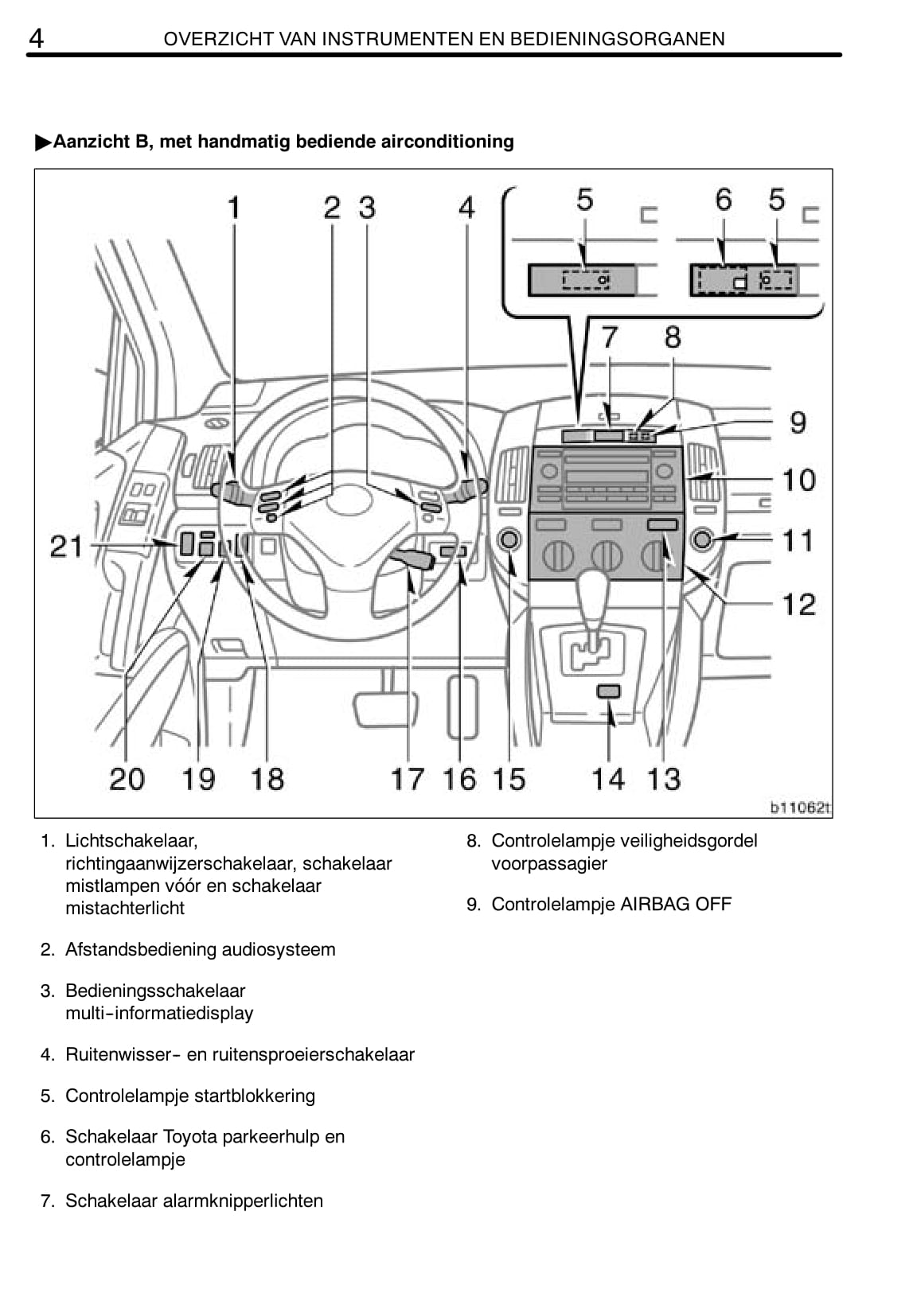 4 OVERZICHT VAN INSTRUMENTEN EN BEDIENINGSORGANEN

▶Aanzicht B, met handmatig bediende airconditioning

1 2 3 4 5 6 5 7 8 9 10 11 12 21 20 19 18 17 16 15 14 13

b11062t

1. Lichtschakelaar, richtingaanwijzerschakelaar, schakelaar mistlampen vóór en schakelaar mistachterlicht

2. Afstandsbediening audiosysteem

3. Bedieningsschakelaar multi-informatiedisplay

4. Ruitenwisser- en ruitensproeierschakelaar

5. Controlelampje startblokkering

6. Schakelaar Toyota parkeerhulp en controlelampje

7. Schakelaar alarmknipperlichten

8. Controlelampje veiligheidsgordel voorpassagier

9. Controlelampje AIRBAG OFF