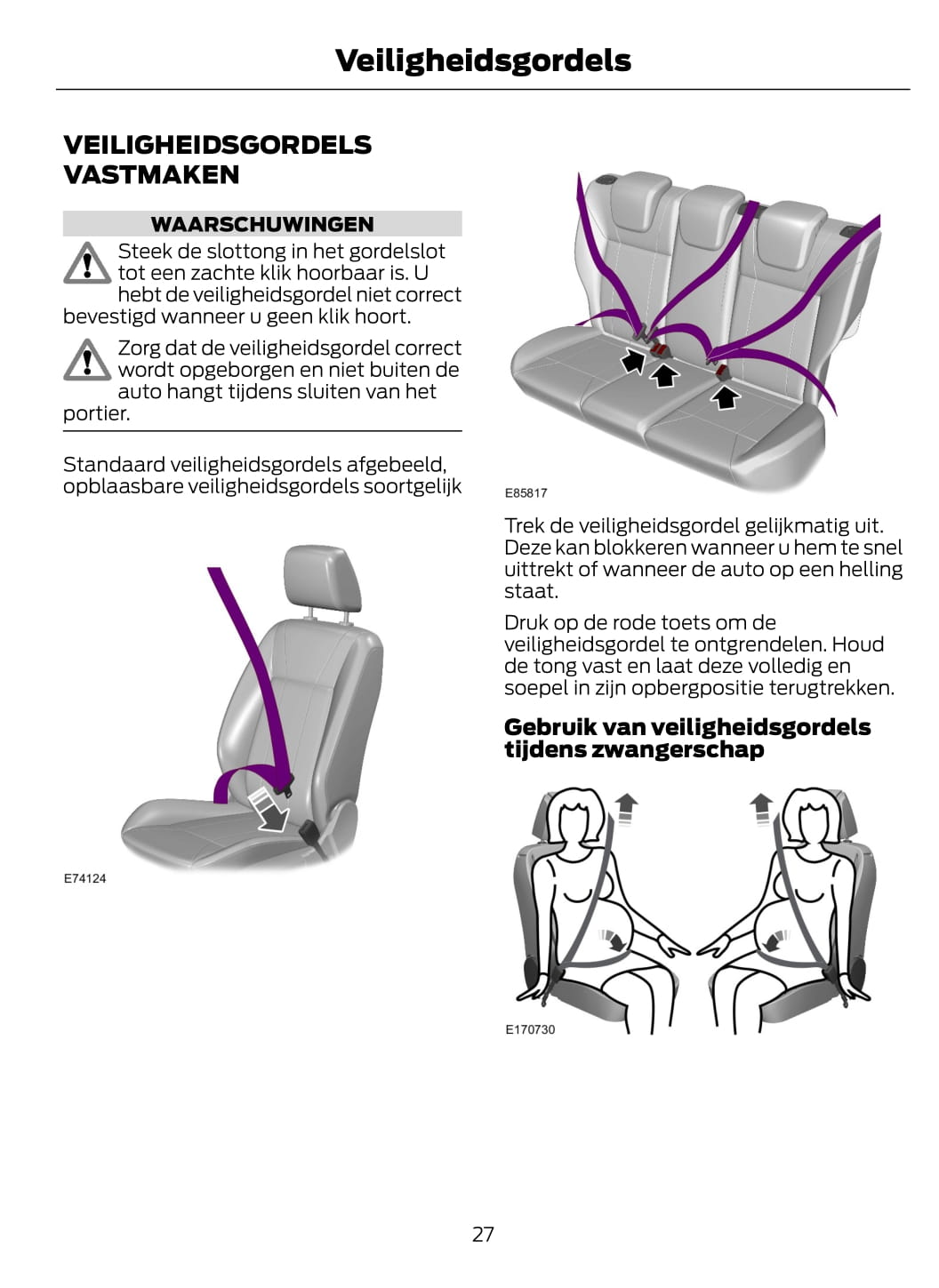 Veiligheidsgordels

VEILIGHEIDSGORDELS VASTMAKEN

WAARSCHUWINGEN

Steek de slottong in het gordelslot tot een zachte klik hoorbaar is. U hebt de veiligheidsgordel niet correct bevestigd wanneer u geen klik hoort.

Zorg dat de veiligheidsgordel correct wordt opgeborgen en niet buiten de auto hangt tijdens sluiten van het portier.

Standaard veiligheidsgordels afgebeeld, opblaasbare veiligheidsgordels soortgelijk

E74124

E85817

Trek de veiligheidsgordel gelijkmatig uit. Deze kan blokkeren wanneer u hem te snel uittrekt of wanneer de auto op een helling staat.

Druk op de rode toets om de veiligheidsgordel te ontgrendelen. Houd de tong vast en laat deze volledig en soepel in zijn opbergpositie terugtrekken.

Gebruik van veiligheidsgordels tijdens zwangerschap

E170730

27