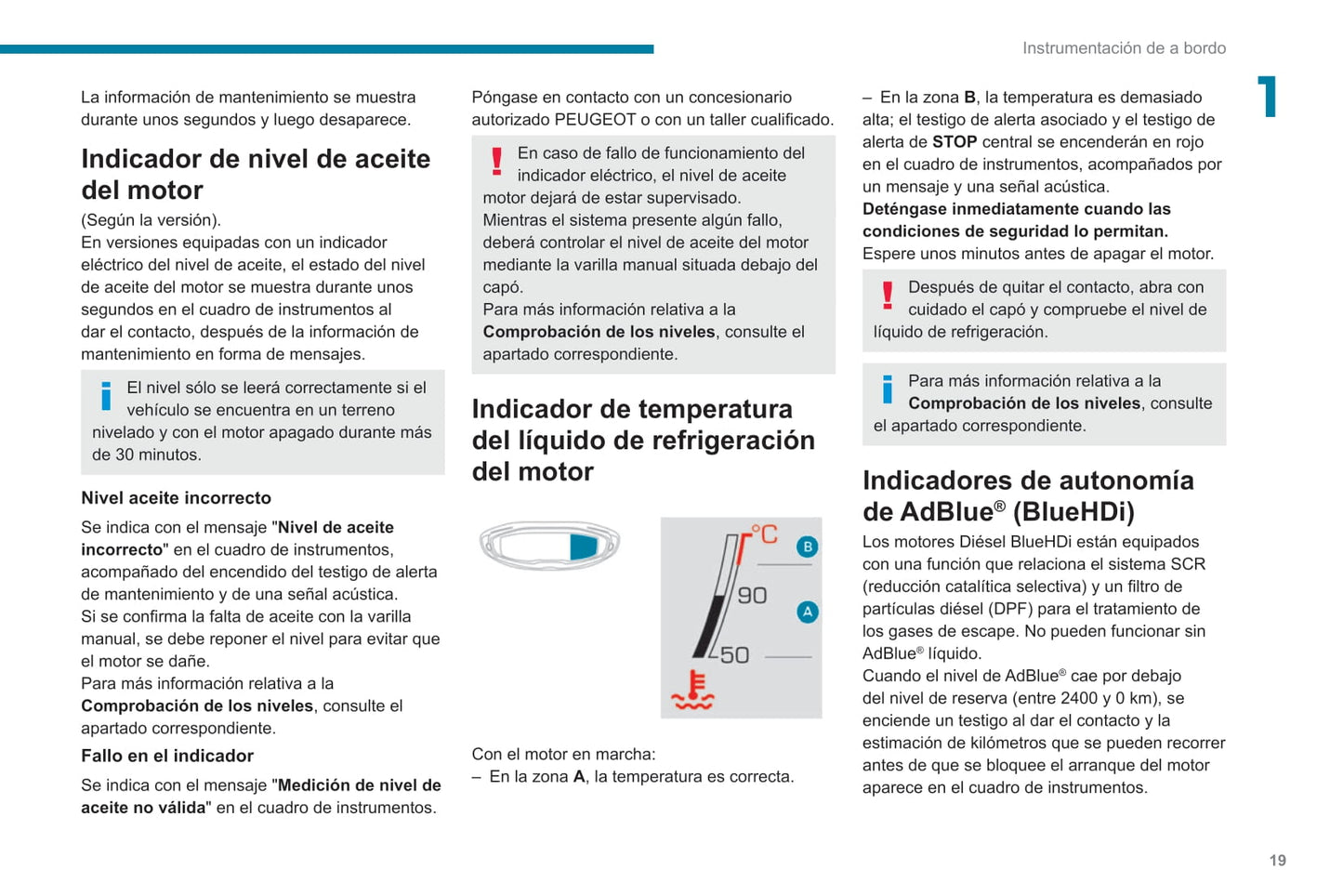 Instrumentación de a bordo

1

La información de mantenimiento se muestra durante unos segundos y luego desaparece.

Indicador de nivel de aceite del motor

(Según la versión).
En versiones equipadas con un indicador eléctrico del nivel de aceite, el estado del nivel de aceite del motor se muestra durante unos segundos en el cuadro de instrumentos al dar el contacto, después de la información de mantenimiento en forma de mensajes.

El nivel sólo se leerá correctamente si el vehículo se encuentra en un terreno nivelado y con el motor apagado durante más de 30 minutos.

Nivel aceite incorrecto

Se indica con el mensaje "Nivel de aceite incorrecto" en el cuadro de instrumentos, acompañado del encendido del testigo de alerta de mantenimiento y de una señal acústica.
Si se confirma la falta de aceite con la varilla manual, se debe reponer el nivel para evitar que el motor se dañe.
Para más información relativa a la Comprobación de los niveles, consulte el apartado correspondiente.

Fallo en el indicador

Se indica con el mensaje "Medición de nivel de aceite no válida" en el cuadro de instrumentos.

Póngase en contacto con un concesionario autorizado PEUGEOT o con un taller cualificado.

En caso de fallo de funcionamiento del indicador eléctrico, el nivel de aceite motor dejará de estar supervisado.
Mientras el sistema presente algún fallo, deberá controlar el nivel de aceite del motor mediante la varilla manual situada debajo del capó.
Para más información relativa a la Comprobación de los niveles, consulte el apartado correspondiente.

Indicador de temperatura del líquido de refrigeración del motor

°C
B
90
A
50

Con el motor en marcha:
– En la zona A, la temperatura es correcta.

– En la zona B, la temperatura es demasiado alta; el testigo de alerta asociado y el testigo de alerta de STOP central se encenderán en rojo en el cuadro de instrumentos, acompañados por un mensaje y una señal acústica.
Deténgase inmediatamente cuando las condiciones de seguridad lo permitan.
Espere unos minutos antes de apagar el motor.

Después de quitar el contacto, abra con cuidado el capó y compruebe el nivel de líquido de refrigeración.

Para más información relativa a la Comprobación de los niveles, consulte el apartado correspondiente.

Indicadores de autonomía de AdBlue® (BlueHDi)

Los motores Diésel BlueHDi están equipados con una función que relaciona el sistema SCR (reducción catalítica selectiva) y un filtro de partículas diésel (DPF) para el tratamiento de los gases de escape. No pueden funcionar sin AdBlue® líquido.
Cuando el nivel de AdBlue® cae por debajo del nivel de reserva (entre 2400 y 0 km), se enciende un testigo al dar el contacto y la estimación de kilómetros que se pueden recorrer antes de que se bloquee el arranque del motor aparece en el cuadro de instrumentos.

19