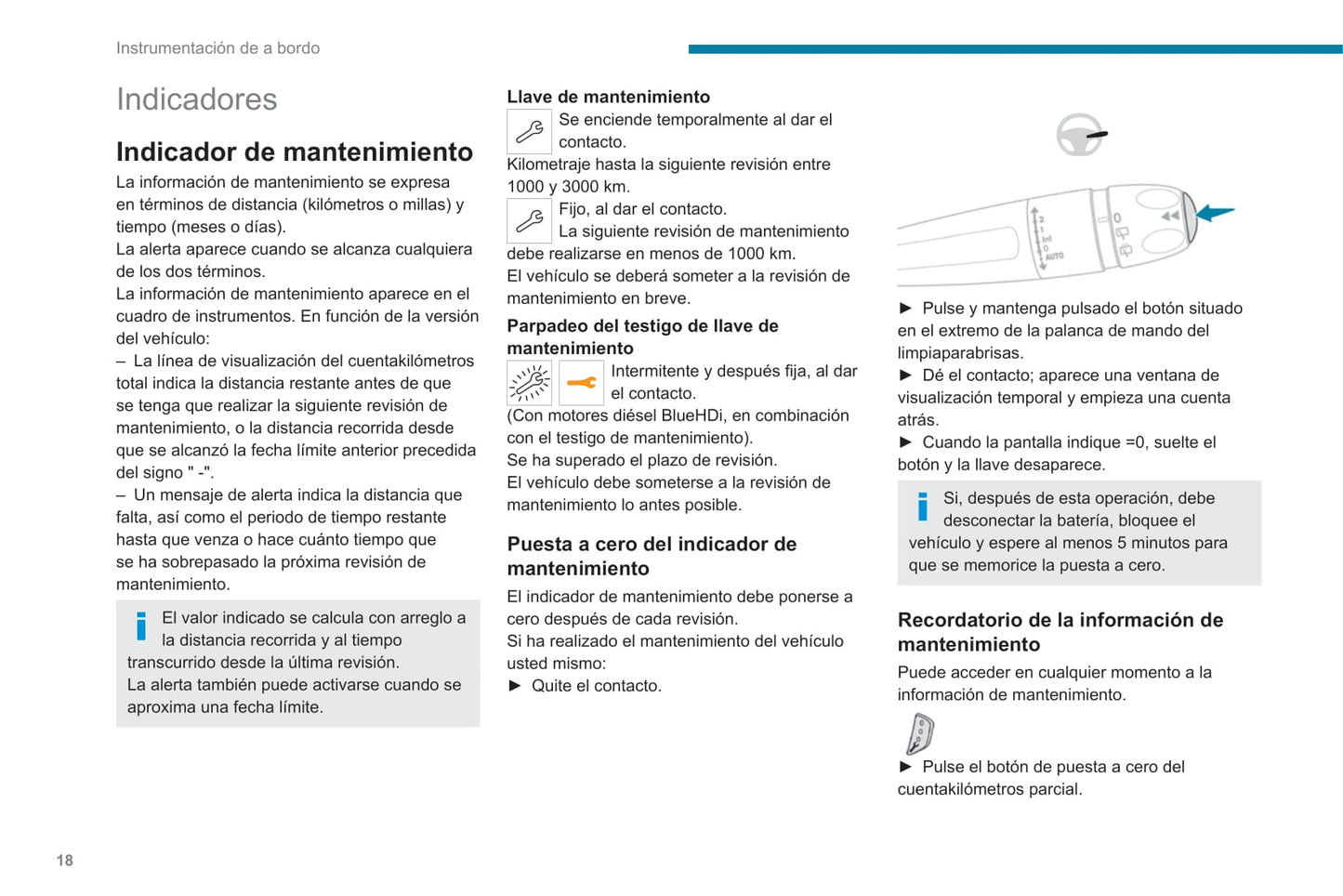 Instrumentación de a bordo

Indicadores

Indicador de mantenimiento

La información de mantenimiento se expresa en términos de distancia (kilómetros o millas) y tiempo (meses o días).
La alerta aparece cuando se alcanza cualquiera de los dos términos.
La información de mantenimiento aparece en el cuadro de instrumentos. En función de la versión del vehículo:
– La línea de visualización del cuentakilómetros total indica la distancia restante antes de que se tenga que realizar la siguiente revisión de mantenimiento, o la distancia recorrida desde que se alcanzó la fecha límite anterior precedida del signo " -".
– Un mensaje de alerta indica la distancia que falta, así como el periodo de tiempo restante hasta que venza o hace cuánto tiempo que se ha sobrepasado la próxima revisión de mantenimiento.

El valor indicado se calcula con arreglo a la distancia recorrida y al tiempo transcurrido desde la última revisión.
La alerta también puede activarse cuando se aproxima una fecha límite.

Llave de mantenimiento

Se enciende temporalmente al dar el contacto.
Kilometraje hasta la siguiente revisión entre 1000 y 3000 km.

Fijo, al dar el contacto.
La siguiente revisión de mantenimiento debe realizarse en menos de 1000 km.
El vehículo se deberá someter a la revisión de mantenimiento en breve.

Parpadeo del testigo de llave de mantenimiento

Intermitente y después fija, al dar el contacto.
(Con motores diésel BlueHDi, en combinación con el testigo de mantenimiento).
Se ha superado el plazo de revisión.
El vehículo debe someterse a la revisión de mantenimiento lo antes posible.

Puesta a cero del indicador de mantenimiento

El indicador de mantenimiento debe ponerse a cero después de cada revisión.
Si ha realizado el mantenimiento del vehículo usted mismo:
► Quite el contacto.

2 1 Int 0 AUTO 0

► Pulse y mantenga pulsado el botón situado en el extremo de la palanca de mando del limpiaparabrisas.
► Dé el contacto; aparece una ventana de visualización temporal y empieza una cuenta atrás.
► Cuando la pantalla indique =0, suelte el botón y la llave desaparece.

Si, después de esta operación, debe desconectar la batería, bloquee el vehículo y espere al menos 5 minutos para que se memorice la puesta a cero.

Recordatorio de la información de mantenimiento

Puede acceder en cualquier momento a la información de mantenimiento.

► Pulse el botón de puesta a cero del cuentakilómetros parcial.

18