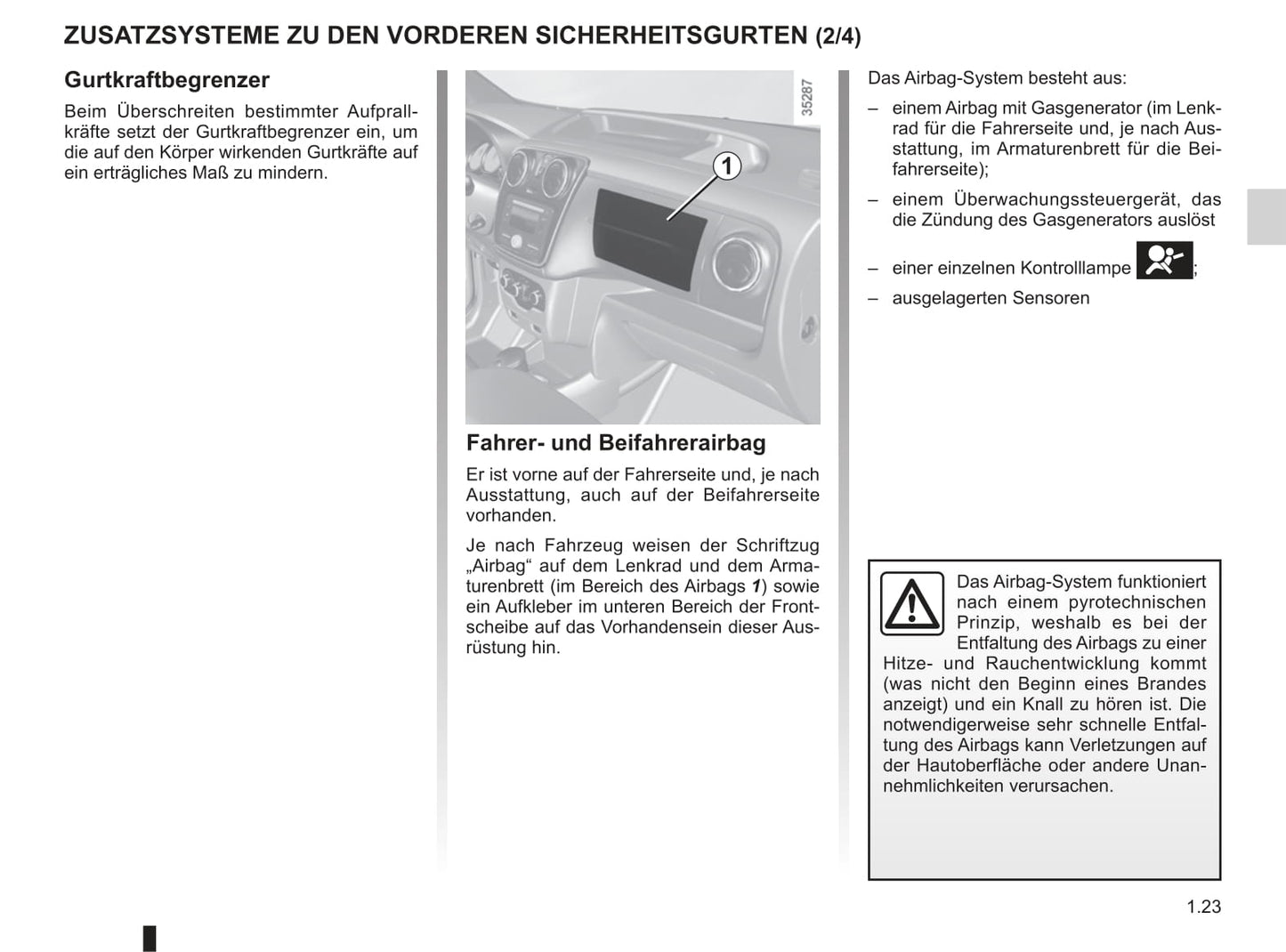 ZUSATZSYSTEME ZU DEN VORDEREN SICHERHEITSGURTEN (2/4)

Gurtkraftbegrenzer

Beim Überschreiten bestimmter Aufprallkräfte setzt der Gurtkraftbegrenzer ein, um die auf den Körper wirkenden Gurtkräfte auf ein erträgliches Maß zu mindern.

35287

1

Fahrer- und Beifahrerairbag

Er ist vorne auf der Fahrerseite und, je nach Ausstattung, auch auf der Beifahrerseite vorhanden.

Je nach Fahrzeug weisen der Schriftzug „Airbag“ auf dem Lenkrad und dem Armaturenbrett (im Bereich des Airbags 1) sowie ein Aufkleber im unteren Bereich der Frontscheibe auf das Vorhandensein dieser Ausrüstung hin.

Das Airbag-System besteht aus:

– einem Airbag mit Gasgenerator (im Lenkrad für die Fahrerseite und, je nach Ausstattung, im Armaturenbrett für die Beifahrerseite);

– einem Überwachungssteuergerät, das die Zündung des Gasgenerators auslöst

– einer einzelnen Kontrolllampe ;

– ausgelagerten Sensoren

Das Airbag-System funktioniert nach einem pyrotechnischen Prinzip, weshalb es bei der Entfaltung des Airbags zu einer Hitze- und Rauchentwicklung kommt (was nicht den Beginn eines Brandes anzeigt) und ein Knall zu hören ist. Die notwendigerweise sehr schnelle Entfaltung des Airbags kann Verletzungen auf der Hautoberfläche oder andere Unannehmlichkeiten verursachen.

1.23