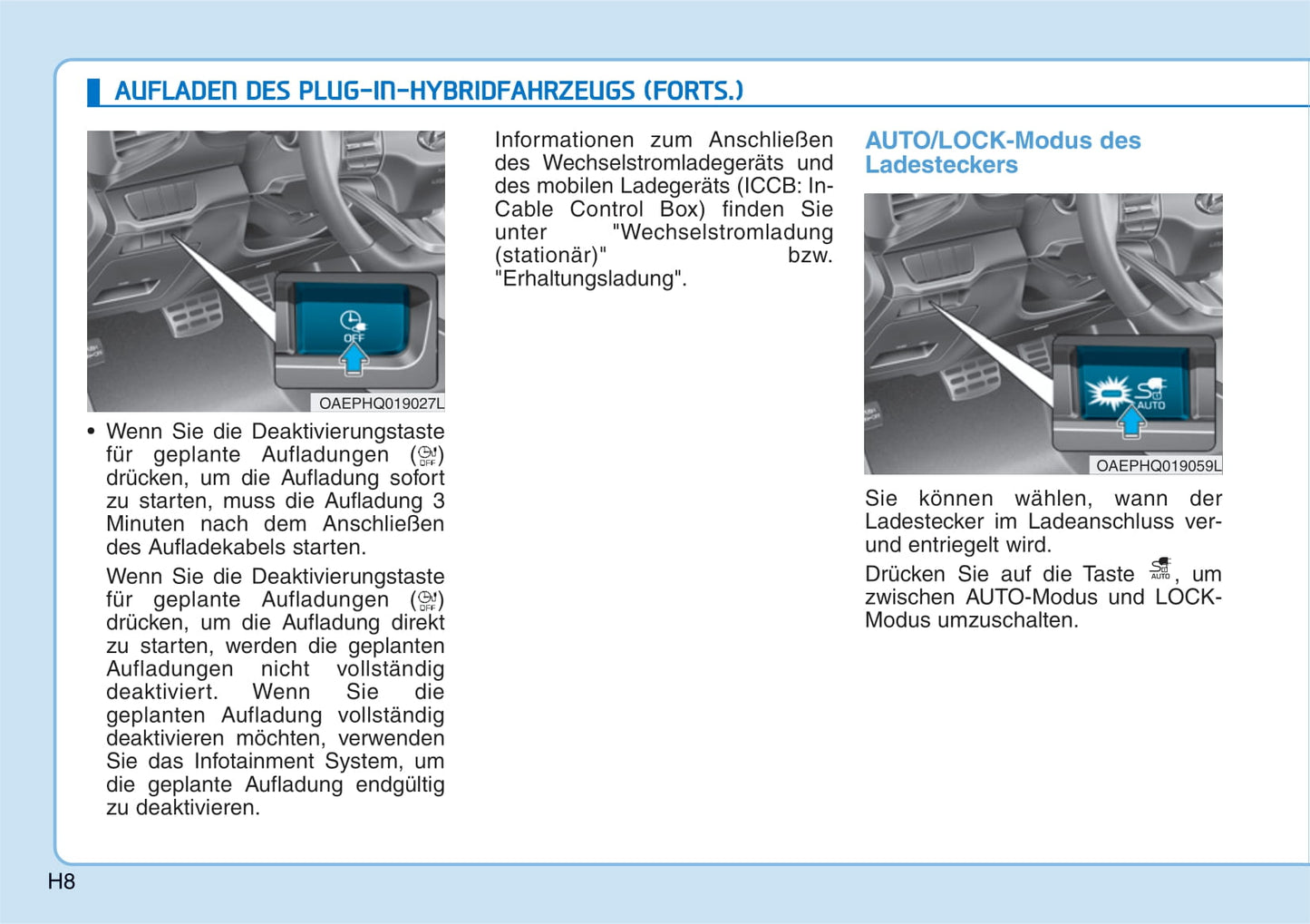 AUFLADEN DES PLUG-IN-HYBRIDFAHRZEUGS (FORTS.)

OFF

OAEPHQ019027L

• Wenn Sie die Deaktivierungstaste für geplante Aufladungen (OFF) drücken, um die Aufladung sofort zu starten, muss die Aufladung 3 Minuten nach dem Anschließen des Aufladekabels starten.

Wenn Sie die Deaktivierungstaste für geplante Aufladungen (OFF) drücken, um die Aufladung direkt zu starten, werden die geplanten Aufladungen nicht vollständig deaktiviert. Wenn Sie die geplanten Aufladung vollständig deaktivieren möchten, verwenden Sie das Infotainment System, um die geplante Aufladung endgültig zu deaktivieren.

Informationen zum Anschließen des Wechselstromladegeräts und des mobilen Ladegeräts (ICCB: In-Cable Control Box) finden Sie unter "Wechselstromladung (stationär)" bzw. "Erhaltungsladung".

AUTO/LOCK-Modus des Ladesteckers

AUTO

OAEPHQ019059L

Sie können wählen, wann der Ladestecker im Ladeanschluss ver- und entriegelt wird.

Drücken Sie auf die Taste AUTO, um zwischen AUTO-Modus und LOCK-Modus umzuschalten.

H8