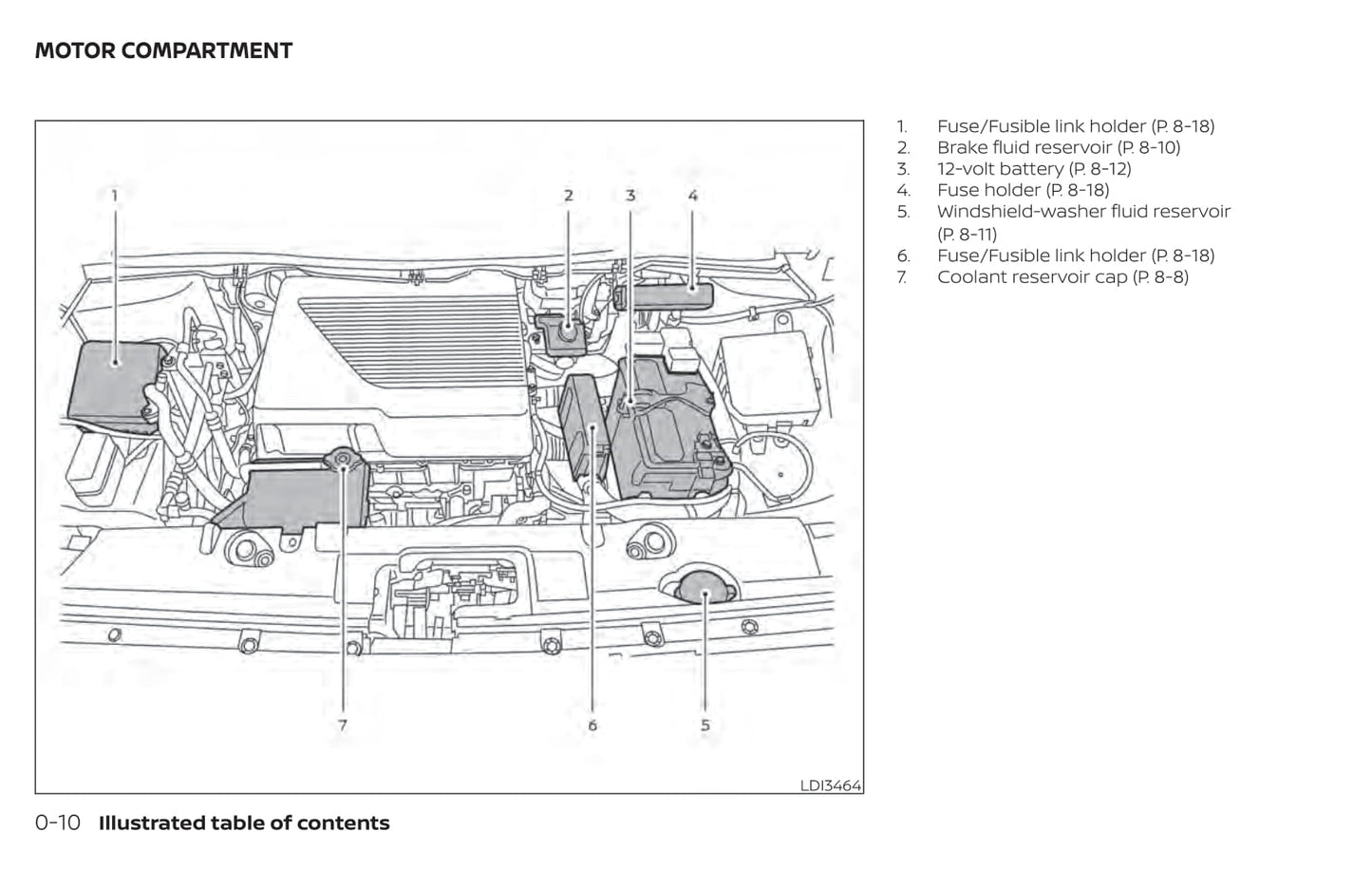 MOTOR COMPARTMENT

1
2
3
4
7
6
5
LDI3464

1. Fuse/Fusible link holder (P. 8-18)
2. Brake fluid reservoir (P. 8-10)
3. 12-volt battery (P. 8-12)
4. Fuse holder (P. 8-18)
5. Windshield-washer fluid reservoir (P. 8-11)
6. Fuse/Fusible link holder (P. 8-18)
7. Coolant reservoir cap (P. 8-8)

0-10 Illustrated table of contents