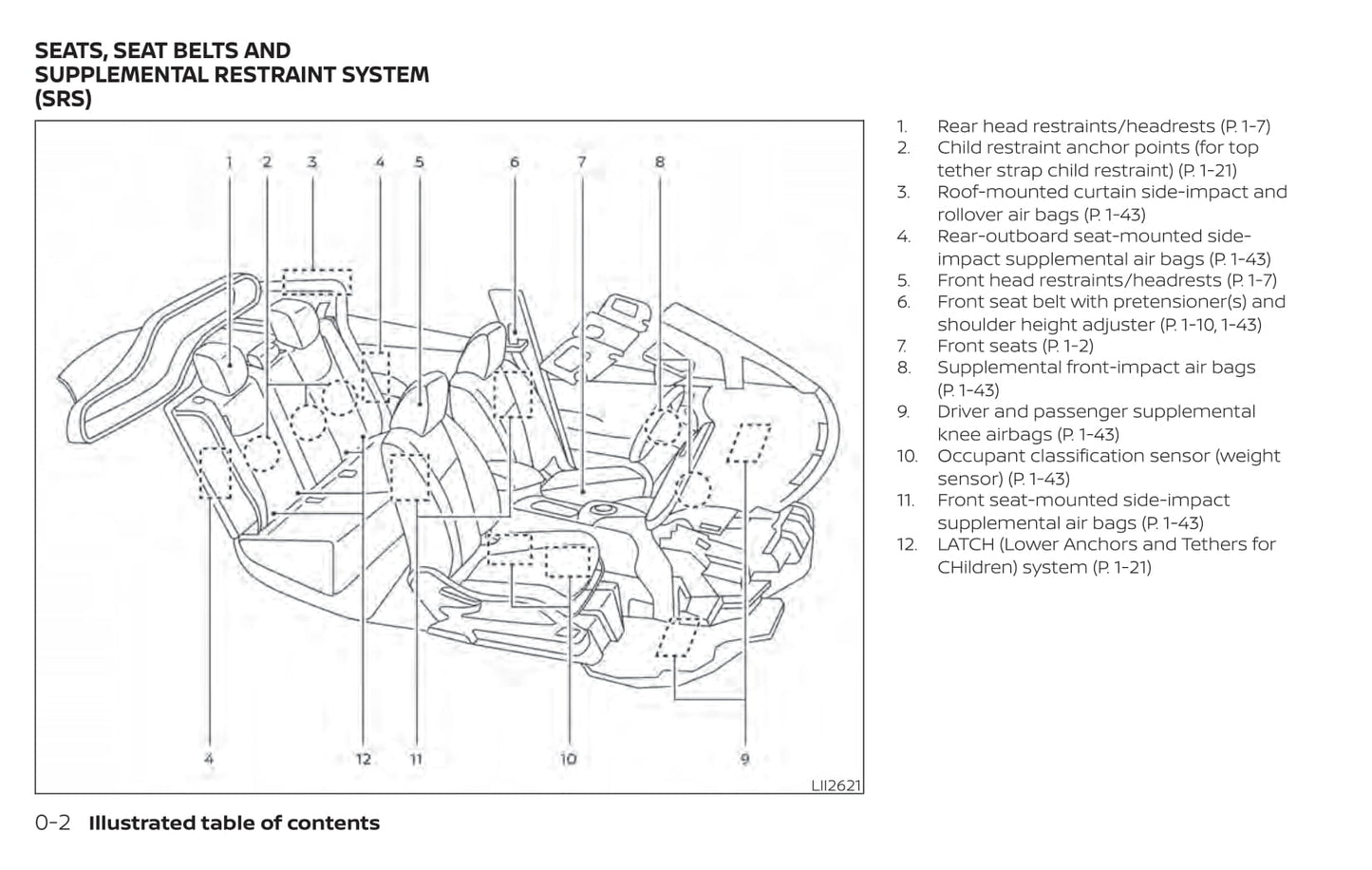 SEATS, SEAT BELTS AND SUPPLEMENTAL RESTRAINT SYSTEM (SRS)

1 2 3 4 5 6 7 8

4 12 11 10 9

LII2621

1. Rear head restraints/headrests (P. 1-7)
2. Child restraint anchor points (for top tether strap child restraint) (P. 1-21)
3. Roof-mounted curtain side-impact and rollover air bags (P. 1-43)
4. Rear-outboard seat-mounted side-impact supplemental air bags (P. 1-43)
5. Front head restraints/headrests (P. 1-7)
6. Front seat belt with pretensioner(s) and shoulder height adjuster (P. 1-10, 1-43)
7. Front seats (P. 1-2)
8. Supplemental front-impact air bags (P. 1-43)
9. Driver and passenger supplemental knee airbags (P. 1-43)
10. Occupant classification sensor (weight sensor) (P. 1-43)
11. Front seat-mounted side-impact supplemental air bags (P. 1-43)
12. LATCH (Lower Anchors and Tethers for CHildren) system (P. 1-21)

0-2 Illustrated table of contents