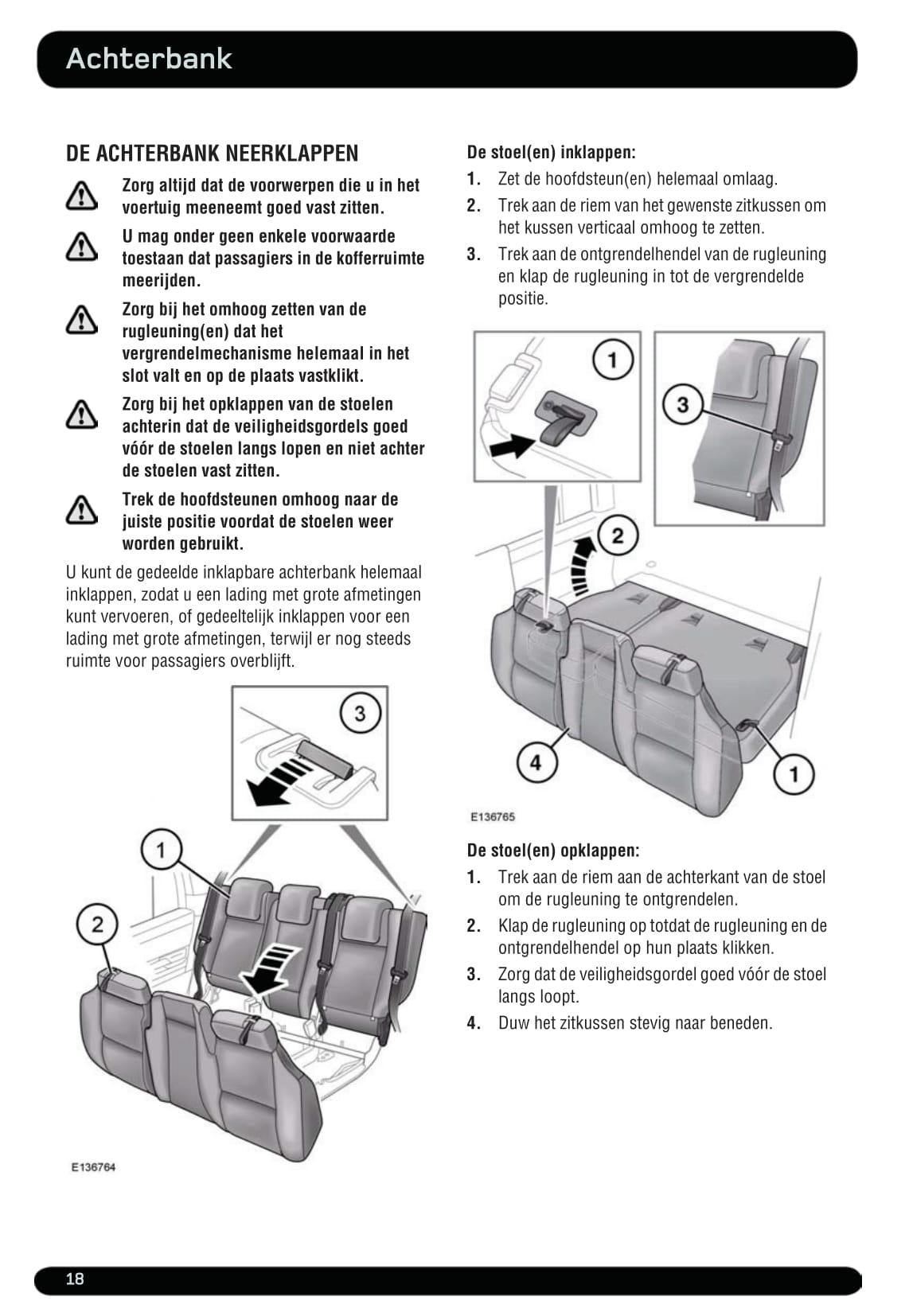 Achterbank

DE ACHTERBANK NEERKLAPPEN

Zorg altijd dat de voorwerpen die u in het voertuig meeneemt goed vast zitten.

U mag onder geen enkele voorwaarde toestaan dat passagiers in de kofferruimte meerijden.

Zorg bij het omhoog zetten van de rugleuning(en) dat het vergrendelmechanisme helemaal in het slot valt en op de plaats vastklikt.

Zorg bij het opklappen van de stoelen achterin dat de veiligheidsgordels goed vóór de stoelen langs lopen en niet achter de stoelen vast zitten.

Trek de hoofdsteunen omhoog naar de juiste positie voordat de stoelen weer worden gebruikt.

U kunt de gedeelde inklapbare achterbank helemaal inklappen, zodat u een lading met grote afmetingen kunt vervoeren, of gedeeltelijk inklappen voor een lading met grote afmetingen, terwijl er nog steeds ruimte voor passagiers overblijft.

3

1

2

E136764

De stoel(en) inklappen:

1. Zet de hoofdsteun(en) helemaal omlaag.

2. Trek aan de riem van het gewenste zitkussen om het kussen verticaal omhoog te zetten.

3. Trek aan de ontgrendelhendel van de rugleuning en klap de rugleuning in tot de vergrendelde positie.

1

3

2

4

1

E136765

De stoel(en) opklappen:

1. Trek aan de riem aan de achterkant van de stoel om de rugleuning te ontgrendelen.

2. Klap de rugleuning op totdat de rugleuning en de ontgrendelhendel op hun plaats klikken.

3. Zorg dat de veiligheidsgordel goed vóór de stoel langs loopt.

4. Duw het zitkussen stevig naar beneden.

18