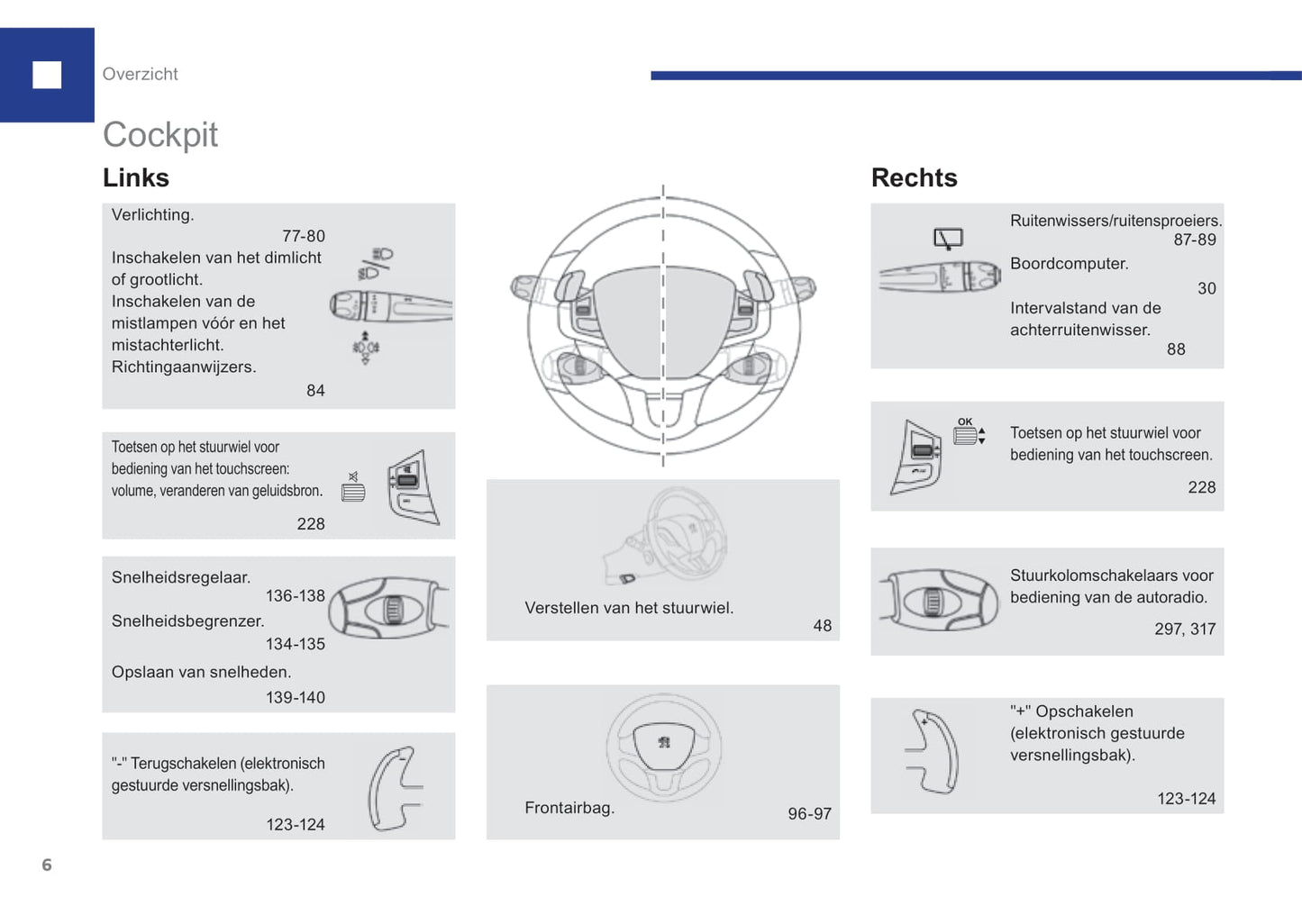 Overzicht

Cockpit

Links

Verlichting.
77-80
Inschakelen van het dimlicht of grootlicht.
Inschakelen van de mistlampen vóór en het mistachterlicht.
Richtingaanwijzers.
84

Toetsen op het stuurwiel voor bediening van het touchscreen: volume, veranderen van geluidsbron.
228

Snelheidsregelaar.
136-138
Snelheidsbegrenzer.
134-135
Opslaan van snelheden.
139-140

"-" Terugschakelen (elektronisch gestuurde versnellingsbak).
123-124

Verstellen van het stuurwiel.
48

Frontairbag.
96-97

Rechts

Ruitenwissers/ruitensproeiers.
87-89
Boordcomputer.
30
Intervalstand van de achterruitenwisser.
88

OK

Toetsen op het stuurwiel voor bediening van het touchscreen.
228

Stuurkolomschakelaars voor bediening van de autoradio.
297, 317

"+" Opschakelen (elektronisch gestuurde versnellingsbak).
123-124

6