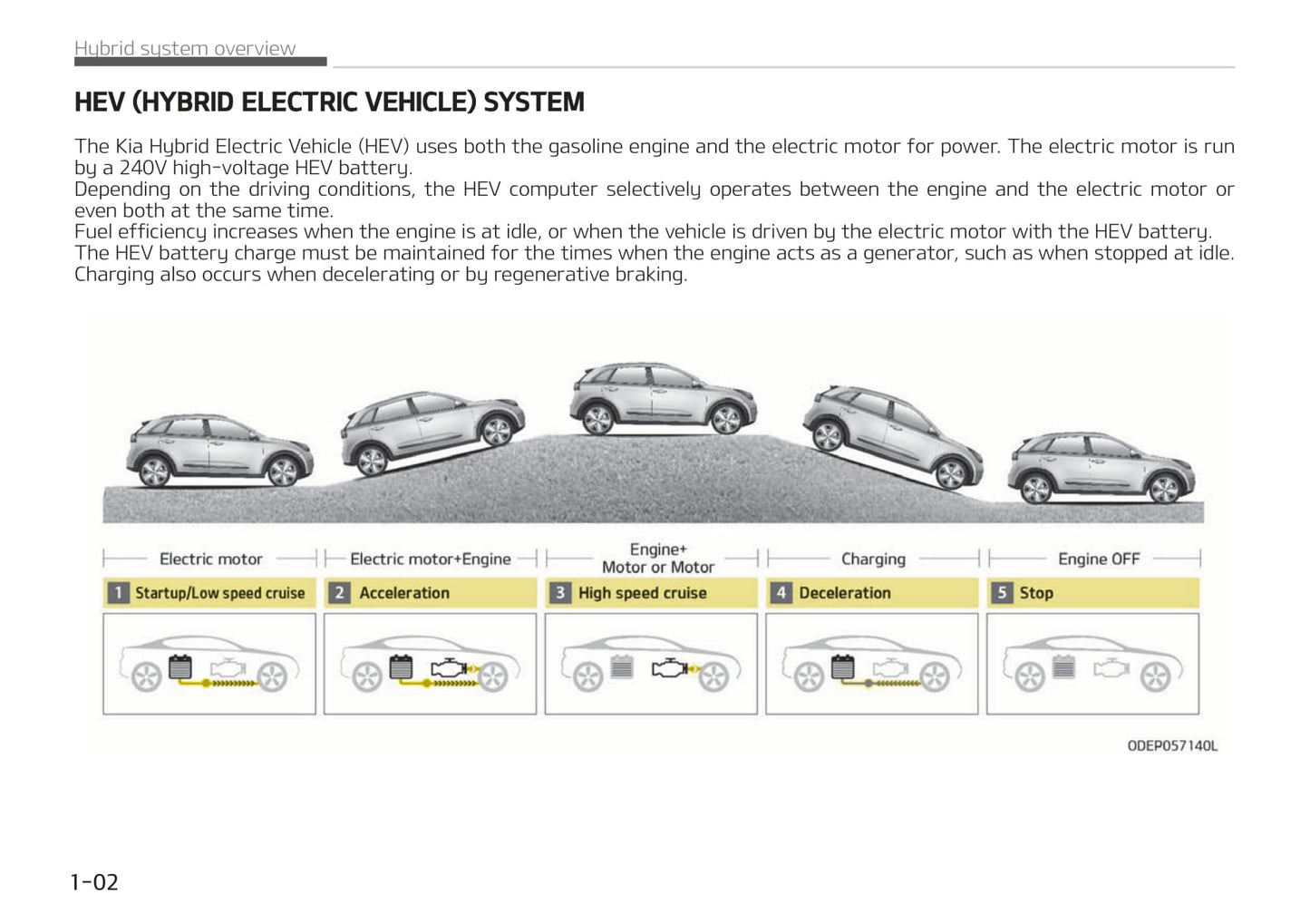 Hybrid system overview

HEV (HYBRID ELECTRIC VEHICLE) SYSTEM

The Kia Hybrid Electric Vehicle (HEV) uses both the gasoline engine and the electric motor for power. The electric motor is run by a 240V high-voltage HEV battery.
Depending on the driving conditions, the HEV computer selectively operates between the engine and the electric motor or even both at the same time.
Fuel efficiency increases when the engine is at idle, or when the vehicle is driven by the electric motor with the HEV battery.
The HEV battery charge must be maintained for the times when the engine acts as a generator, such as when stopped at idle.
Charging also occurs when decelerating or by regenerative braking.

Electric motor
1 Startup/Low speed cruise

Electric motor+Engine
2 Acceleration

Engine+ Motor or Motor
3 High speed cruise

Charging
4 Deceleration

Engine OFF
5 Stop

ODEP057140L

1-02