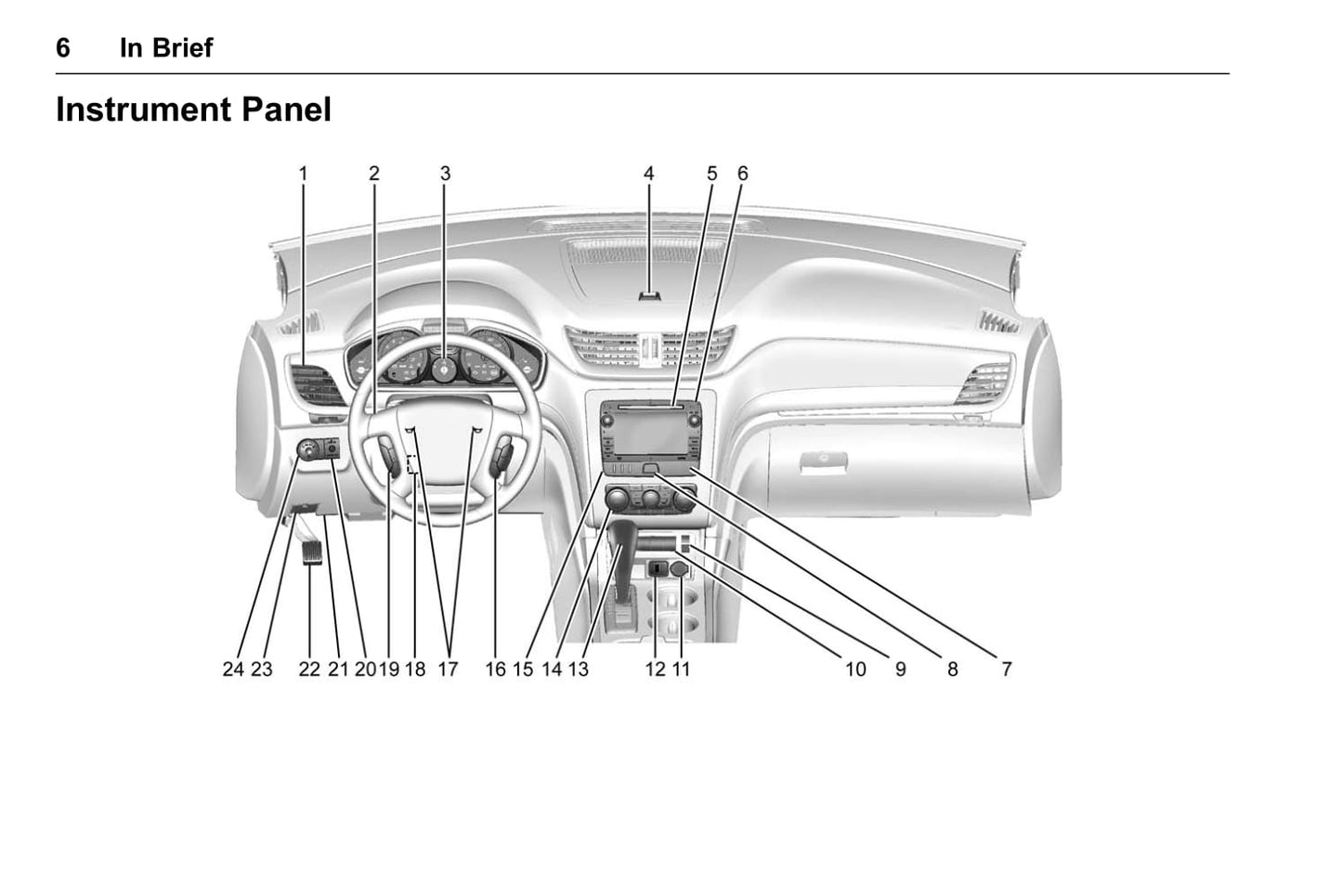 6 In Brief

Instrument Panel

1 2 3 4 5 6

24 23 22 21 20 19 18 17 16 15 14 13 12 11 10 9 8 7