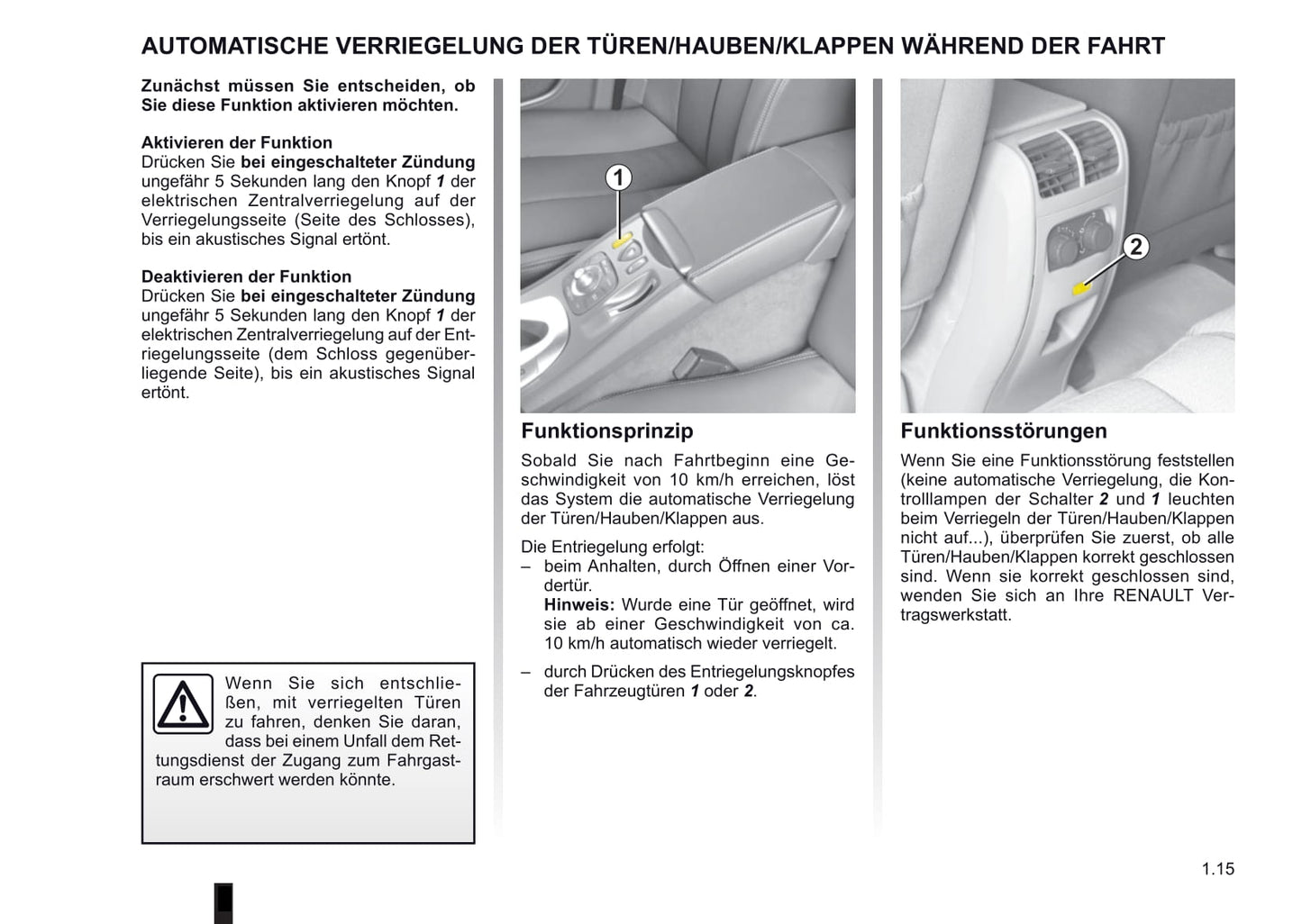 AUTOMATISCHE VERRIEGELUNG DER TÜREN/HAUBEN/KLAPPEN WÄHREND DER FAHRT

Zunächst müssen Sie entscheiden, ob Sie diese Funktion aktivieren möchten.

Aktivieren der Funktion
Drücken Sie bei eingeschalteter Zündung ungefähr 5 Sekunden lang den Knopf 1 der elektrischen Zentralverriegelung auf der Verriegelungsseite (Seite des Schlosses), bis ein akustisches Signal ertönt.

Deaktivieren der Funktion
Drücken Sie bei eingeschalteter Zündung ungefähr 5 Sekunden lang den Knopf 1 der elektrischen Zentralverriegelung auf der Entriegelungsseite (dem Schloss gegenüberliegende Seite), bis ein akustisches Signal ertönt.

Wenn Sie sich entschließen, mit verriegelten Türen zu fahren, denken Sie daran, dass bei einem Unfall dem Rettungsdienst der Zugang zum Fahrgastraum erschwert werden könnte.

1

Funktionsprinzip
Sobald Sie nach Fahrtbeginn eine Geschwindigkeit von 10 km/h erreichen, löst das System die automatische Verriegelung der Türen/Hauben/Klappen aus.

Die Entriegelung erfolgt:
– beim Anhalten, durch Öffnen einer Vordertür.
Hinweis: Wurde eine Tür geöffnet, wird sie ab einer Geschwindigkeit von ca. 10 km/h automatisch wieder verriegelt.
– durch Drücken des Entriegelungsknopfes der Fahrzeugtüren 1 oder 2.

2

Funktionsstörungen
Wenn Sie eine Funktionsstörung feststellen (keine automatische Verriegelung, die Kontrolllampen der Schalter 2 und 1 leuchten beim Verriegeln der Türen/Hauben/Klappen nicht auf...), überprüfen Sie zuerst, ob alle Türen/Hauben/Klappen korrekt geschlossen sind. Wenn sie korrekt geschlossen sind, wenden Sie sich an Ihre RENAULT Vertragswerkstatt.

1.15