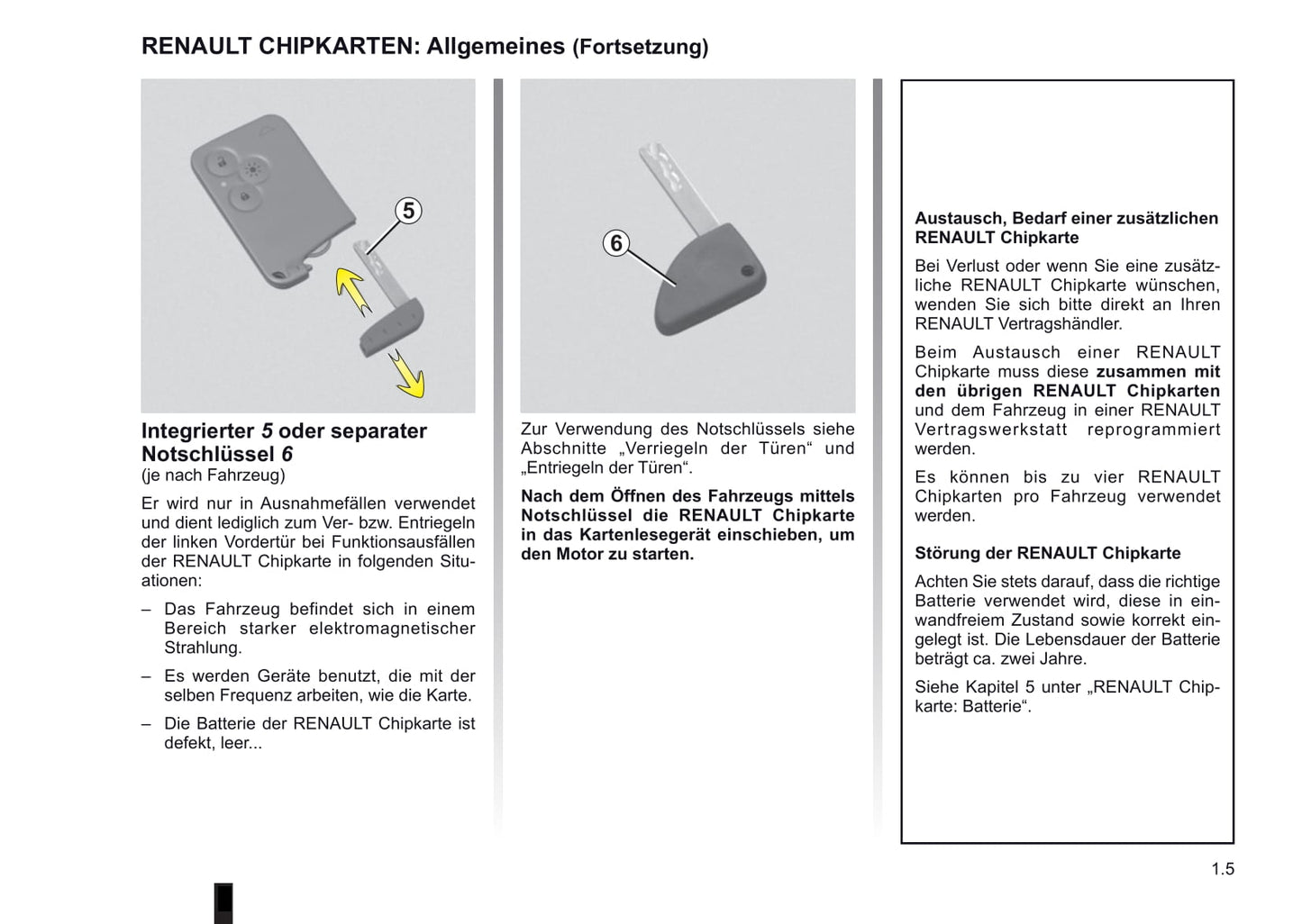 RENAULT CHIPKARTEN: Allgemeines (Fortsetzung)

5

Integrierter 5 oder separater Notschlüssel 6
(je nach Fahrzeug)

Er wird nur in Ausnahmefällen verwendet und dient lediglich zum Ver- bzw. Entriegeln der linken Vordertür bei Funktionsausfällen der RENAULT Chipkarte in folgenden Situationen:

– Das Fahrzeug befindet sich in einem Bereich starker elektromagnetischer Strahlung.

– Es werden Geräte benutzt, die mit der selben Frequenz arbeiten, wie die Karte.

– Die Batterie der RENAULT Chipkarte ist defekt, leer...

6

Zur Verwendung des Notschlüssels siehe Abschnitte „Verriegeln der Türen“ und „Entriegeln der Türen“.

Nach dem Öffnen des Fahrzeugs mittels Notschlüssel die RENAULT Chipkarte in das Kartenlesegerät einschieben, um den Motor zu starten.

Austausch, Bedarf einer zusätzlichen RENAULT Chipkarte

Bei Verlust oder wenn Sie eine zusätzliche RENAULT Chipkarte wünschen, wenden Sie sich bitte direkt an Ihren RENAULT Vertragshändler.

Beim Austausch einer RENAULT Chipkarte muss diese zusammen mit den übrigen RENAULT Chipkarten und dem Fahrzeug in einer RENAULT Vertragswerkstatt reprogrammiert werden.

Es können bis zu vier RENAULT Chipkarten pro Fahrzeug verwendet werden.

Störung der RENAULT Chipkarte

Achten Sie stets darauf, dass die richtige Batterie verwendet wird, diese in einwandfreiem Zustand sowie korrekt eingelegt ist. Die Lebensdauer der Batterie beträgt ca. zwei Jahre.

Siehe Kapitel 5 unter „RENAULT Chipkarte: Batterie“.

1.5